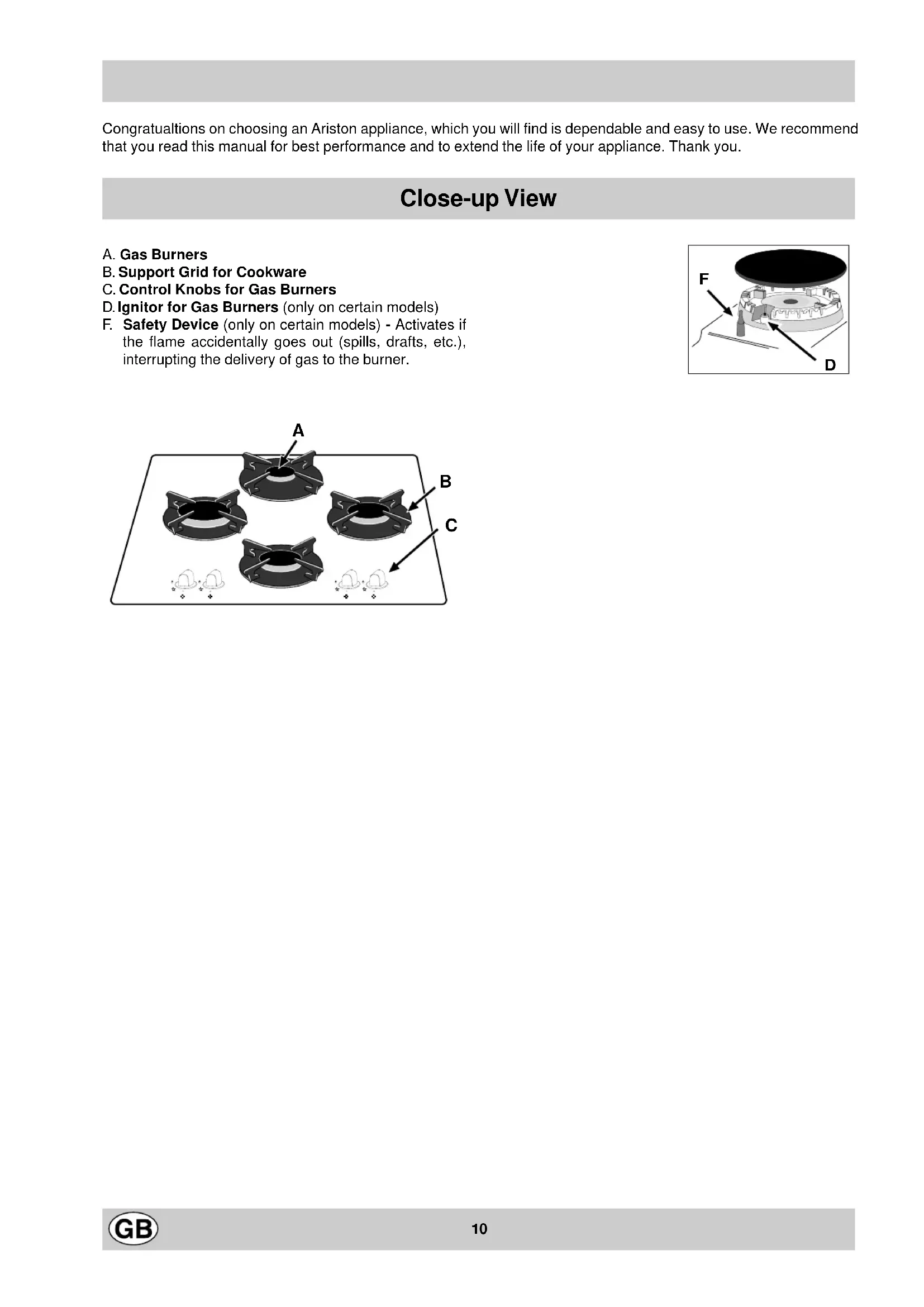 Congratualtions on choosing an Ariston appliance, which you will find is dependable and easy to use. We recommend that you read this manual for best performance and to extend the life of your appliance. Thank you.

Close-up View

A. Gas Burners
B. Support Grid for Cookware
C. Control Knobs for Gas Burners
D. Ignitor for Gas Burners (only on certain models)
F. Safety Device (only on certain models) - Activates if the flame accidentally goes out (spills, drafts, etc.), interrupting the delivery of gas to the burner.

F
D

A
B
C

GB
10