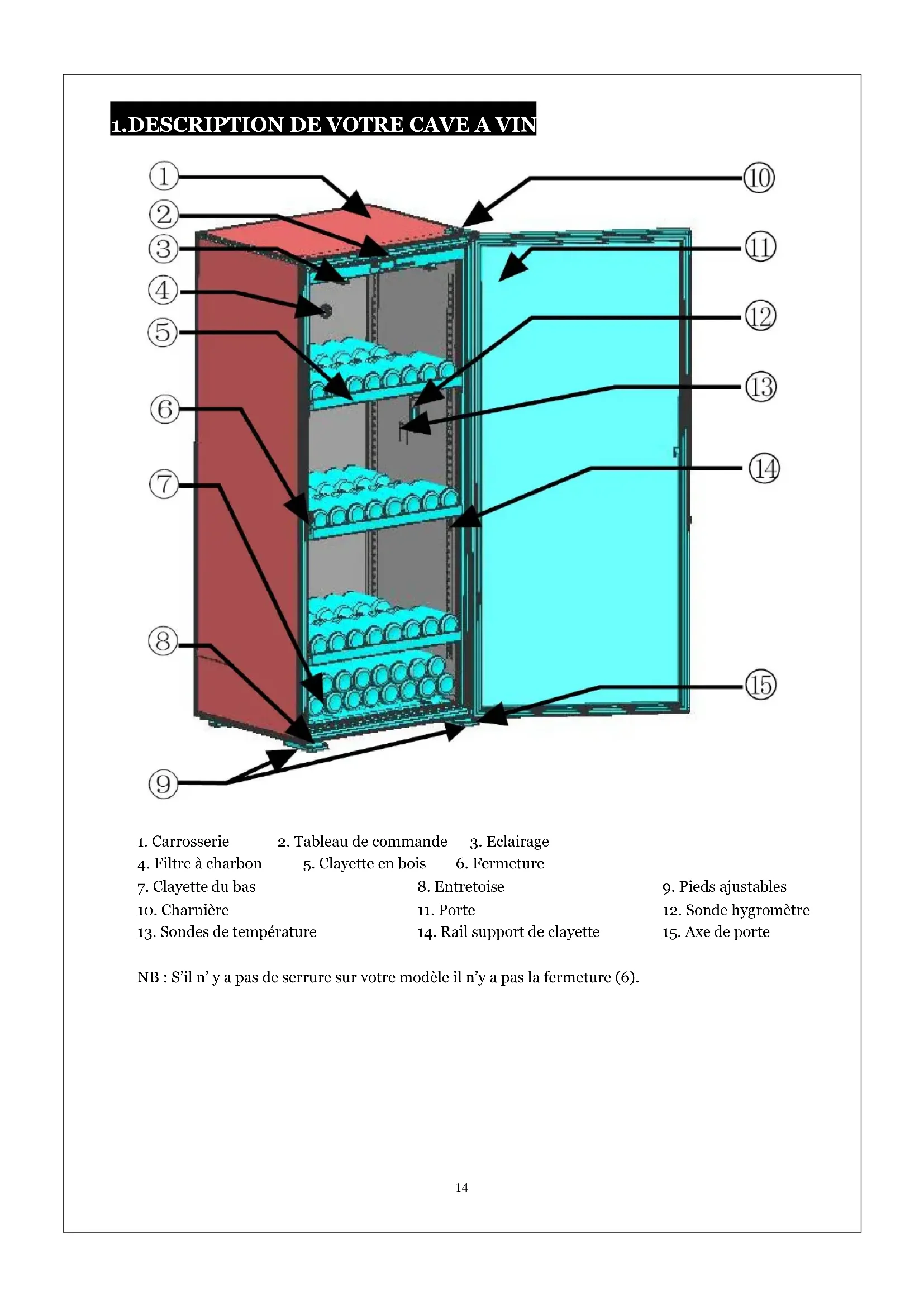 1.DESCRIPTION DE VOTRE CAVE A VIN

①
②
③
④
⑤
⑥
⑦
⑧
⑨
⑩
⑪
⑫
⑬
⑭
⑮

1. Carrosserie 2. Tableau de commande 3. Eclairage
4. Filtre à charbon 5. Clayette en bois 6. Fermeture
7. Clayette du bas 8. Entretoise 9. Pieds ajustables
10. Charnière 11. Porte 12. Sonde hygromètre
13. Sondes de température 14. Rail support de clayette 15. Axe de porte

NB : S'il n' y a pas de serrure sur votre modèle il n'y a pas la fermeture (6).

14