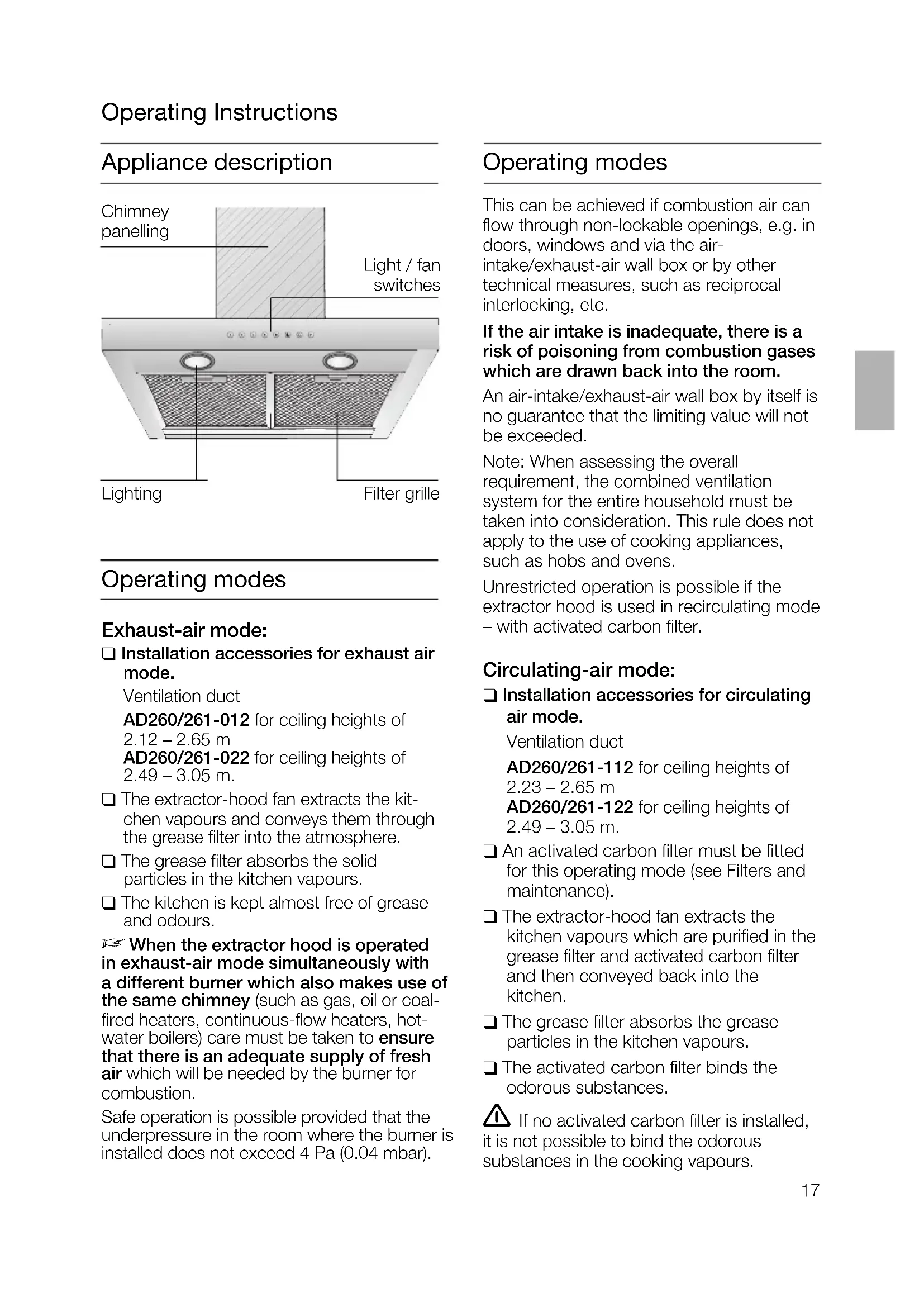 Operating Instructions

Appliance description

Chimney panelling

Light / fan switches

Lighting

Filter grille

Operating modes

Exhaust-air mode:

❑ Installation accessories for exhaust air mode.

Ventilation duct

AD260/261-012 for ceiling heights of 2.12 – 2.65 m
AD260/261-022 for ceiling heights of 2.49 – 3.05 m.

❑ The extractor-hood fan extracts the kitchen vapours and conveys them through the grease filter into the atmosphere.

❑ The grease filter absorbs the solid particles in the kitchen vapours.

❑ The kitchen is kept almost free of grease and odours.

☞ When the extractor hood is operated in exhaust-air mode simultaneously with a different burner which also makes use of the same chimney (such as gas, oil or coal-fired heaters, continuous-flow heaters, hot-water boilers) care must be taken to ensure that there is an adequate supply of fresh air which will be needed by the burner for combustion.

Safe operation is possible provided that the underpressure in the room where the burner is installed does not exceed 4 Pa (0.04 mbar).

Operating modes

This can be achieved if combustion air can flow through non-lockable openings, e.g. in doors, windows and via the air-intake/exhaust-air wall box or by other technical measures, such as reciprocal interlocking, etc.

If the air intake is inadequate, there is a risk of poisoning from combustion gases which are drawn back into the room.

An air-intake/exhaust-air wall box by itself is no guarantee that the limiting value will not be exceeded.

Note: When assessing the overall requirement, the combined ventilation system for the entire household must be taken into consideration. This rule does not apply to the use of cooking appliances, such as hobs and ovens.

Unrestricted operation is possible if the extractor hood is used in recirculating mode – with activated carbon filter.

Circulating-air mode:

❑ Installation accessories for circulating air mode.

Ventilation duct

AD260/261-112 for ceiling heights of 2.23 – 2.65 m
AD260/261-122 for ceiling heights of 2.49 – 3.05 m.

❑ An activated carbon filter must be fitted for this operating mode (see Filters and maintenance).

❑ The extractor-hood fan extracts the kitchen vapours which are purified in the grease filter and activated carbon filter and then conveyed back into the kitchen.

❑ The grease filter absorbs the grease particles in the kitchen vapours.

❑ The activated carbon filter binds the odorous substances.

⚠ If no activated carbon filter is installed, it is not possible to bind the odorous substances in the cooking vapours.

17