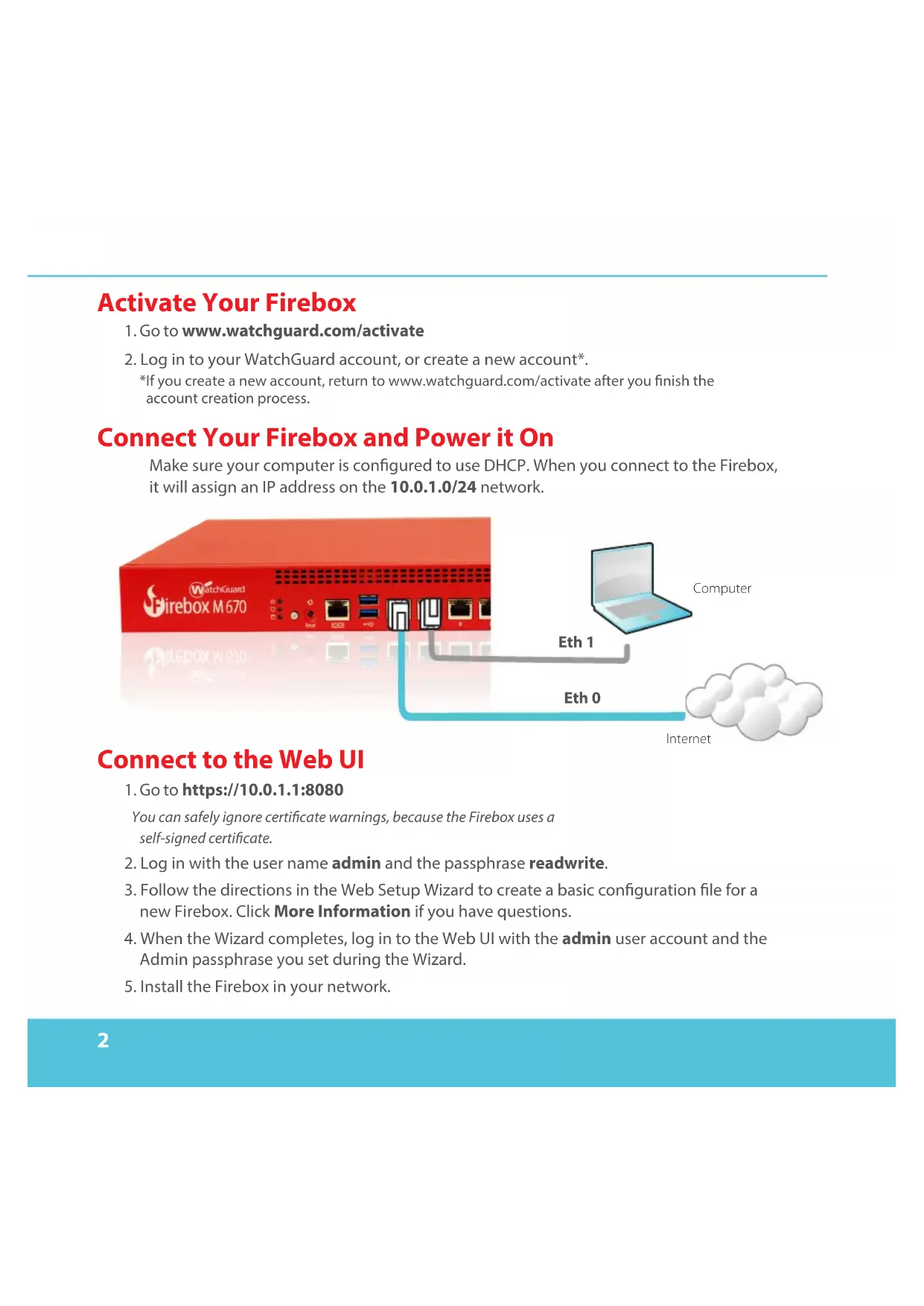 Activate Your Firebox

1. Go to www.watchguard.com/activate

2. Log in to your WatchGuard account, or create a new account*.
*If you create a new account, return to www.watchguard.com/activate after you finish the account creation process.

Connect Your Firebox and Power it On

Make sure your computer is configured to use DHCP. When you connect to the Firebox, it will assign an IP address on the 10.0.1.0/24 network.

WatchGuard
Firebox M670

Computer

Eth 1

Eth 0

Internet

Connect to the Web UI

1. Go to https://10.0.1.1:8080

You can safely ignore certificate warnings, because the Firebox uses a self-signed certificate.

2. Log in with the user name admin and the passphrase readwrite.

3. Follow the directions in the Web Setup Wizard to create a basic configuration file for a new Firebox. Click More Information if you have questions.

4. When the Wizard completes, log in to the Web UI with the admin user account and the Admin passphrase you set during the Wizard.

5. Install the Firebox in your network.

2