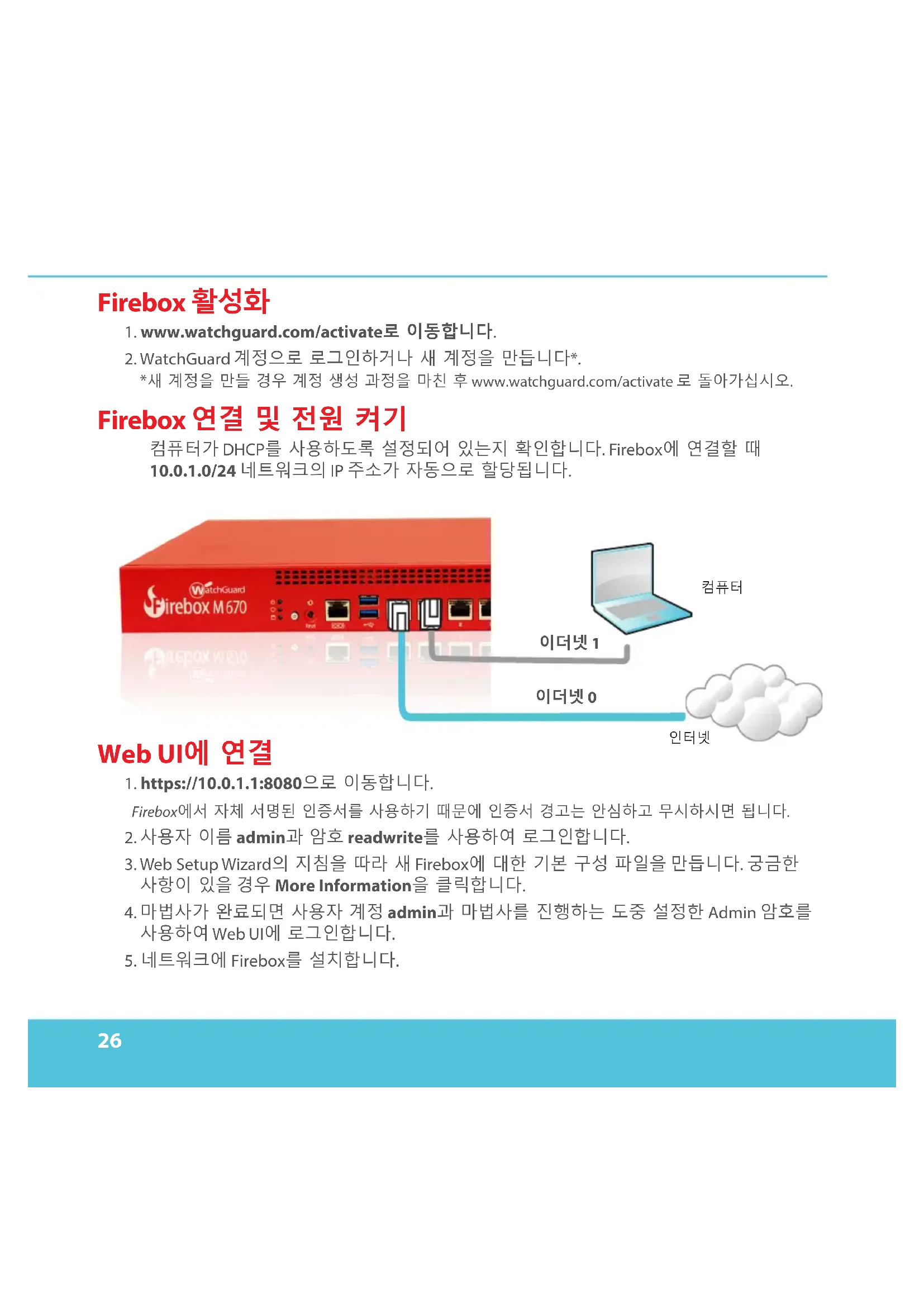 Firebox 활성화

1. www.watchguard.com/activate로 이동합니다.

2. WatchGuard 계정으로 로그인하거나 새 계정을 만듭니다*.
*새 계정을 만들 경우 계정 생성 과정을 마친 후 www.watchguard.com/activate 로 돌아가십시오.

Firebox 연결 및 전원 켜기

컴퓨터가 DHCP를 사용하도록 설정되어 있는지 확인합니다. Firebox에 연결할 때 10.0.1.0/24 네트워크의 IP 주소가 자동으로 할당됩니다.

WatchGuard
Firebox M 670

컴퓨터

이더넷 1

이더넷 0

인터넷

Web UI에 연결

1. https://10.0.1.1:8080으로 이동합니다.
Firebox에서 자체 서명된 인증서를 사용하기 때문에 인증서 경고는 안심하고 무시하시면 됩니다.

2. 사용자 이름 admin과 암호 readwrite를 사용하여 로그인합니다.

3. Web Setup Wizard의 지침을 따라 새 Firebox에 대한 기본 구성 파일을 만듭니다. 궁금한 사항이 있을 경우 More Information을 클릭합니다.

4. 마법사가 완료되면 사용자 계정 admin과 마법사를 진행하는 도중 설정한 Admin 암호를 사용하여 Web UI에 로그인합니다.

5. 네트워크에 Firebox를 설치합니다.

26