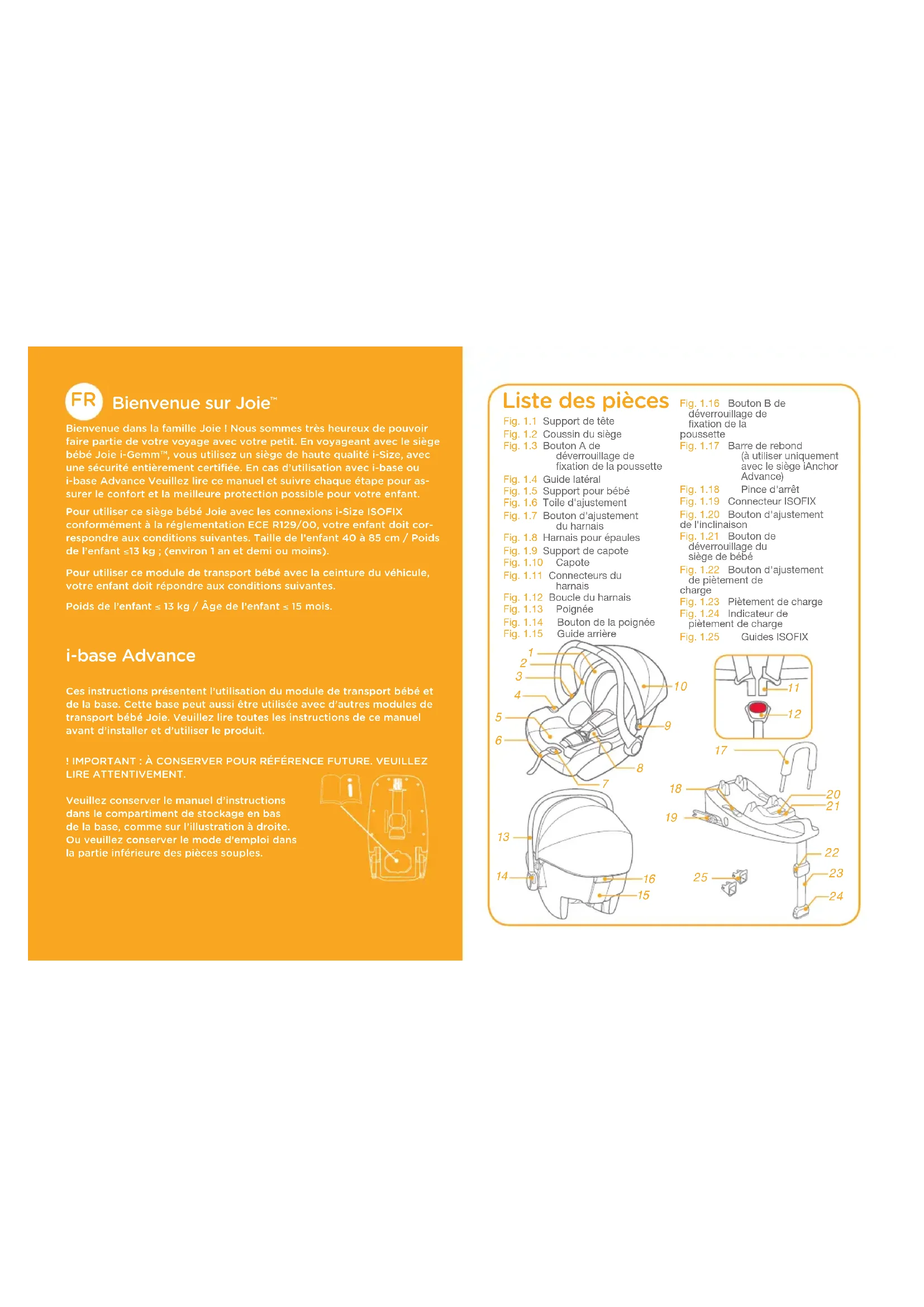 FR Bienvenue sur Joie™

Bienvenue dans la famille Joie ! Nous sommes très heureux de pouvoir faire partie de votre voyage avec votre petit. En voyageant avec le siège bébé Joie i-Gemm™, vous utilisez un siège de haute qualité i-Size, avec une sécurité entièrement certifiée. En cas d'utilisation avec i-base ou i-base Advance Veuillez lire ce manuel et suivre chaque étape pour assurer le confort et la meilleure protection possible pour votre enfant.

Pour utiliser ce siège bébé Joie avec les connexions i-Size ISOFIX conformément à la réglementation ECE R129/00, votre enfant doit correspondre aux conditions suivantes. Taille de l'enfant 40 à 85 cm / Poids de l'enfant ≤13 kg ; (environ 1 an et demi ou moins).

Pour utiliser ce module de transport bébé avec la ceinture du véhicule, votre enfant doit répondre aux conditions suivantes.

Poids de l'enfant ≤ 13 kg / Âge de l'enfant ≤ 15 mois.

i-base Advance

Ces instructions présentent l'utilisation du module de transport bébé et de la base. Cette base peut aussi être utilisée avec d'autres modules de transport bébé Joie. Veuillez lire toutes les instructions de ce manuel avant d'installer et d'utiliser le produit.

! IMPORTANT : À CONSERVER POUR RÉFÉRENCE FUTURE. VEUILLEZ LIRE ATTENTIVEMENT.

Veuillez conserver le manuel d'instructions dans le compartiment de stockage en bas de la base, comme sur l'illustration à droite. Ou veuillez conserver le mode d'emploi dans la partie inférieure des pièces souples.

Liste des pièces

Fig. 1.1 Support de tête
Fig. 1.2 Coussin du siège
Fig. 1.3 Bouton A de déverrouillage de fixation de la poussette
Fig. 1.4 Guide latéral
Fig. 1.5 Support pour bébé
Fig. 1.6 Toile d'ajustement
Fig. 1.7 Bouton d'ajustement du harnais
Fig. 1.8 Harnais pour épaules
Fig. 1.9 Support de capote
Fig. 1.10 Capote
Fig. 1.11 Connecteurs du harnais
Fig. 1.12 Boucle du harnais
Fig. 1.13 Poignée
Fig. 1.14 Bouton de la poignée
Fig. 1.15 Guide arrière
Fig. 1.16 Bouton B de déverrouillage de fixation de la poussette
Fig. 1.17 Barre de rebond (à utiliser uniquement avec le siège iAnchor Advance)
Fig. 1.18 Pince d'arrêt
Fig. 1.19 Connecteur ISOFIX
Fig. 1.20 Bouton d'ajustement de l'inclinaison
Fig. 1.21 Bouton de déverrouillage du siège de bébé
Fig. 1.22 Bouton d'ajustement de piètement de charge
Fig. 1.23 Piètement de charge
Fig. 1.24 Indicateur de piètement de charge
Fig. 1.25 Guides ISOFIX

1 2 3 4 5 6 7 8 9 10 11 12 13 14 15 16 17 18 19 20 21 22 23 24 25