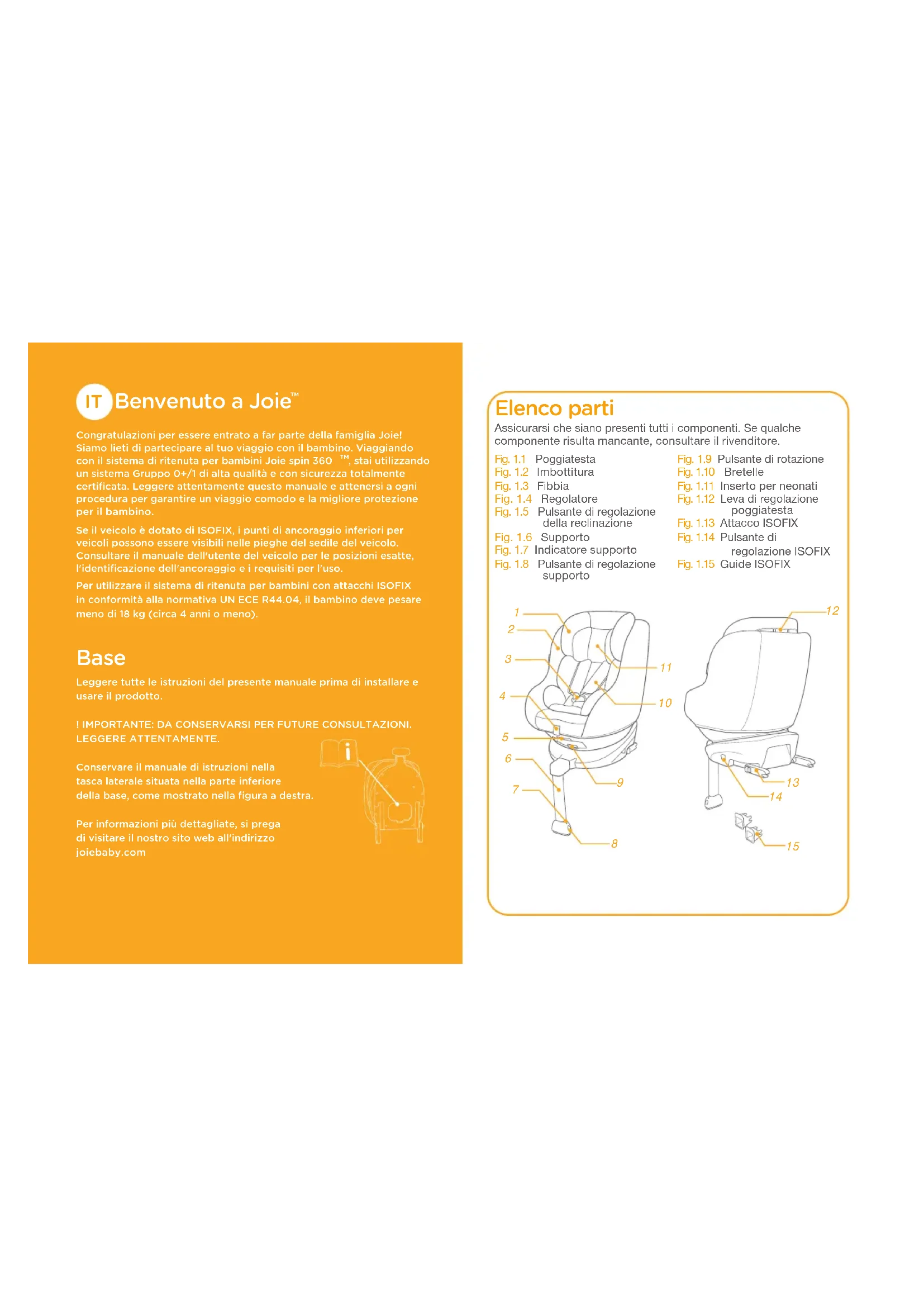 IT Benvenuto a Joie™

Congratulazioni per essere entrato a far parte della famiglia Joie! Siamo lieti di partecipare al tuo viaggio con il bambino. Viaggiando con il sistema di ritenuta per bambini Joie spin 360 ™, stai utilizzando un sistema Gruppo 0+/1 di alta qualità e con sicurezza totalmente certificata. Leggere attentamente questo manuale e attenersi a ogni procedura per garantire un viaggio comodo e la migliore protezione per il bambino.

Se il veicolo è dotato di ISOFIX, i punti di ancoraggio inferiori per veicoli possono essere visibili nelle pieghe del sedile del veicolo. Consultare il manuale dell'utente del veicolo per le posizioni esatte, l'identificazione dell'ancoraggio e i requisiti per l'uso.

Per utilizzare il sistema di ritenuta per bambini con attacchi ISOFIX in conformità alla normativa UN ECE R44.04, il bambino deve pesare meno di 18 kg (circa 4 anni o meno).

Base

Leggere tutte le istruzioni del presente manuale prima di installare e usare il prodotto.

! IMPORTANTE: DA CONSERVARSI PER FUTURE CONSULTAZIONI. LEGGERE ATTENTAMENTE.

Conservare il manuale di istruzioni nella tasca laterale situata nella parte inferiore della base, come mostrato nella figura a destra.

Per informazioni più dettagliate, si prega di visitare il nostro sito web all'indirizzo joiebaby.com

i

Elenco parti

Assicurarsi che siano presenti tutti i componenti. Se qualche componente risulta mancante, consultare il rivenditore.

Fig. 1.1 Poggiatesta
Fig. 1.2 Imbottitura
Fig. 1.3 Fibbia
Fig. 1.4 Regolatore
Fig. 1.5 Pulsante di regolazione della reclinazione
Fig. 1.6 Supporto
Fig. 1.7 Indicatore supporto
Fig. 1.8 Pulsante di regolazione supporto
Fig. 1.9 Pulsante di rotazione
Fig. 1.10 Bretelle
Fig. 1.11 Inserto per neonati
Fig. 1.12 Leva di regolazione poggiatesta
Fig. 1.13 Attacco ISOFIX
Fig. 1.14 Pulsante di regolazione ISOFIX
Fig. 1.15 Guide ISOFIX

1
2
3
4
5
6
7
8
9
10
11
12
13
14
15