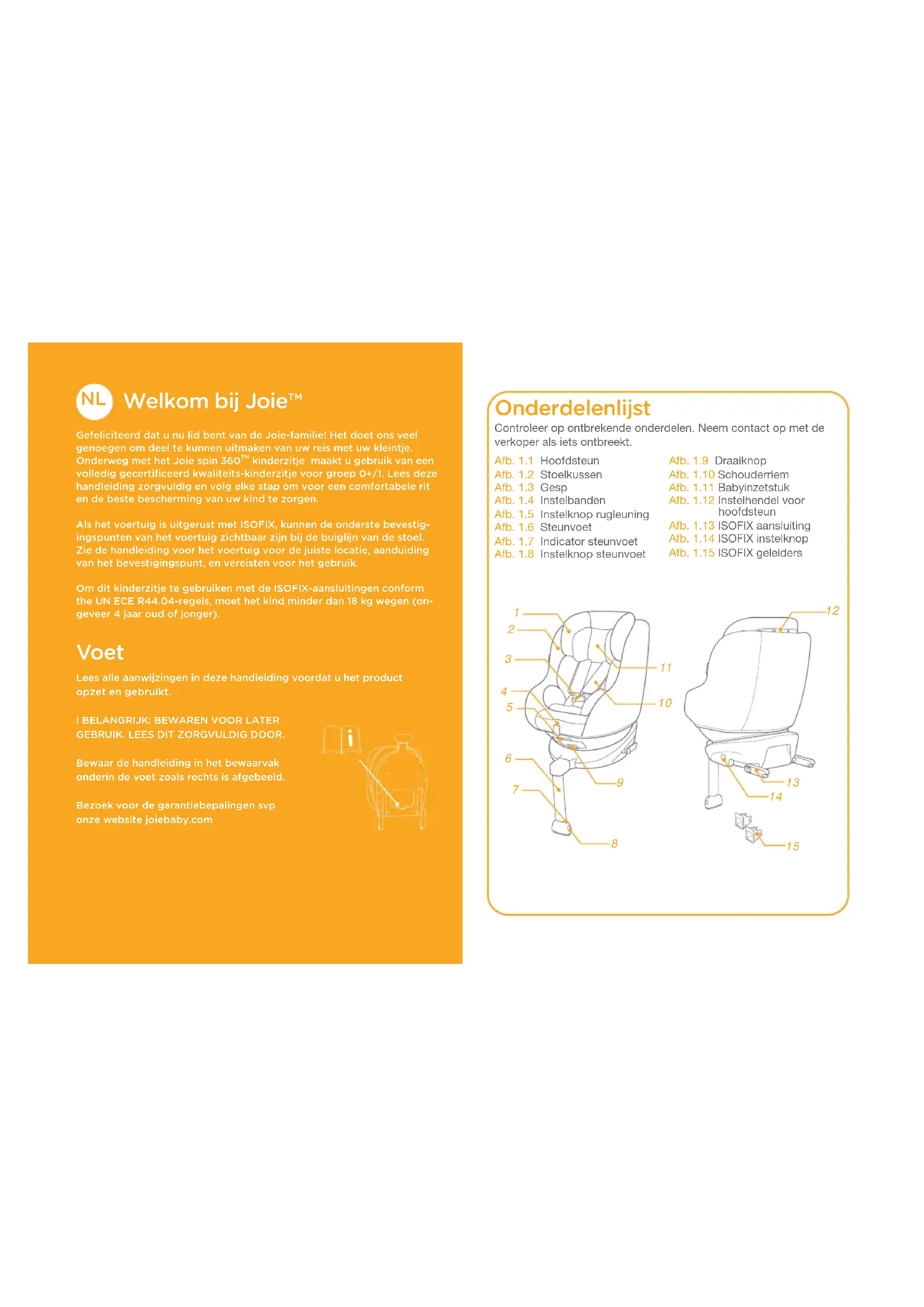 NL Welkom bij Joie™

Gefeliciteerd dat u nu lid bent van de Joie-familie! Het doet ons veel genoegen om deel te kunnen uitmaken van uw reis met uw kleintje. Onderweg met het Joie spin 360™ kinderzitje maakt u gebruik van een volledig gecertificeerd kwaliteits-kinderzitje voor groep 0+/1. Lees deze handleiding zorgvuldig en volg elke stap om voor een comfortabele rit en de beste bescherming van uw kind te zorgen.

Als het voertuig is uitgerust met ISOFIX, kunnen de onderste bevestigingspunten van het voertuig zichtbaar zijn bij de buiglijn van de stoel. Zie de handleiding voor het voertuig voor de juiste locatie, aanduiding van het bevestigingspunt, en vereisten voor het gebruik.

Om dit kinderzitje te gebruiken met de ISOFIX-aansluitingen conform the UN ECE R44.04-regels, moet het kind minder dan 18 kg wegen (ongeveer 4 jaar oud of jonger).

Voet

Lees alle aanwijzingen in deze handleiding voordat u het product opzet en gebruikt.

! BELANGRIJK: BEWAREN VOOR LATER GEBRUIK. LEES DIT ZORGVULDIG DOOR.

Bewaar de handleiding in het bewaarvak onderin de voet zoals rechts is afgebeeld.

Bezoek voor de garantiebepalingen svp onze website joiebaby.com

Onderdelenlijst

Controleer op ontbrekende onderdelen. Neem contact op met de verkoper als iets ontbreekt.

Afb. 1.1 Hoofdsteun
Afb. 1.2 Stoelkussen
Afb. 1.3 Gesp
Afb. 1.4 Instelbanden
Afb. 1.5 Instelknop rugleuning
Afb. 1.6 Steunvoet
Afb. 1.7 Indicator steunvoet
Afb. 1.8 Instelknop steunvoet

Afb. 1.9 Draaiknop
Afb. 1.10 Schouderriem
Afb. 1.11 Babyinzetstuk
Afb. 1.12 Instelhendel voor hoofdsteun
Afb. 1.13 ISOFIX aansluiting
Afb. 1.14 ISOFIX instelknop
Afb. 1.15 ISOFIX geleiders

1 2 3 4 5 6 7 8 9 10 11 12 13 14 15