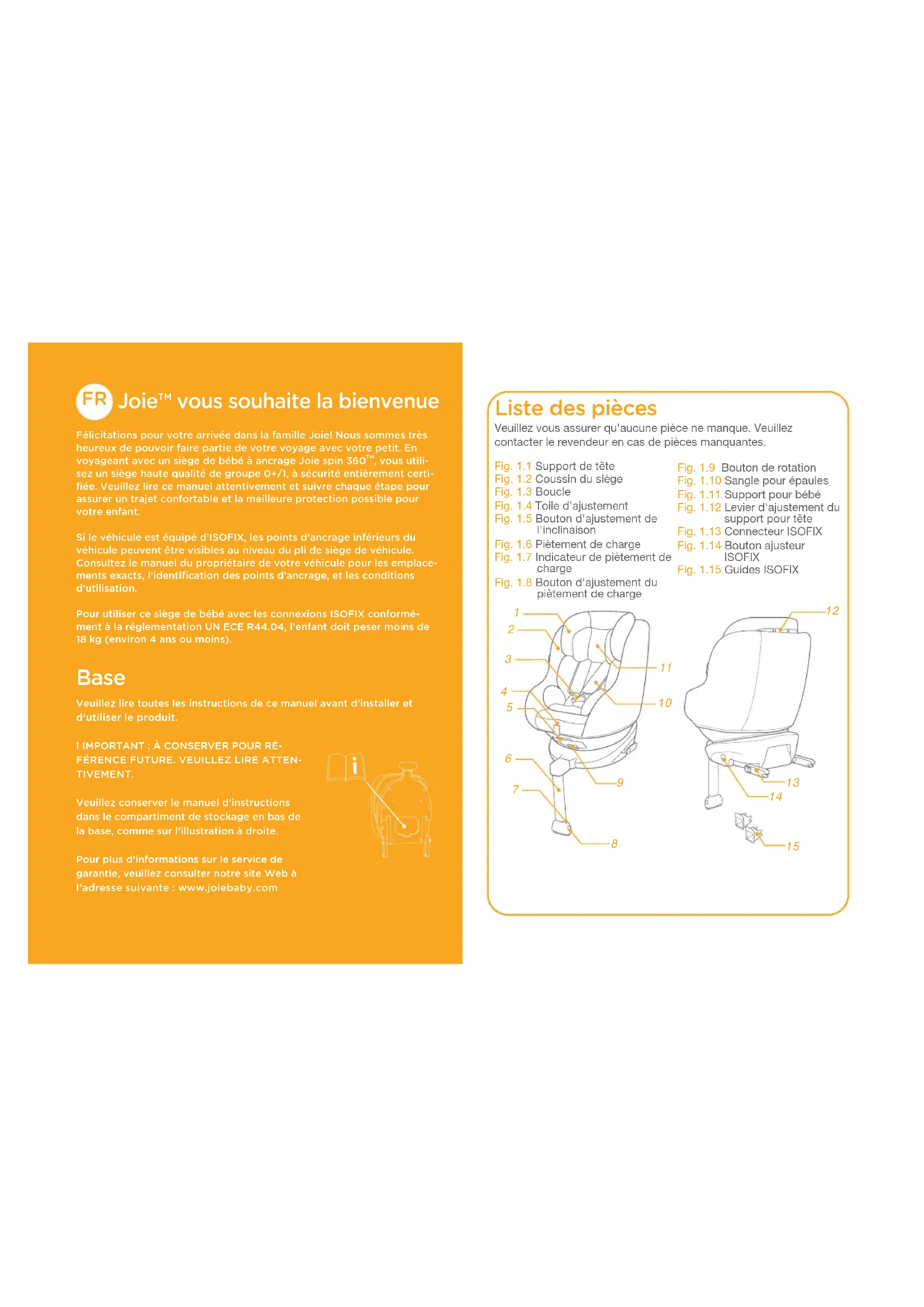 FR Joie™ vous souhaite la bienvenue

Félicitations pour votre arrivée dans la famille Joie! Nous sommes très heureux de pouvoir faire partie de votre voyage avec votre petit. En voyageant avec un siège de bébé à ancrage Joie spin 360™, vous utilisez un siège haute qualité de groupe 0+/1, à sécurité entièrement certifiée. Veuillez lire ce manuel attentivement et suivre chaque étape pour assurer un trajet confortable et la meilleure protection possible pour votre enfant.

Si le véhicule est équipé d'ISOFIX, les points d'ancrage inférieurs du véhicule peuvent être visibles au niveau du pli de siège de véhicule. Consultez le manuel du propriétaire de votre véhicule pour les emplacements exacts, l'identification des points d'ancrage, et les conditions d'utilisation.

Pour utiliser ce siège de bébé avec les connexions ISOFIX conformément à la réglementation UN ECE R44.04, l'enfant doit peser moins de 18 kg (environ 4 ans ou moins).

Base

Veuillez lire toutes les instructions de ce manuel avant d'installer et d'utiliser le produit.

! IMPORTANT : À CONSERVER POUR RÉFÉRENCE FUTURE. VEUILLEZ LIRE ATTENTIVEMENT.

Veuillez conserver le manuel d'instructions dans le compartiment de stockage en bas de la base, comme sur l'illustration à droite.

Pour plus d'informations sur le service de garantie, veuillez consulter notre site Web à l'adresse suivante : www.joiebaby.com

i

Liste des pièces

Veuillez vous assurer qu'aucune pièce ne manque. Veuillez contacter le revendeur en cas de pièces manquantes.

Fig. 1.1 Support de tête
Fig. 1.2 Coussin du siège
Fig. 1.3 Boucle
Fig. 1.4 Toile d'ajustement
Fig. 1.5 Bouton d'ajustement de l'inclinaison
Fig. 1.6 Piètement de charge
Fig. 1.7 Indicateur de piètement de charge
Fig. 1.8 Bouton d'ajustement du piètement de charge
Fig. 1.9 Bouton de rotation
Fig. 1.10 Sangle pour épaules
Fig. 1.11 Support pour bébé
Fig. 1.12 Levier d'ajustement du support pour tête
Fig. 1.13 Connecteur ISOFIX
Fig. 1.14 Bouton ajusteur ISOFIX
Fig. 1.15 Guides ISOFIX

1 2 3 4 5 6 7 8 9 10 11 12 13 14 15