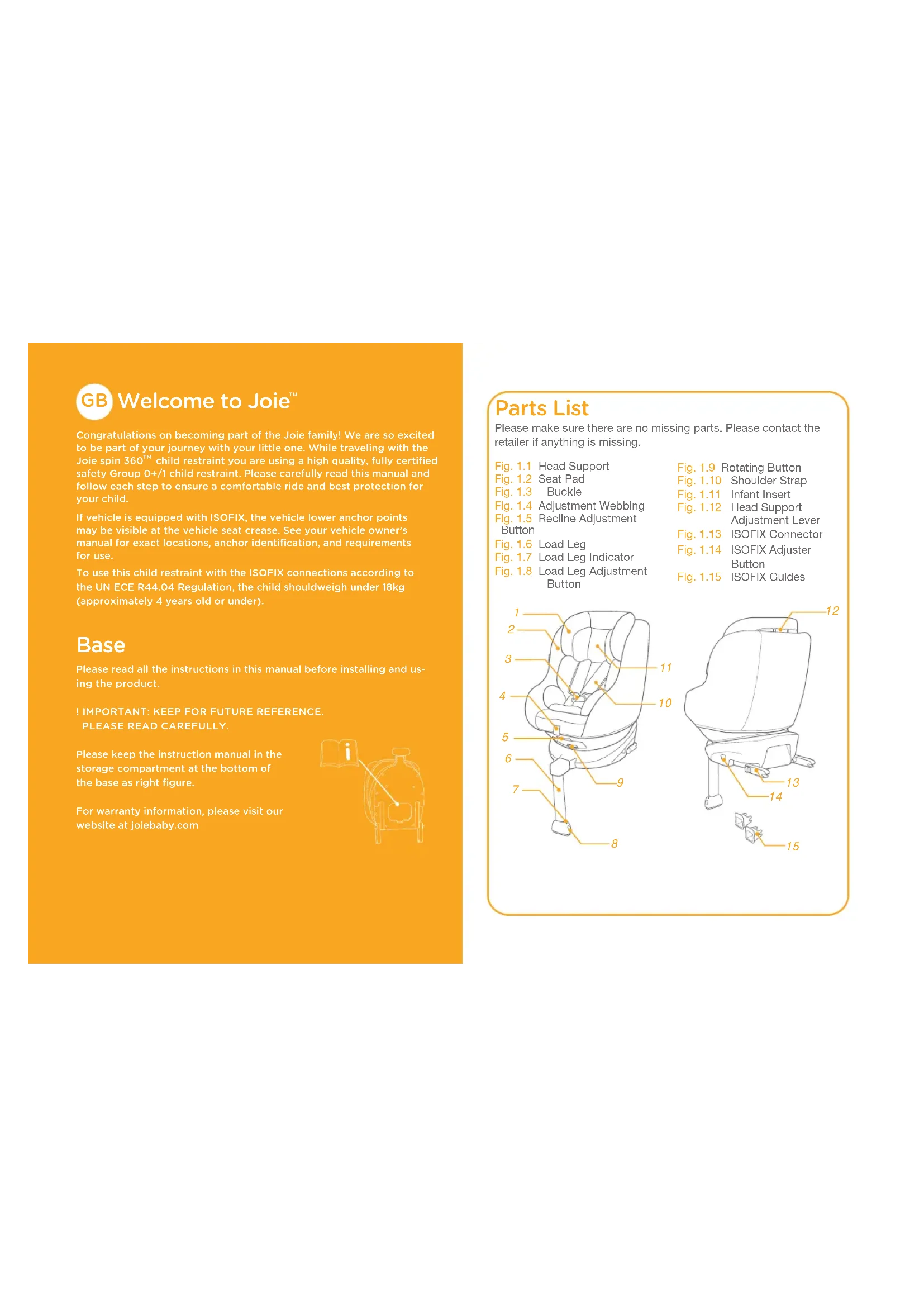 GB Welcome to Joie™

Congratulations on becoming part of the Joie family! We are so excited to be part of your journey with your little one. While traveling with the Joie spin 360™ child restraint you are using a high quality, fully certified safety Group 0+/1 child restraint. Please carefully read this manual and follow each step to ensure a comfortable ride and best protection for your child.

If vehicle is equipped with ISOFIX, the vehicle lower anchor points may be visible at the vehicle seat crease. See your vehicle owner's manual for exact locations, anchor identification, and requirements for use.

To use this child restraint with the ISOFIX connections according to the UN ECE R44.04 Regulation, the child shouldweigh under 18kg (approximately 4 years old or under).

Base

Please read all the instructions in this manual before installing and using the product.

! IMPORTANT: KEEP FOR FUTURE REFERENCE.
PLEASE READ CAREFULLY.

Please keep the instruction manual in the storage compartment at the bottom of the base as right figure.

For warranty information, please visit our website at joiebaby.com

Parts List

Please make sure there are no missing parts. Please contact the retailer if anything is missing.

Fig. 1.1 Head Support
Fig. 1.2 Seat Pad
Fig. 1.3 Buckle
Fig. 1.4 Adjustment Webbing
Fig. 1.5 Recline Adjustment Button
Fig. 1.6 Load Leg
Fig. 1.7 Load Leg Indicator
Fig. 1.8 Load Leg Adjustment Button

Fig. 1.9 Rotating Button
Fig. 1.10 Shoulder Strap
Fig. 1.11 Infant Insert
Fig. 1.12 Head Support Adjustment Lever
Fig. 1.13 ISOFIX Connector
Fig. 1.14 ISOFIX Adjuster Button
Fig. 1.15 ISOFIX Guides

1
2
3
4
5
6
7
8
9
10
11
12
13
14
15