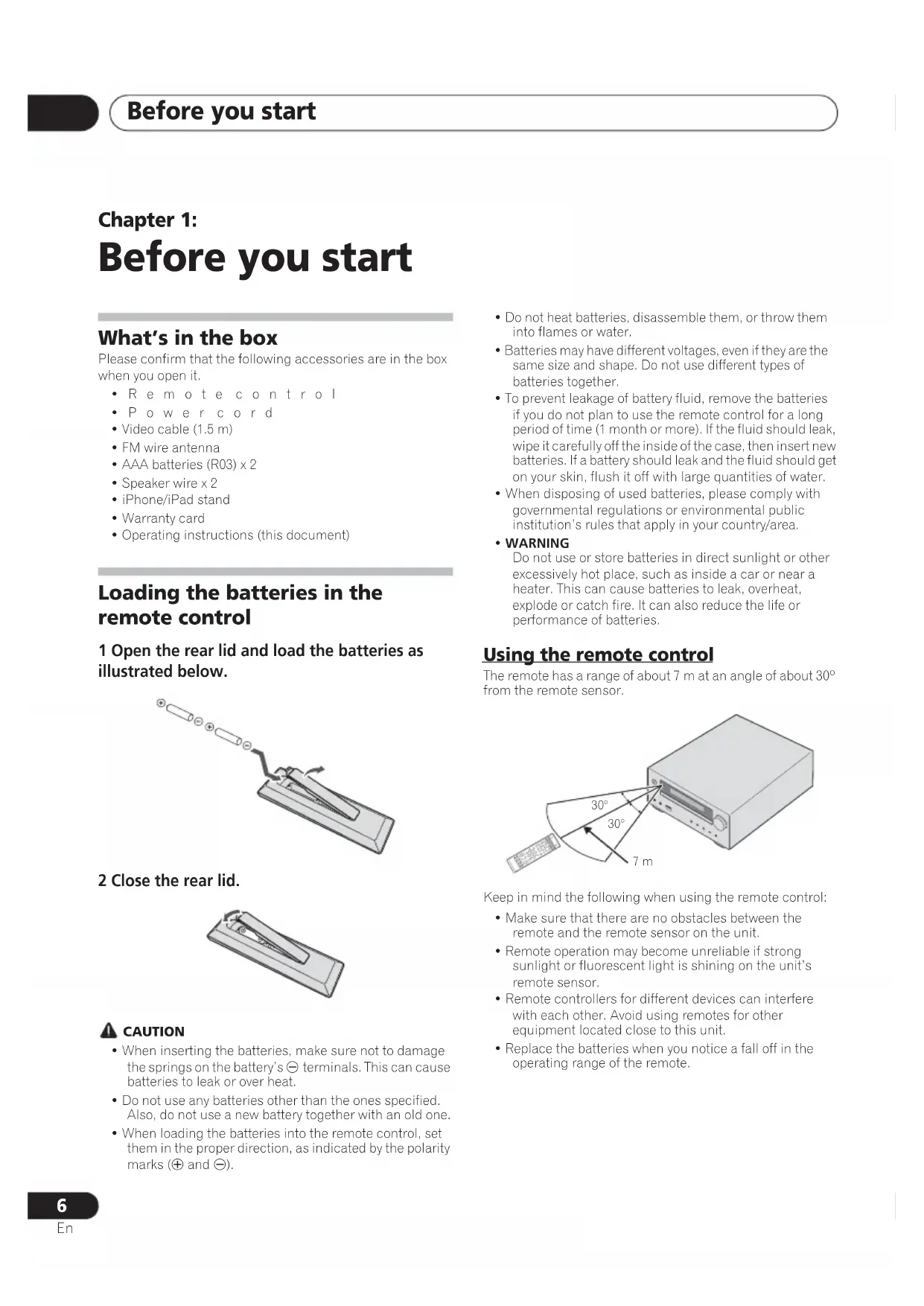 Before you start

Chapter 1:

Before you start

What's in the box

Please confirm that the following accessories are in the box when you open it.

• Remote control
• Power cord
• Video cable (1.5 m)
• FM wire antenna
• AAA batteries (R03) x 2
• Speaker wire x 2
• iPhone/iPad stand
• Warranty card
• Operating instructions (this document)

Loading the batteries in the remote control

1 Open the rear lid and load the batteries as illustrated below.

2 Close the rear lid.

CAUTION

• When inserting the batteries, make sure not to damage the springs on the battery's ⊖ terminals. This can cause batteries to leak or over heat.
• Do not use any batteries other than the ones specified. Also, do not use a new battery together with an old one.
• When loading the batteries into the remote control, set them in the proper direction, as indicated by the polarity marks (⊕ and ⊖).

• Do not heat batteries, disassemble them, or throw them into flames or water.
• Batteries may have different voltages, even if they are the same size and shape. Do not use different types of batteries together.
• To prevent leakage of battery fluid, remove the batteries if you do not plan to use the remote control for a long period of time (1 month or more). If the fluid should leak, wipe it carefully off the inside of the case, then insert new batteries. If a battery should leak and the fluid should get on your skin, flush it off with large quantities of water.
• When disposing of used batteries, please comply with governmental regulations or environmental public institution's rules that apply in your country/area.
• WARNING
Do not use or store batteries in direct sunlight or other excessively hot place, such as inside a car or near a heater. This can cause batteries to leak, overheat, explode or catch fire. It can also reduce the life or performance of batteries.

Using the remote control

The remote has a range of about 7 m at an angle of about 30° from the remote sensor.

30°
30°
7 m

Keep in mind the following when using the remote control:

• Make sure that there are no obstacles between the remote and the remote sensor on the unit.
• Remote operation may become unreliable if strong sunlight or fluorescent light is shining on the unit's remote sensor.
• Remote controllers for different devices can interfere with each other. Avoid using remotes for other equipment located close to this unit.
• Replace the batteries when you notice a fall off in the operating range of the remote.

6
En