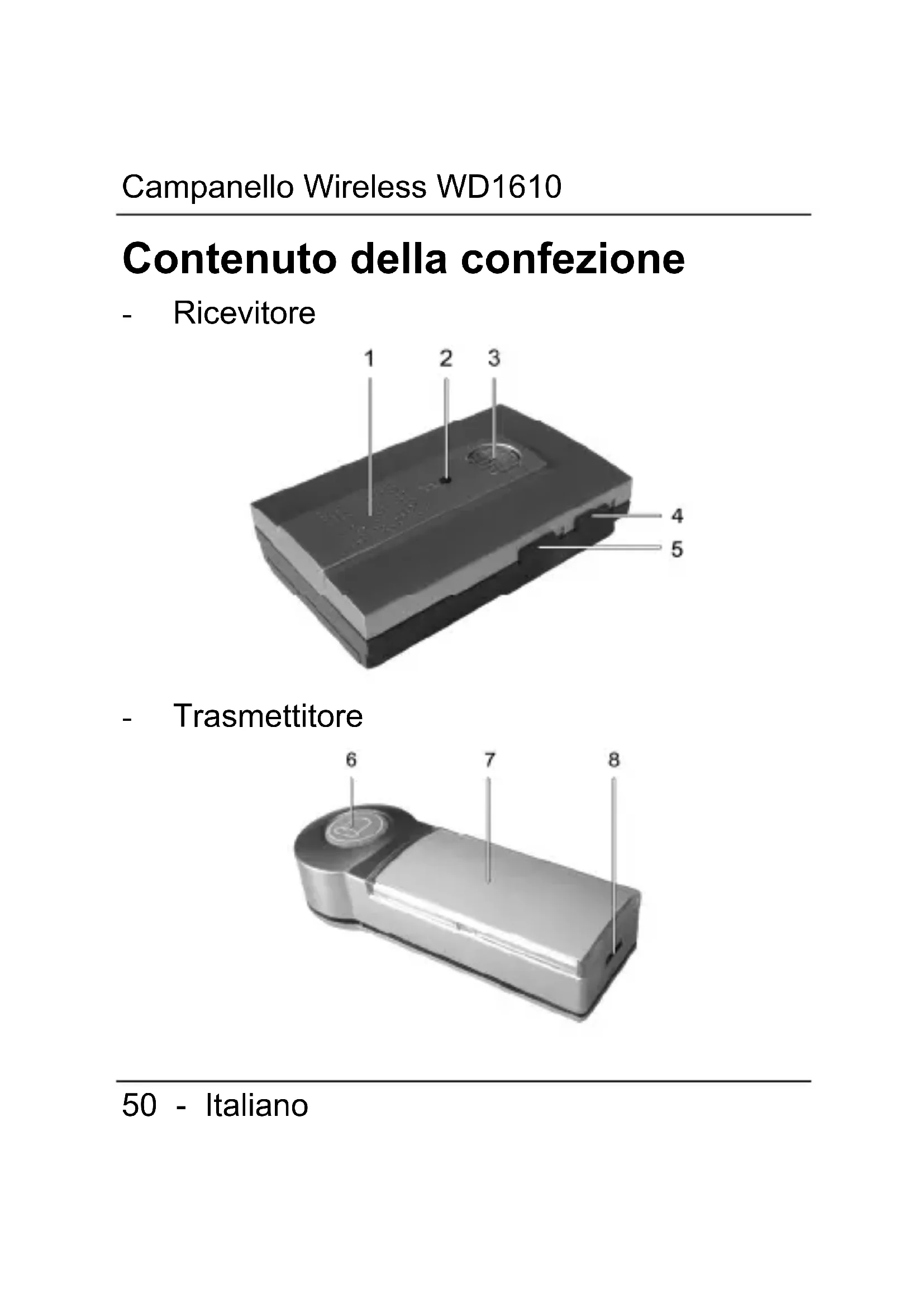 Campanello Wireless WD1610

Contenuto della confezione

- Ricevitore

1 2 3

4

5

- Trasmettitore

6 7 8

50 - Italiano