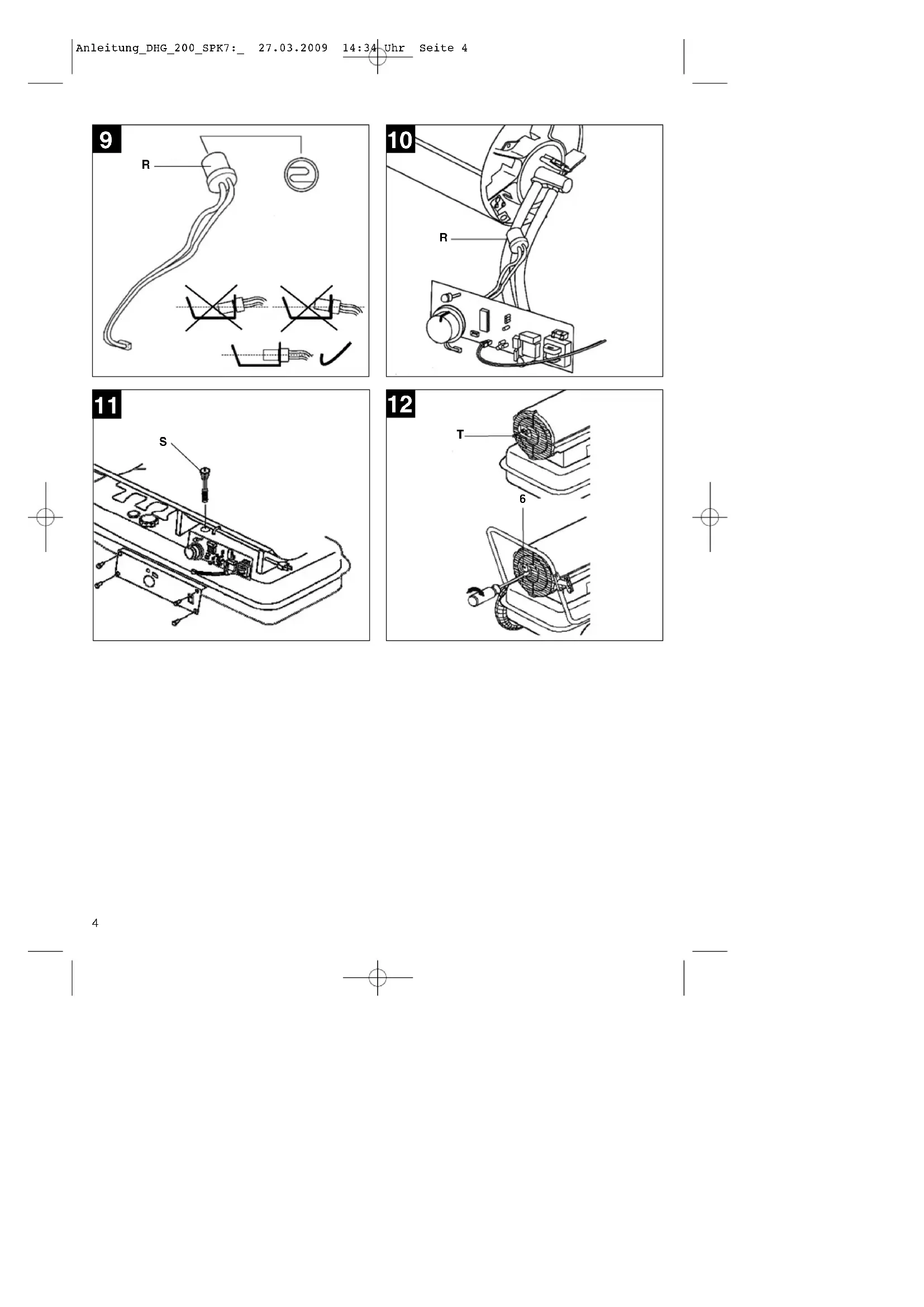 Anleitung_DHG_200_SPK7:_ 27.03.2009 14:34 Uhr Seite 4

9

R

10

R

11

S

12

T

6

4