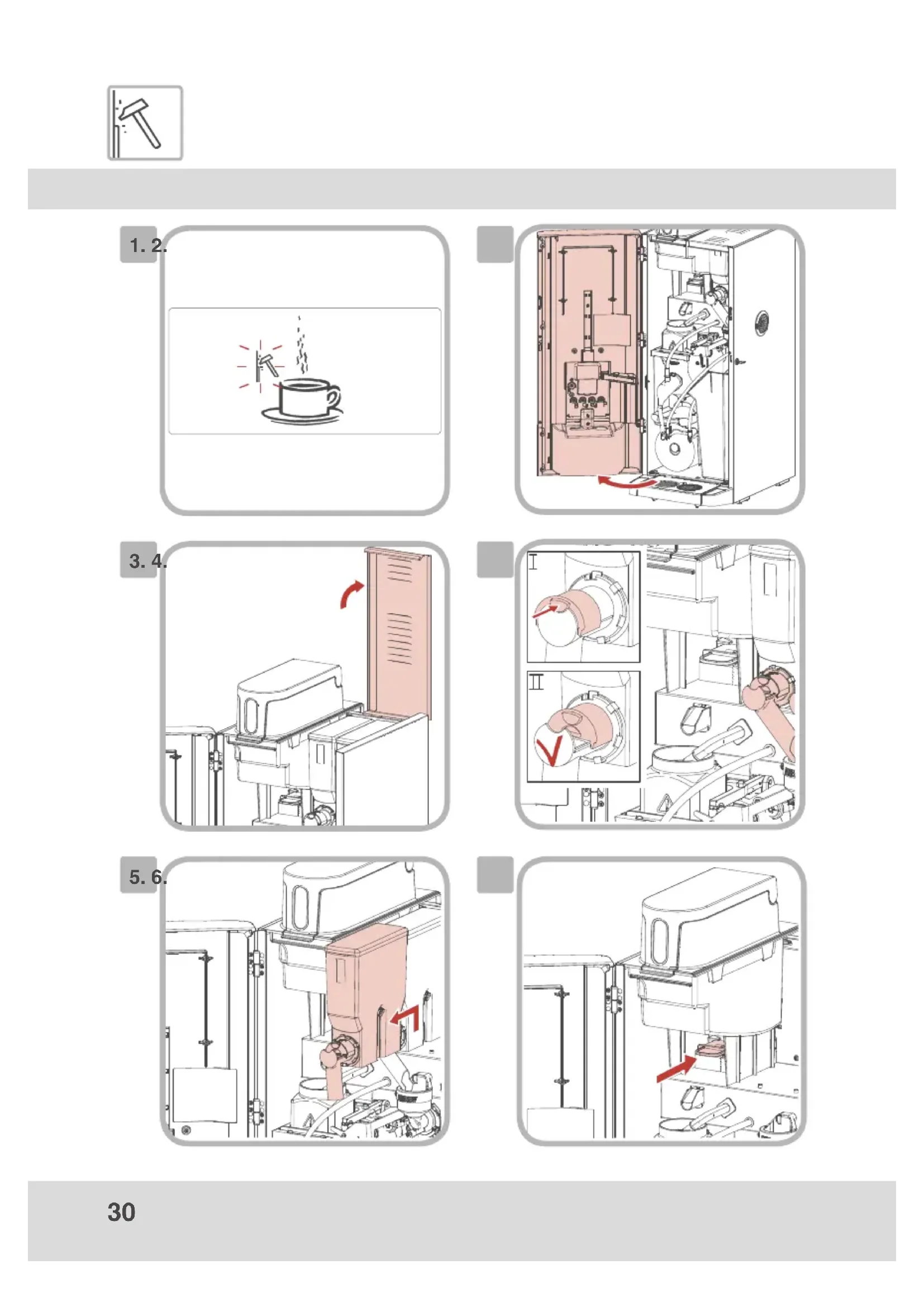 1. 2.

3. 4.

I

II

5. 6.

30