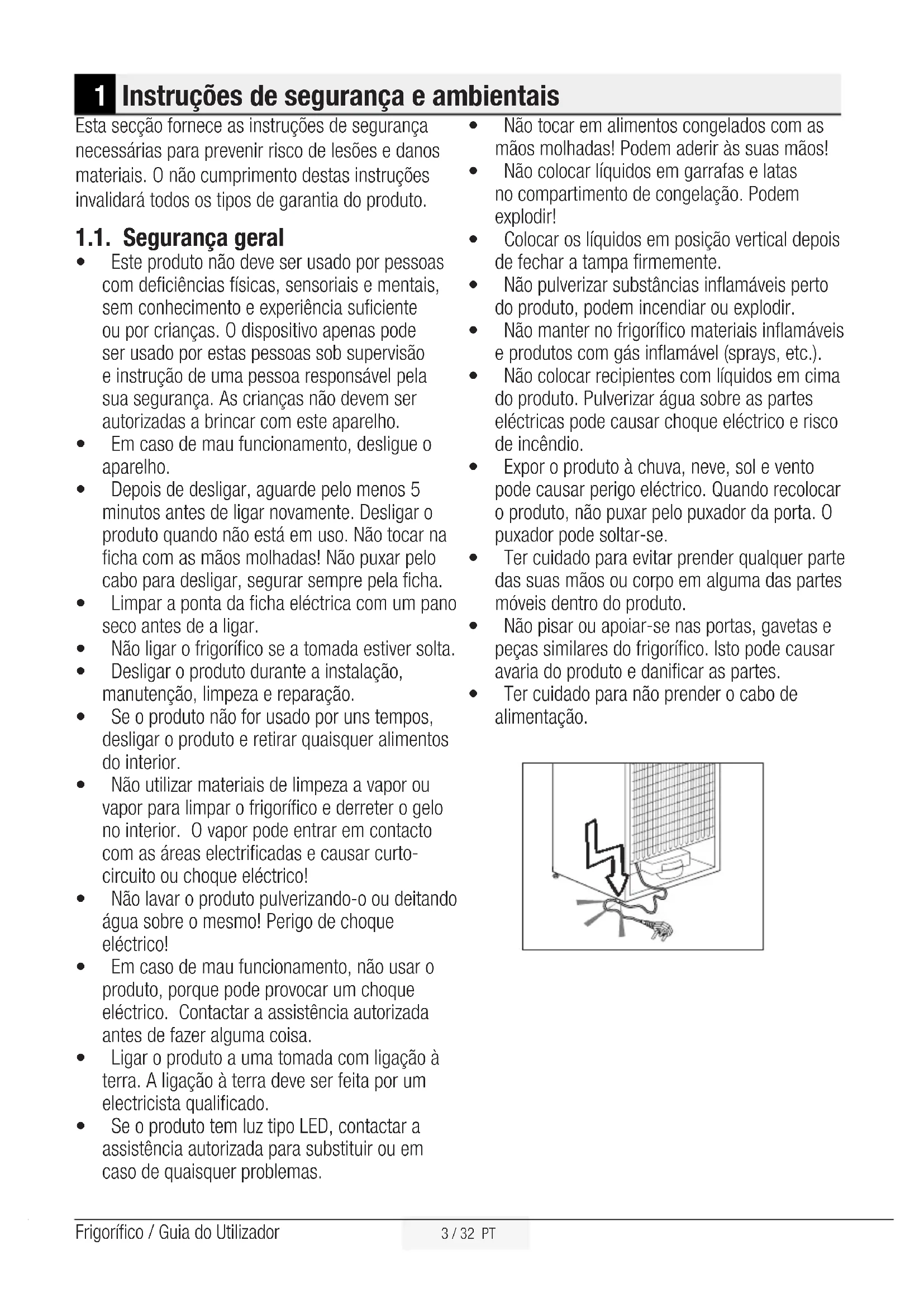 1 Instruções de segurança e ambientais

Esta secção fornece as instruções de segurança necessárias para prevenir risco de lesões e danos materiais. O não cumprimento destas instruções invalidará todos os tipos de garantia do produto.

1.1. Segurança geral

• Este produto não deve ser usado por pessoas com deficiências físicas, sensoriais e mentais, sem conhecimento e experiência suficiente ou por crianças. O dispositivo apenas pode ser usado por estas pessoas sob supervisão e instrução de uma pessoa responsável pela sua segurança. As crianças não devem ser autorizadas a brincar com este aparelho.
• Em caso de mau funcionamento, desligue o aparelho.
• Depois de desligar, aguarde pelo menos 5 minutos antes de ligar novamente. Desligar o produto quando não está em uso. Não tocar na ficha com as mãos molhadas! Não puxar pelo cabo para desligar, segurar sempre pela ficha.
• Limpar a ponta da ficha eléctrica com um pano seco antes de a ligar.
• Não ligar o frigorífico se a tomada estiver solta.
• Desligar o produto durante a instalação, manutenção, limpeza e reparação.
• Se o produto não for usado por uns tempos, desligar o produto e retirar quaisquer alimentos do interior.
• Não utilizar materiais de limpeza a vapor ou vapor para limpar o frigorífico e derreter o gelo no interior. O vapor pode entrar em contacto com as áreas electrificadas e causar curto-circuito ou choque eléctrico!
• Não lavar o produto pulverizando-o ou deitando água sobre o mesmo! Perigo de choque eléctrico!
• Em caso de mau funcionamento, não usar o produto, porque pode provocar um choque eléctrico. Contactar a assistência autorizada antes de fazer alguma coisa.
• Ligar o produto a uma tomada com ligação à terra. A ligação à terra deve ser feita por um electricista qualificado.
• Se o produto tem luz tipo LED, contactar a assistência autorizada para substituir ou em caso de quaisquer problemas.
• Não tocar em alimentos congelados com as mãos molhadas! Podem aderir às suas mãos!
• Não colocar líquidos em garrafas e latas no compartimento de congelação. Podem explodir!
• Colocar os líquidos em posição vertical depois de fechar a tampa firmemente.
• Não pulverizar substâncias inflamáveis perto do produto, podem incendiar ou explodir.
• Não manter no frigorífico materiais inflamáveis e produtos com gás inflamável (sprays, etc.).
• Não colocar recipientes com líquidos em cima do produto. Pulverizar água sobre as partes eléctricas pode causar choque eléctrico e risco de incêndio.
• Expor o produto à chuva, neve, sol e vento pode causar perigo eléctrico. Quando recolocar o produto, não puxar pelo puxador da porta. O puxador pode soltar-se.
• Ter cuidado para evitar prender qualquer parte das suas mãos ou corpo em alguma das partes móveis dentro do produto.
• Não pisar ou apoiar-se nas portas, gavetas e peças similares do frigorífico. Isto pode causar avaria do produto e danificar as partes.
• Ter cuidado para não prender o cabo de alimentação.

Frigorífico / Guia do Utilizador 3 / 32 PT