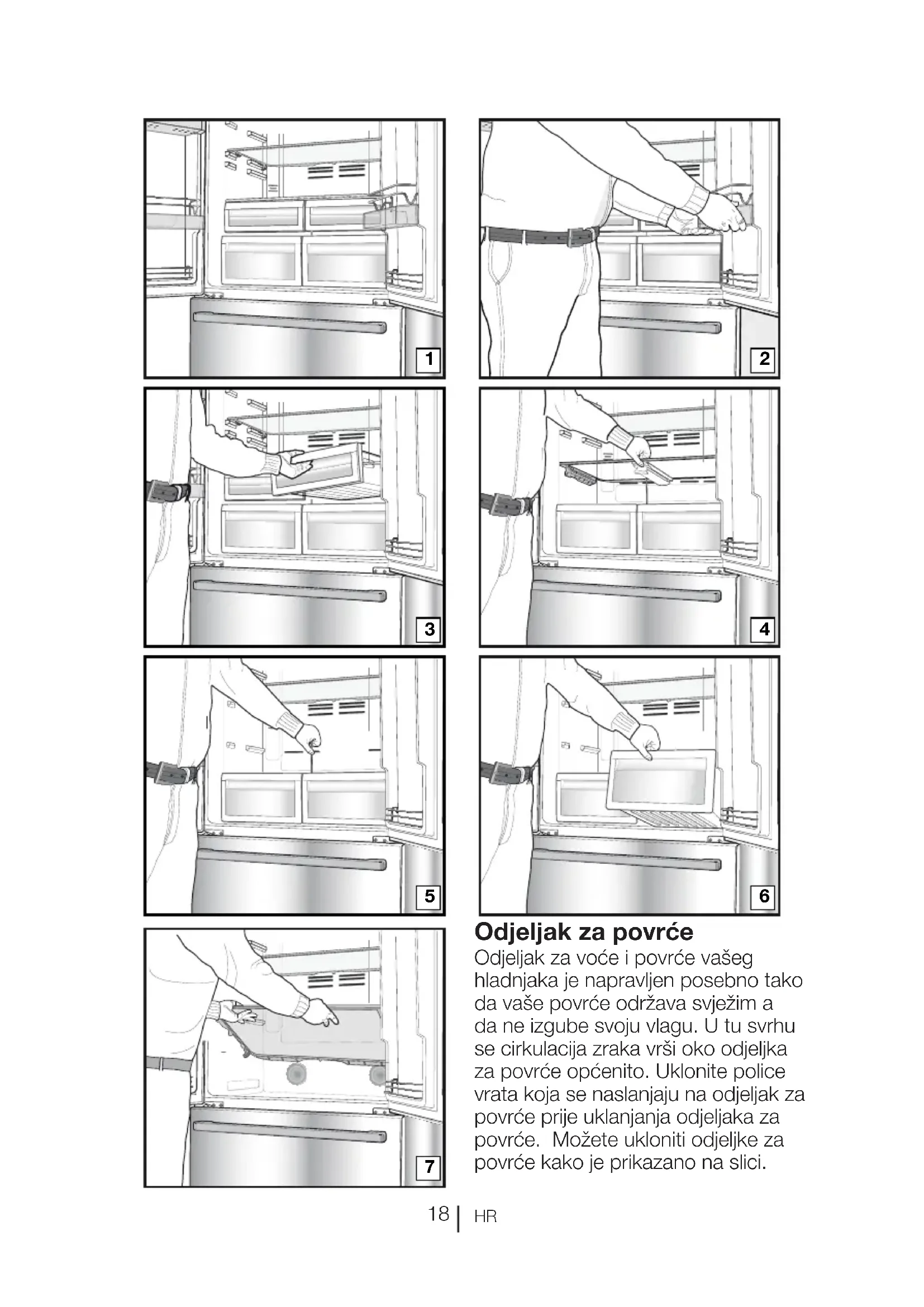 1

2

3

4

5

6

7

Odjeljak za povrće

Odjeljak za voće i povrće vašeg hladnjaka je napravljen posebno tako da vaše povrće održava svježim a da ne izgube svoju vlagu. U tu svrhu se cirkulacija zraka vrši oko odjeljka za povrće općenito. Uklonite police vrata koja se naslanjaju na odjeljak za povrće prije uklanjanja odjeljaka za povrće. Možete ukloniti odjeljke za povrće kako je prikazano na slici.

18 | HR