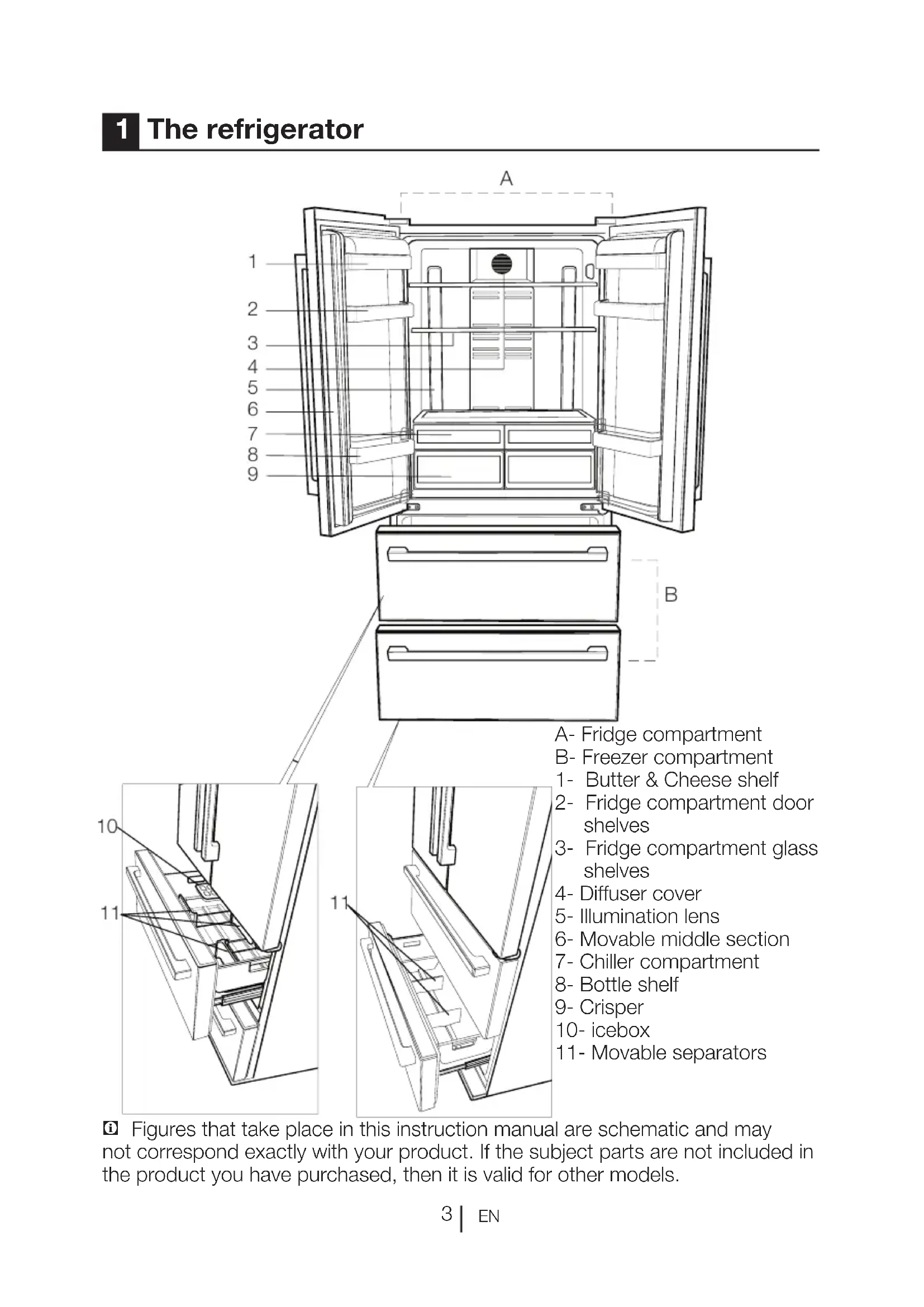 1 The refrigerator

A

1
2
3
4
5
6
7
8
9

B

10
11
11

A- Fridge compartment
B- Freezer compartment
1- Butter & Cheese shelf
2- Fridge compartment door shelves
3- Fridge compartment glass shelves
4- Diffuser cover
5- Illumination lens
6- Movable middle section
7- Chiller compartment
8- Bottle shelf
9- Crisper
10- icebox
11- Movable separators

Figures that take place in this instruction manual are schematic and may not correspond exactly with your product. If the subject parts are not included in the product you have purchased, then it is valid for other models.

3 | EN