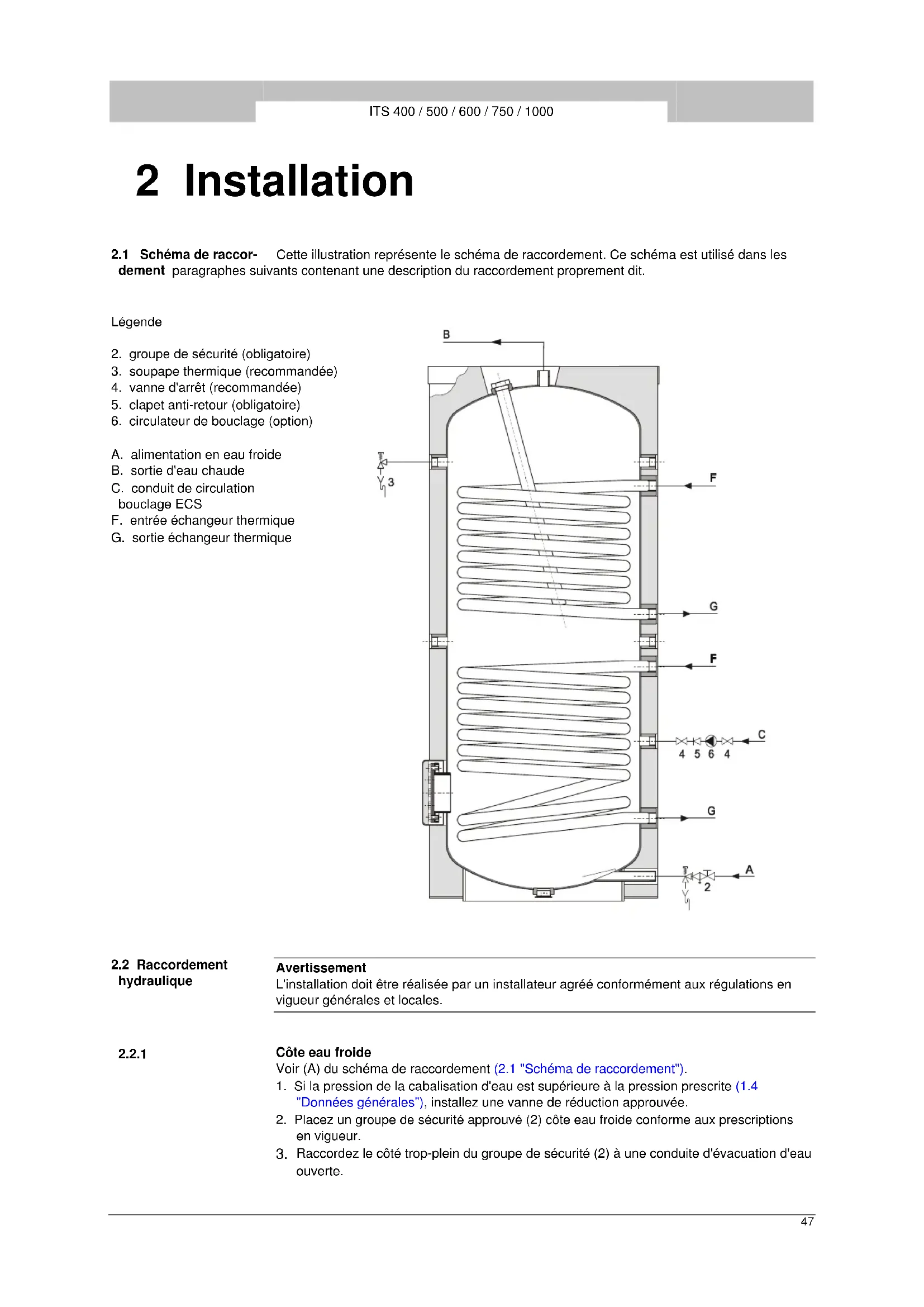 ITS 400 / 500 / 600 / 750 / 1000

2 Installation

2.1 Schéma de raccordement

Cette illustration représente le schéma de raccordement. Ce schéma est utilisé dans les paragraphes suivants contenant une description du raccordement proprement dit.

Légende

2. groupe de sécurité (obligatoire)
3. soupape thermique (recommandée)
4. vanne d'arrêt (recommandée)
5. clapet anti-retour (obligatoire)
6. circulateur de bouclage (option)

A. alimentation en eau froide
B. sortie d'eau chaude
C. conduit de circulation bouclage ECS
F. entrée échangeur thermique
G. sortie échangeur thermique

B
3
F
G
F
C
4 5 6 4
G
A
2

2.2 Raccordement hydraulique

Avertissement
L'installation doit être réalisée par un installateur agréé conformément aux régulations en vigueur générales et locales.

2.2.1

Côte eau froide
Voir (A) du schéma de raccordement (2.1 "Schéma de raccordement").
1. Si la pression de la cabalisation d'eau est supérieure à la pression prescrite (1.4 "Données générales"), installez une vanne de réduction approuvée.
2. Placez un groupe de sécurité approuvé (2) côte eau froide conforme aux prescriptions en vigueur.
3. Raccordez le côté trop-plein du groupe de sécurité (2) à une conduite d'évacuation d'eau ouverte.

47