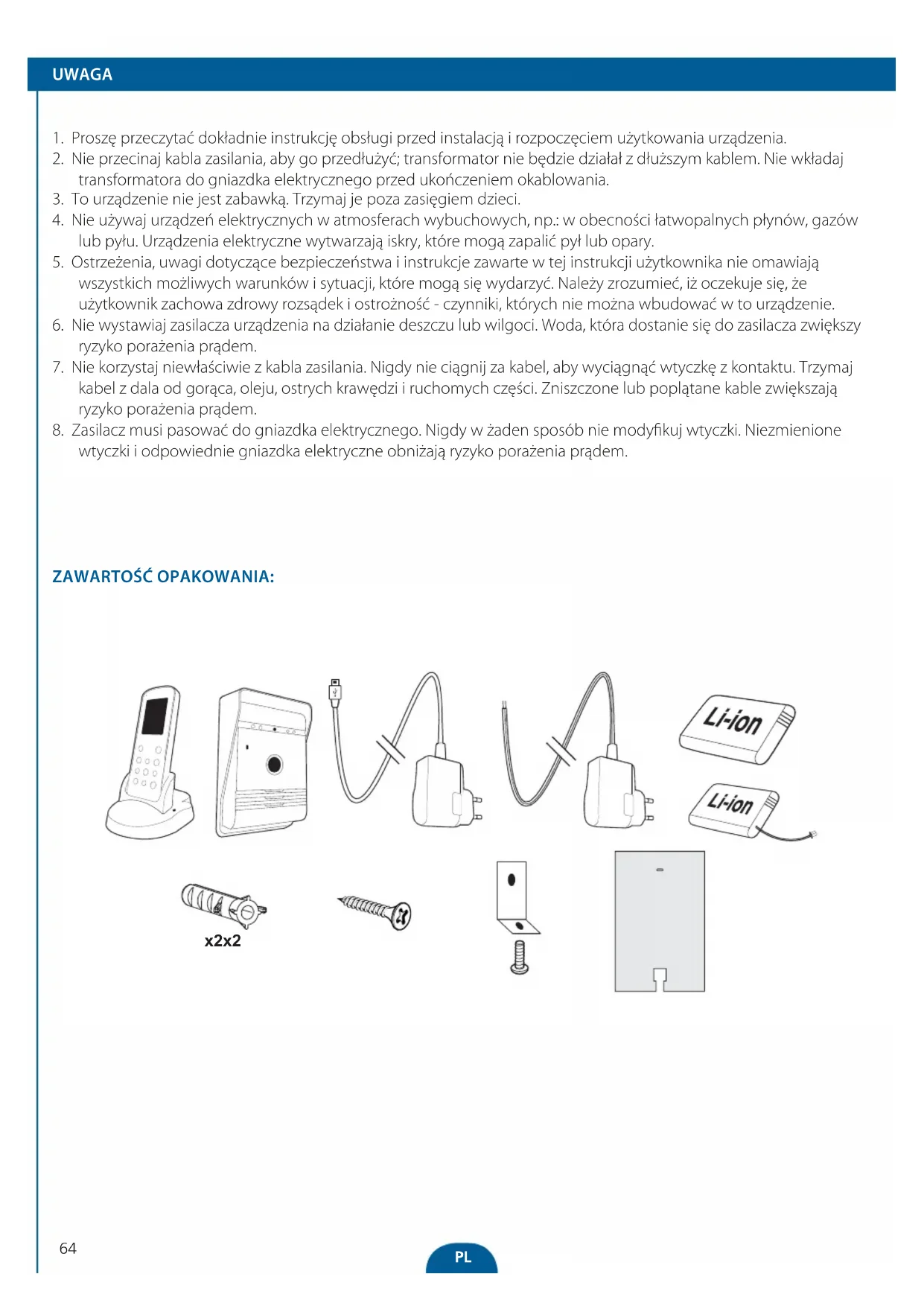 UWAGA

1. Proszę przeczytać dokładnie instrukcję obsługi przed instalacją i rozpoczęciem użytkowania urządzenia.
2. Nie przecinaj kabla zasilania, aby go przedłużyć; transformator nie będzie działał z dłuższym kablem. Nie wkładaj transformatora do gniazdka elektrycznego przed ukończeniem okablowania.
3. To urządzenie nie jest zabawką. Trzymaj je poza zasięgiem dzieci.
4. Nie używaj urządzeń elektrycznych w atmosferach wybuchowych, np.: w obecności łatwopalnych płynów, gazów lub pyłu. Urządzenia elektryczne wytwarzają iskry, które mogą zapalić pył lub opary.
5. Ostrzeżenia, uwagi dotyczące bezpieczeństwa i instrukcje zawarte w tej instrukcji użytkownika nie omawiają wszystkich możliwych warunków i sytuacji, które mogą się wydarzyć. Należy zrozumieć, iż oczekuje się, że użytkownik zachowa zdrowy rozsądek i ostrożność - czynniki, których nie można wbudować w to urządzenie.
6. Nie wystawiaj zasilacza urządzenia na działanie deszczu lub wilgoci. Woda, która dostanie się do zasilacza zwiększy ryzyko porażenia prądem.
7. Nie korzystaj niewłaściwie z kabla zasilania. Nigdy nie ciągnij za kabel, aby wyciągnąć wtyczkę z kontaktu. Trzymaj kabel z dala od gorąca, oleju, ostrych krawędzi i ruchomych części. Zniszczone lub poplątane kable zwiększają ryzyko porażenia prądem.
8. Zasilacz musi pasować do gniazdka elektrycznego. Nigdy w żaden sposób nie modyfikuj wtyczki. Niezmienione wtyczki i odpowiednie gniazdka elektryczne obniżają ryzyko porażenia prądem.

ZAWARTOŚĆ OPAKOWANIA:

Li-ion
Li-ion
x2x2

64
PL