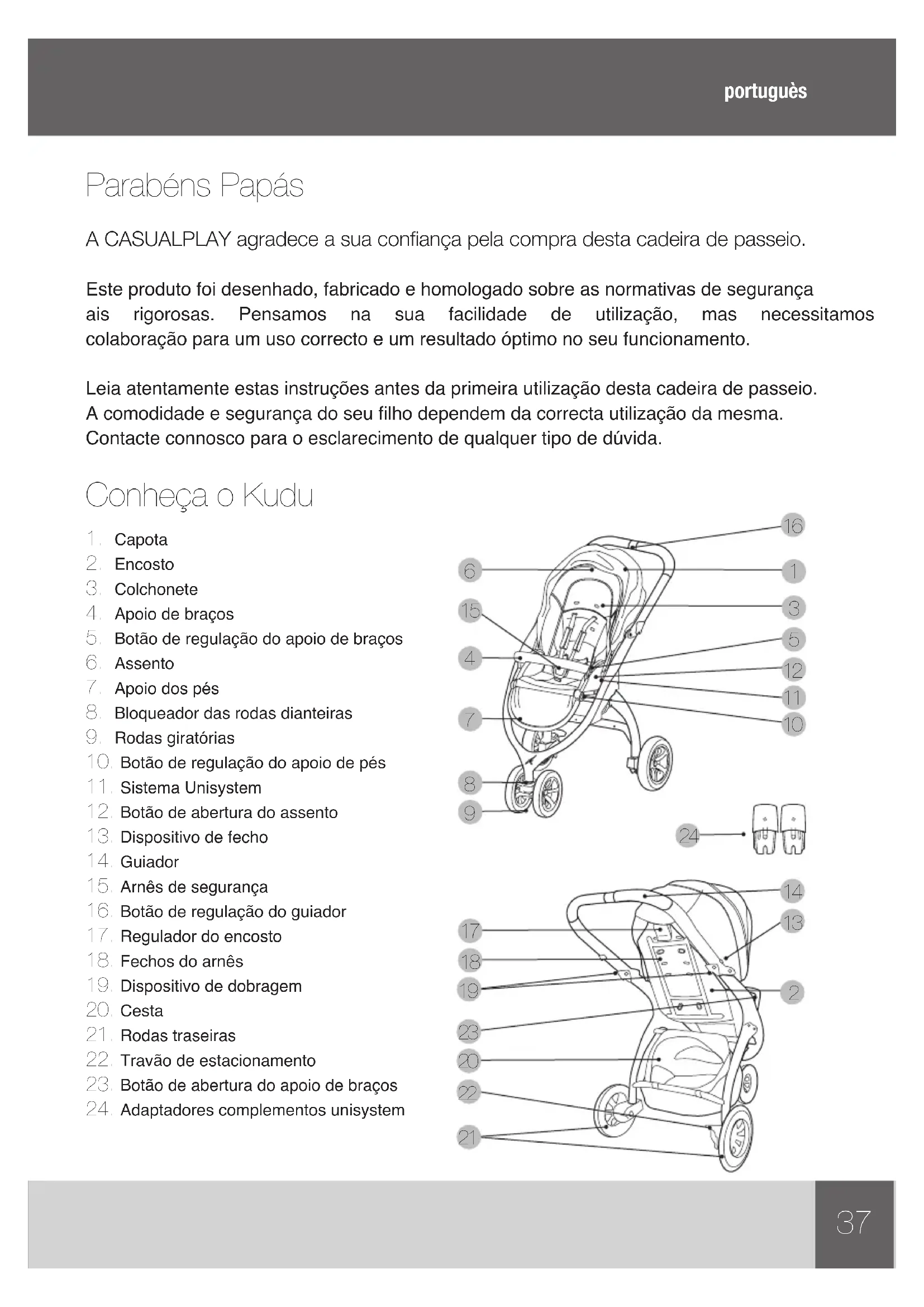 portuguès

Parabéns Papás

A CASUALPLAY agradece a sua confiança pela compra desta cadeira de passeio.

Este produto foi desenhado, fabricado e homologado sobre as normativas de segurança ais rigorosas. Pensamos na sua facilidade de utilização, mas necessitamos colaboração para um uso correcto e um resultado óptimo no seu funcionamento.

Leia atentamente estas instruções antes da primeira utilização desta cadeira de passeio. A comodidade e segurança do seu filho dependem da correcta utilização da mesma. Contacte connosco para o esclarecimento de qualquer tipo de dúvida.

Conheça o Kudu

1. Capota
2. Encosto
3. Colchonete
4. Apoio de braços
5. Botão de regulação do apoio de braços
6. Assento
7. Apoio dos pés
8. Bloqueador das rodas dianteiras
9. Rodas giratórias
10. Botão de regulação do apoio de pés
11. Sistema Unisystem
12. Botão de abertura do assento
13. Dispositivo de fecho
14. Guiador
15. Arnês de segurança
16. Botão de regulação do guiador
17. Regulador do encosto
18. Fechos do arnês
19. Dispositivo de dobragem
20. Cesta
21. Rodas traseiras
22. Travão de estacionamento
23. Botão de abertura do apoio de braços
24. Adaptadores complementos unisystem

16
6
1
15
3
5
4
12
11
7
10
8
9
24
14
13
17
18
19
2
23
20
22
21

37