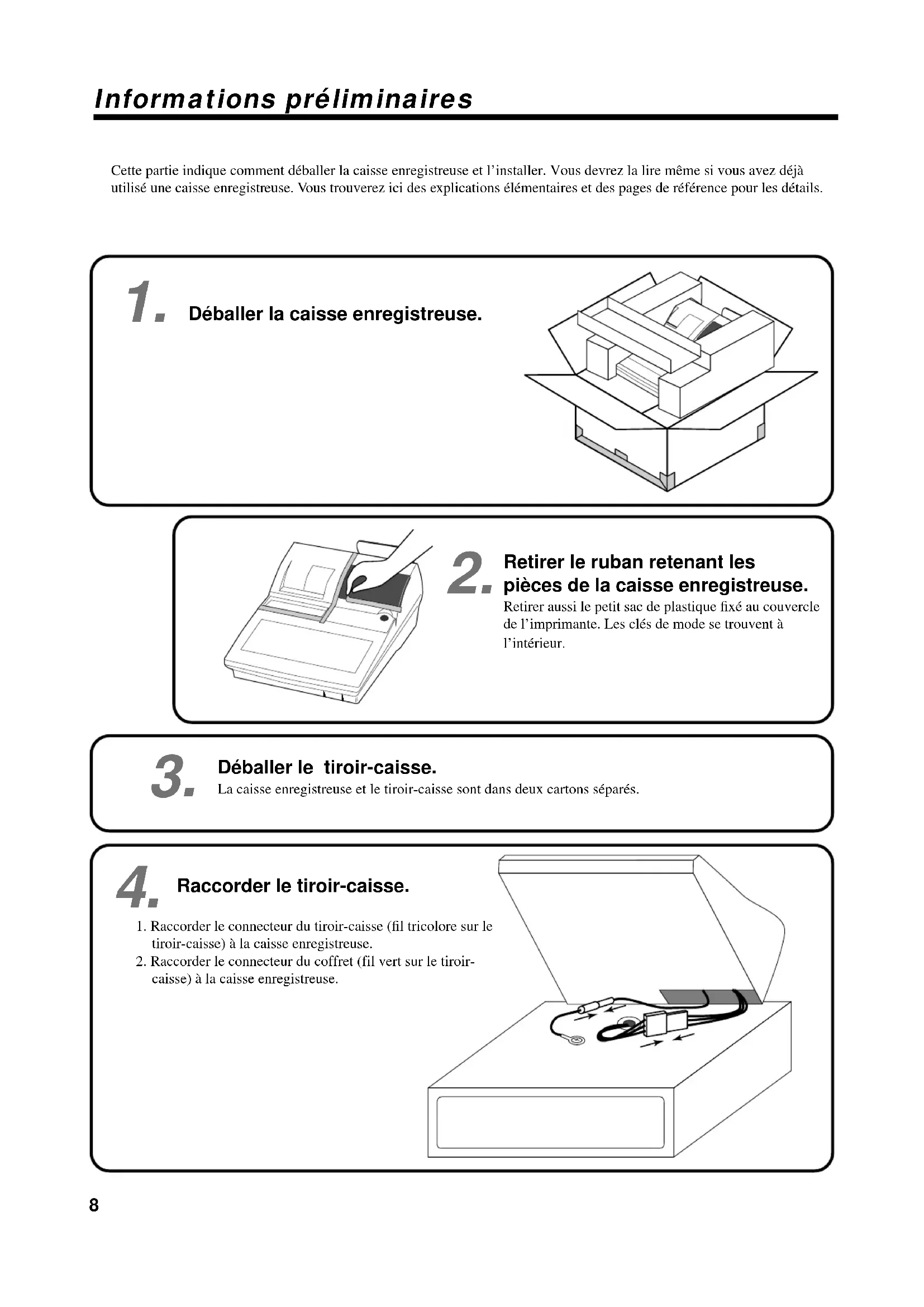 Informations préliminaires

Cette partie indique comment déballer la caisse enregistreuse et l'installer. Vous devrez la lire même si vous avez déjà utilisé une caisse enregistreuse. Vous trouverez ici des explications élémentaires et des pages de référence pour les détails.

1. Déballer la caisse enregistreuse.

2. Retirer le ruban retenant les pièces de la caisse enregistreuse.
Retirer aussi le petit sac de plastique fixé au couvercle de l'imprimante. Les clés de mode se trouvent à l'intérieur.

3. Déballer le tiroir-caisse.
La caisse enregistreuse et le tiroir-caisse sont dans deux cartons séparés.

4. Raccorder le tiroir-caisse.
1. Raccorder le connecteur du tiroir-caisse (fil tricolore sur le tiroir-caisse) à la caisse enregistreuse.
2. Raccorder le connecteur du coffret (fil vert sur le tiroir-caisse) à la caisse enregistreuse.

8