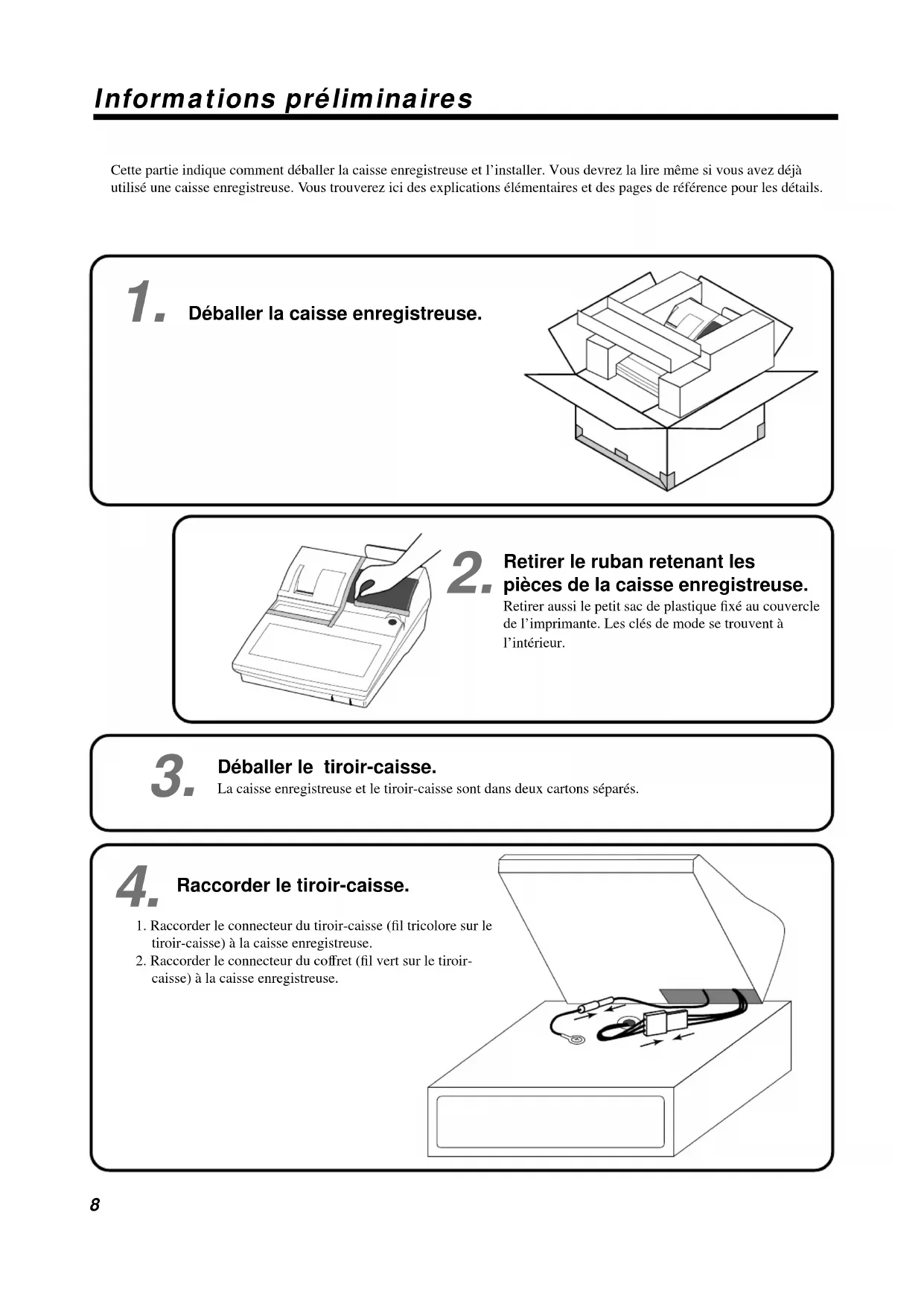 Informations préliminaires

Cette partie indique comment déballer la caisse enregistreuse et l'installer. Vous devrez la lire même si vous avez déjà utilisé une caisse enregistreuse. Vous trouverez ici des explications élémentaires et des pages de référence pour les détails.

1. Déballer la caisse enregistreuse.

2. Retirer le ruban retenant les pièces de la caisse enregistreuse.
Retirer aussi le petit sac de plastique fixé au couvercle de l'imprimante. Les clés de mode se trouvent à l'intérieur.

3. Déballer le tiroir-caisse.
La caisse enregistreuse et le tiroir-caisse sont dans deux cartons séparés.

4. Raccorder le tiroir-caisse.
1. Raccorder le connecteur du tiroir-caisse (fil tricolore sur le tiroir-caisse) à la caisse enregistreuse.
2. Raccorder le connecteur du coffret (fil vert sur le tiroir-caisse) à la caisse enregistreuse.

8