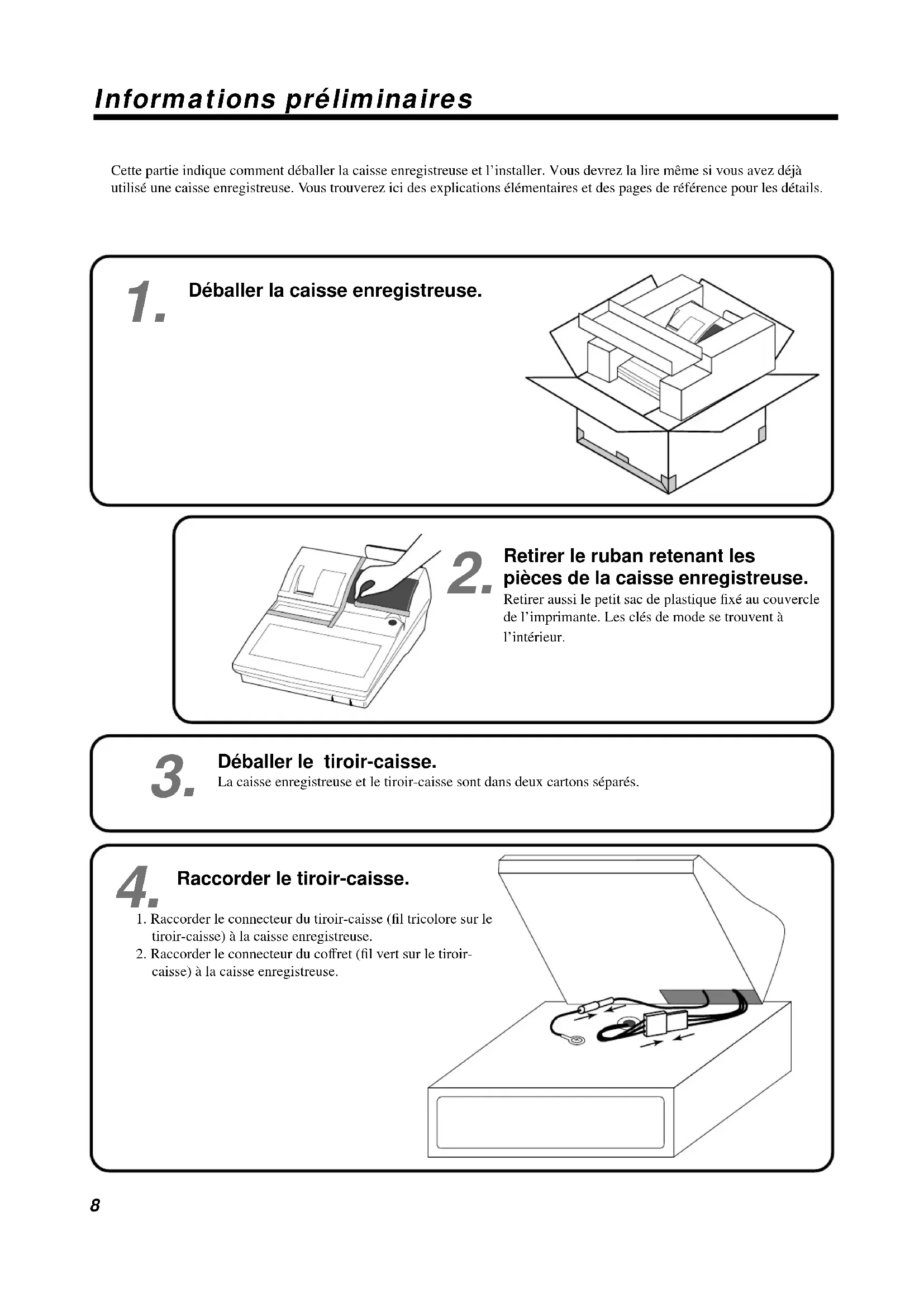 Informations préliminaires

Cette partie indique comment déballer la caisse enregistreuse et l'installer. Vous devrez la lire même si vous avez déjà utilisé une caisse enregistreuse. Vous trouverez ici des explications élémentaires et des pages de référence pour les détails.

1. Déballer la caisse enregistreuse.

2. Retirer le ruban retenant les pièces de la caisse enregistreuse.
Retirer aussi le petit sac de plastique fixé au couvercle de l'imprimante. Les clés de mode se trouvent à l'intérieur.

3. Déballer le tiroir-caisse.
La caisse enregistreuse et le tiroir-caisse sont dans deux cartons séparés.

4. Raccorder le tiroir-caisse.
1. Raccorder le connecteur du tiroir-caisse (fil tricolore sur le tiroir-caisse) à la caisse enregistreuse.
2. Raccorder le connecteur du coffret (fil vert sur le tiroir-caisse) à la caisse enregistreuse.

8