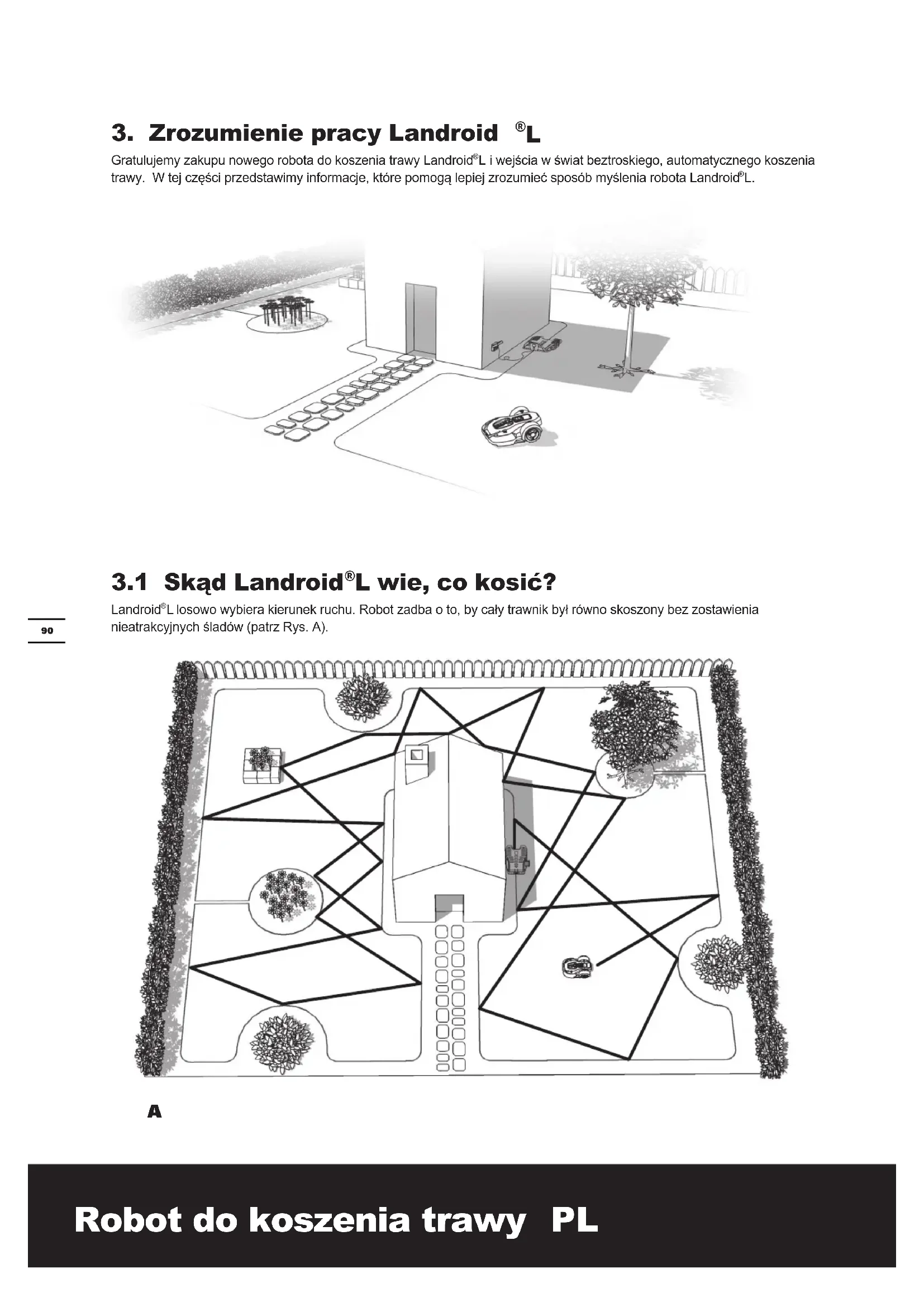 3. Zrozumienie pracy Landroid ®L

Gratulujemy zakupu nowego robota do koszenia trawy Landroid®L i wejścia w świat beztroskiego, automatycznego koszenia trawy. W tej części przedstawimy informacje, które pomogą lepiej zrozumieć sposób myślenia robota Landroid®L.

3.1 Skąd Landroid®L wie, co kosić?

Landroid®L losowo wybiera kierunek ruchu. Robot zadba o to, by cały trawnik był równo skoszony bez zostawienia nieatrakcyjnych śladów (patrz Rys. A).

90

A

Robot do koszenia trawy PL