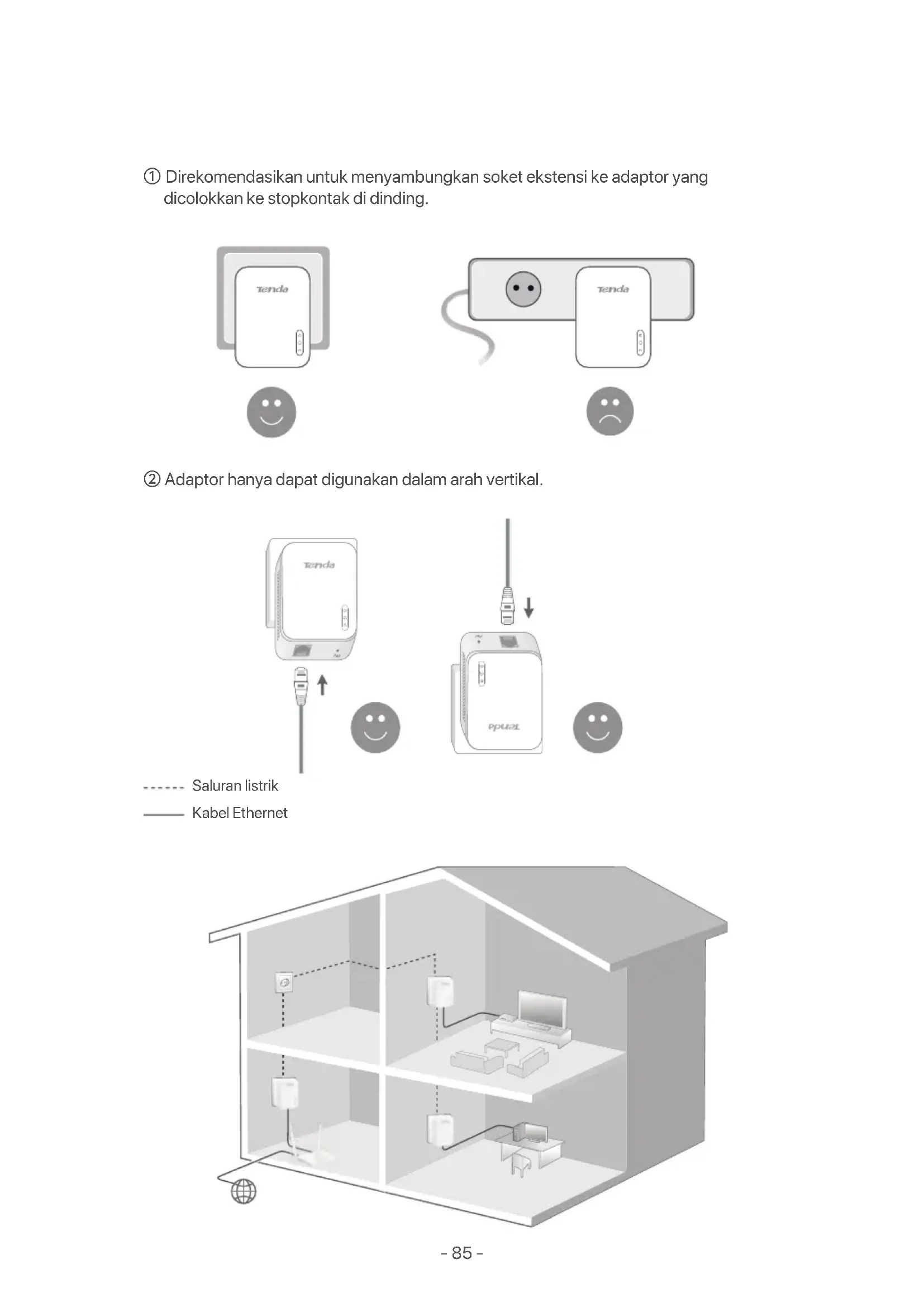 ① Direkomendasikan untuk menyambungkan soket ekstensi ke adaptor yang dicolokkan ke stopkontak di dinding.

Tenda

Tenda

② Adaptor hanya dapat digunakan dalam arah vertikal.

Tenda

Tenda

Saluran listrik

Kabel Ethernet

- 85 -