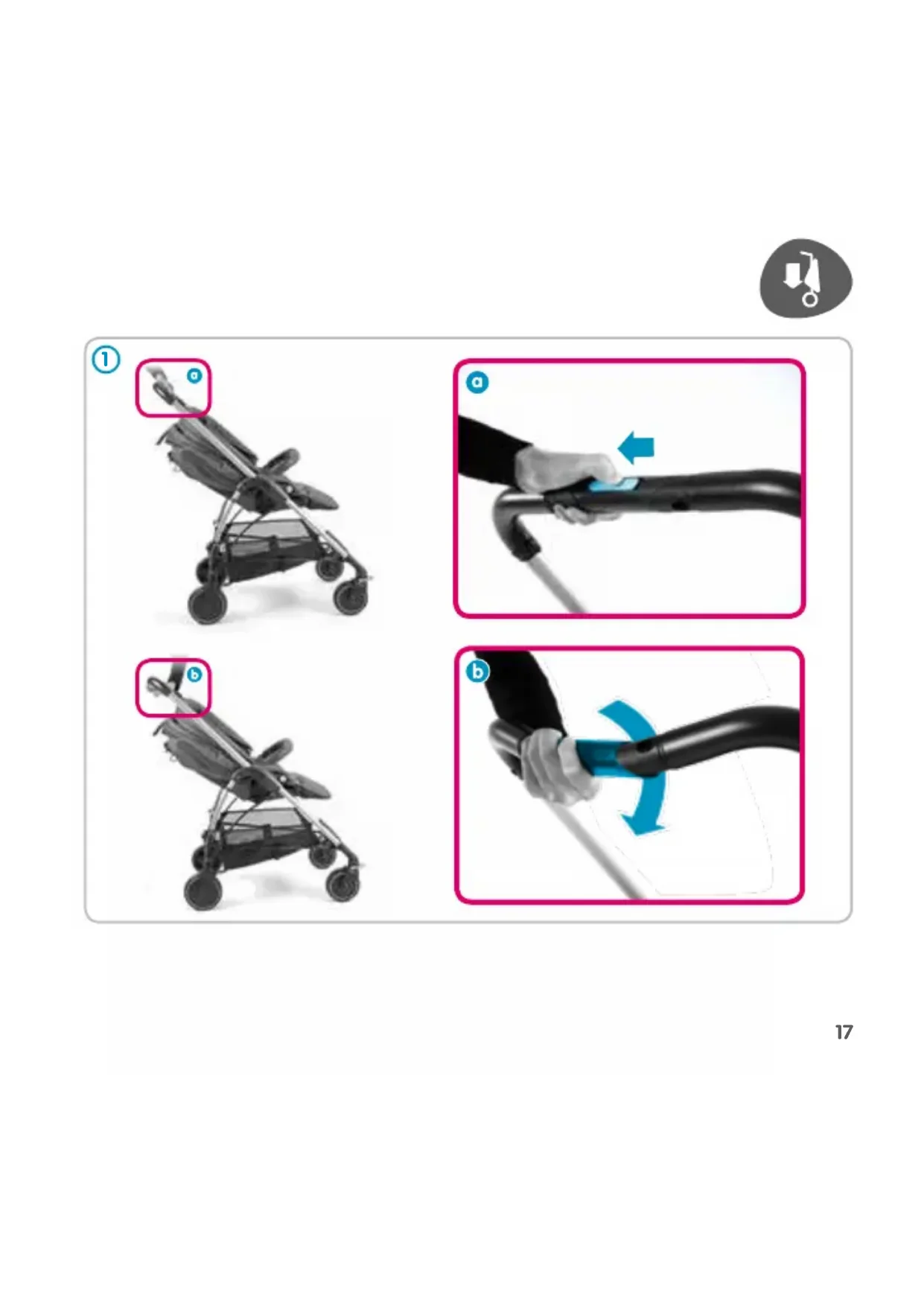 1

a

a

b

b

17