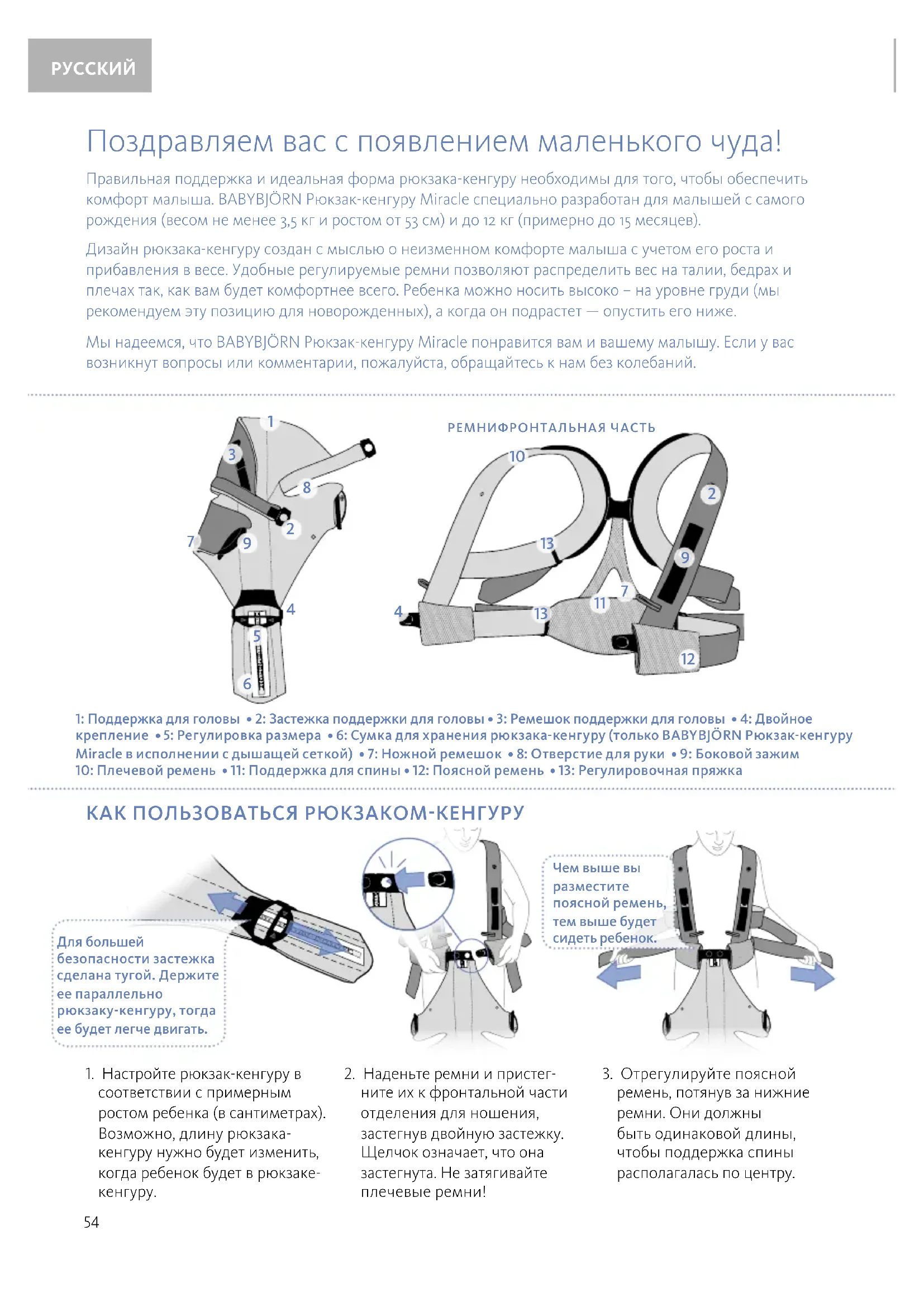 РУССКИЙ

Поздравляем вас с появлением маленького чуда!

Правильная поддержка и идеальная форма рюкзака-кенгуру необходимы для того, чтобы обеспечить комфорт малыша. BABYBJÖRN Рюкзак-кенгуру Miracle специально разработан для малышей с самого рождения (весом не менее 3,5 кг и ростом от 53 см) и до 12 кг (примерно до 15 месяцев).

Дизайн рюкзака-кенгуру создан с мыслью о неизменном комфорте малыша с учетом его роста и прибавления в весе. Удобные регулируемые ремни позволяют распределить вес на талии, бедрах и плечах так, как вам будет комфортнее всего. Ребенка можно носить высоко – на уровне груди (мы рекомендуем эту позицию для новорожденных), а когда он подрастет — опустить его ниже.

Мы надеемся, что BABYBJÖRN Рюкзак-кенгуру Miracle понравится вам и вашему малышу. Если у вас возникнут вопросы или комментарии, пожалуйста, обращайтесь к нам без колебаний.

1
3
8
2
7
9
4
5
6

РЕМНИФРОНТАЛЬНАЯ ЧАСТЬ

10
2
13
9
7
11
4
13
12

1: Поддержка для головы • 2: Застежка поддержки для головы • 3: Ремешок поддержки для головы • 4: Двойное крепление • 5: Регулировка размера • 6: Сумка для хранения рюкзака-кенгуру (только BABYBJÖRN Рюкзак-кенгуру Miracle в исполнении с дышащей сеткой) • 7: Ножной ремешок • 8: Отверстие для руки • 9: Боковой зажим 10: Плечевой ремень • 11: Поддержка для спины • 12: Поясной ремень • 13: Регулировочная пряжка

КАК ПОЛЬЗОВАТЬСЯ РЮКЗАКОМ-КЕНГУРУ

Для большей безопасности застежка сделана тугой. Держите ее параллельно рюкзаку-кенгуру, тогда ее будет легче двигать.

Чем выше вы разместите поясной ремень, тем выше будет сидеть ребенок.

1. Настройте рюкзак-кенгуру в соответствии с примерным ростом ребенка (в сантиметрах). Возможно, длину рюкзака-кенгуру нужно будет изменить, когда ребенок будет в рюкзаке-кенгуру.

2. Наденьте ремни и пристегните их к фронтальной части отделения для ношения, застегнув двойную застежку. Щелчок означает, что она застегнута. Не затягивайте плечевые ремни!

3. Отрегулируйте поясной ремень, потянув за нижние ремни. Они должны быть одинаковой длины, чтобы поддержка спины располагалась по центру.

54