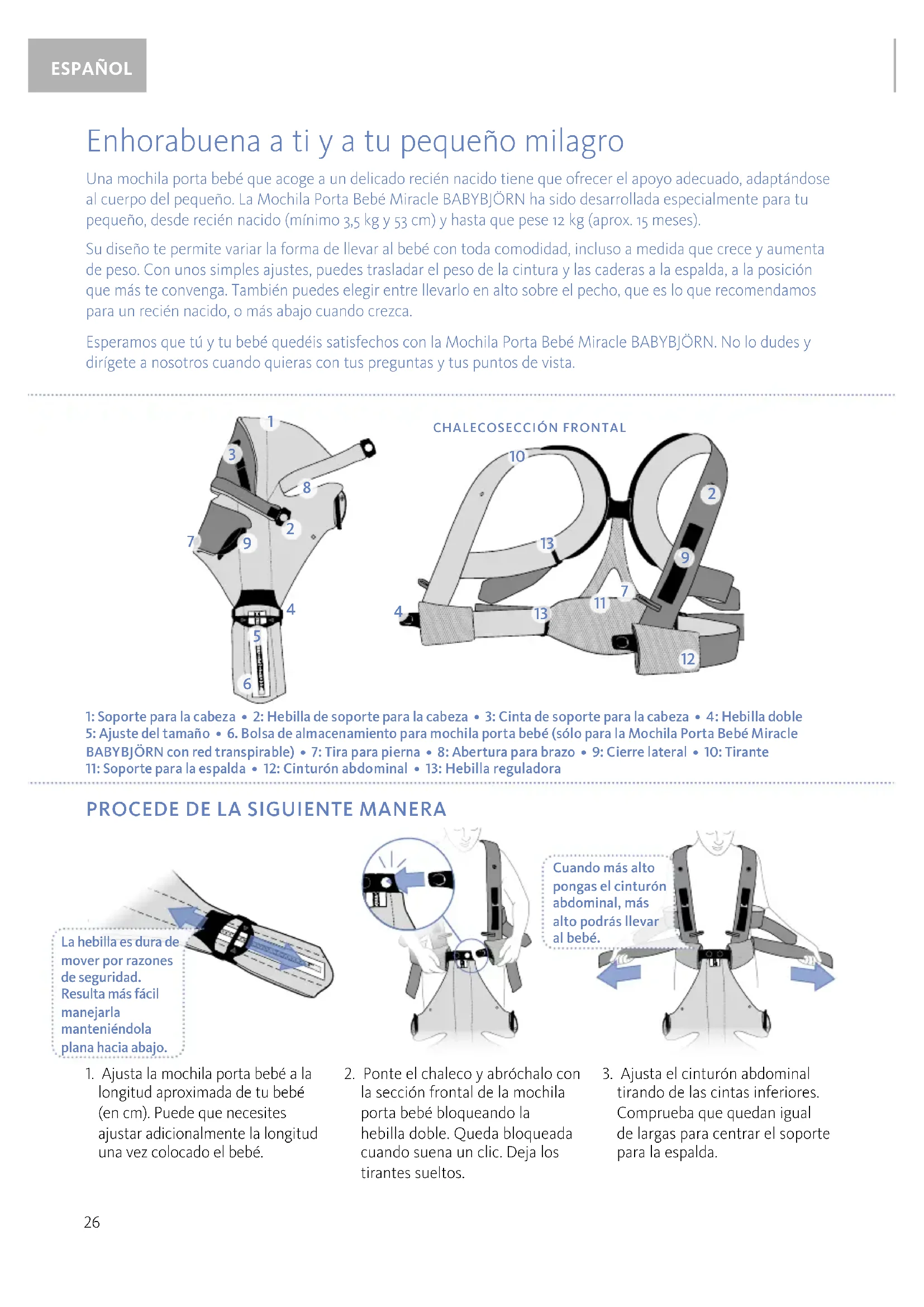 ESPAÑOL

Enhorabuena a ti y a tu pequeño milagro

Una mochila porta bebé que acoge a un delicado recién nacido tiene que ofrecer el apoyo adecuado, adaptándose al cuerpo del pequeño. La Mochila Porta Bebé Miracle BABYBJÖRN ha sido desarrollada especialmente para tu pequeño, desde recién nacido (mínimo 3,5 kg y 53 cm) y hasta que pese 12 kg (aprox. 15 meses).

Su diseño te permite variar la forma de llevar al bebé con toda comodidad, incluso a medida que crece y aumenta de peso. Con unos simples ajustes, puedes trasladar el peso de la cintura y las caderas a la espalda, a la posición que más te convenga. También puedes elegir entre llevarlo en alto sobre el pecho, que es lo que recomendamos para un recién nacido, o más abajo cuando crezca.

Esperamos que tú y tu bebé quedéis satisfechos con la Mochila Porta Bebé Miracle BABYBJÖRN. No lo dudes y dirígete a nosotros cuando quieras con tus preguntas y tus puntos de vista.

1 3 8 2 7 9 4 5 6

CHALECOSECCIÓN FRONTAL

10 2 13 9 7 11 4 13 12

1: Soporte para la cabeza • 2: Hebilla de soporte para la cabeza • 3: Cinta de soporte para la cabeza • 4: Hebilla doble
5: Ajuste del tamaño • 6. Bolsa de almacenamiento para mochila porta bebé (sólo para la Mochila Porta Bebé Miracle BABYBJÖRN con red transpirable) • 7: Tira para pierna • 8: Abertura para brazo • 9: Cierre lateral • 10: Tirante
11: Soporte para la espalda • 12: Cinturón abdominal • 13: Hebilla reguladora

PROCEDE DE LA SIGUIENTE MANERA

La hebilla es dura de mover por razones de seguridad. Resulta más fácil manejarla manteniéndola plana hacia abajo.

Cuando más alto pongas el cinturón abdominal, más alto podrás llevar al bebé.

1. Ajusta la mochila porta bebé a la longitud aproximada de tu bebé (en cm). Puede que necesites ajustar adicionalmente la longitud una vez colocado el bebé.

2. Ponte el chaleco y abróchalo con la sección frontal de la mochila porta bebé bloqueando la hebilla doble. Queda bloqueada cuando suena un clic. Deja los tirantes sueltos.

3. Ajusta el cinturón abdominal tirando de las cintas inferiores. Comprueba que quedan igual de largas para centrar el soporte para la espalda.

26