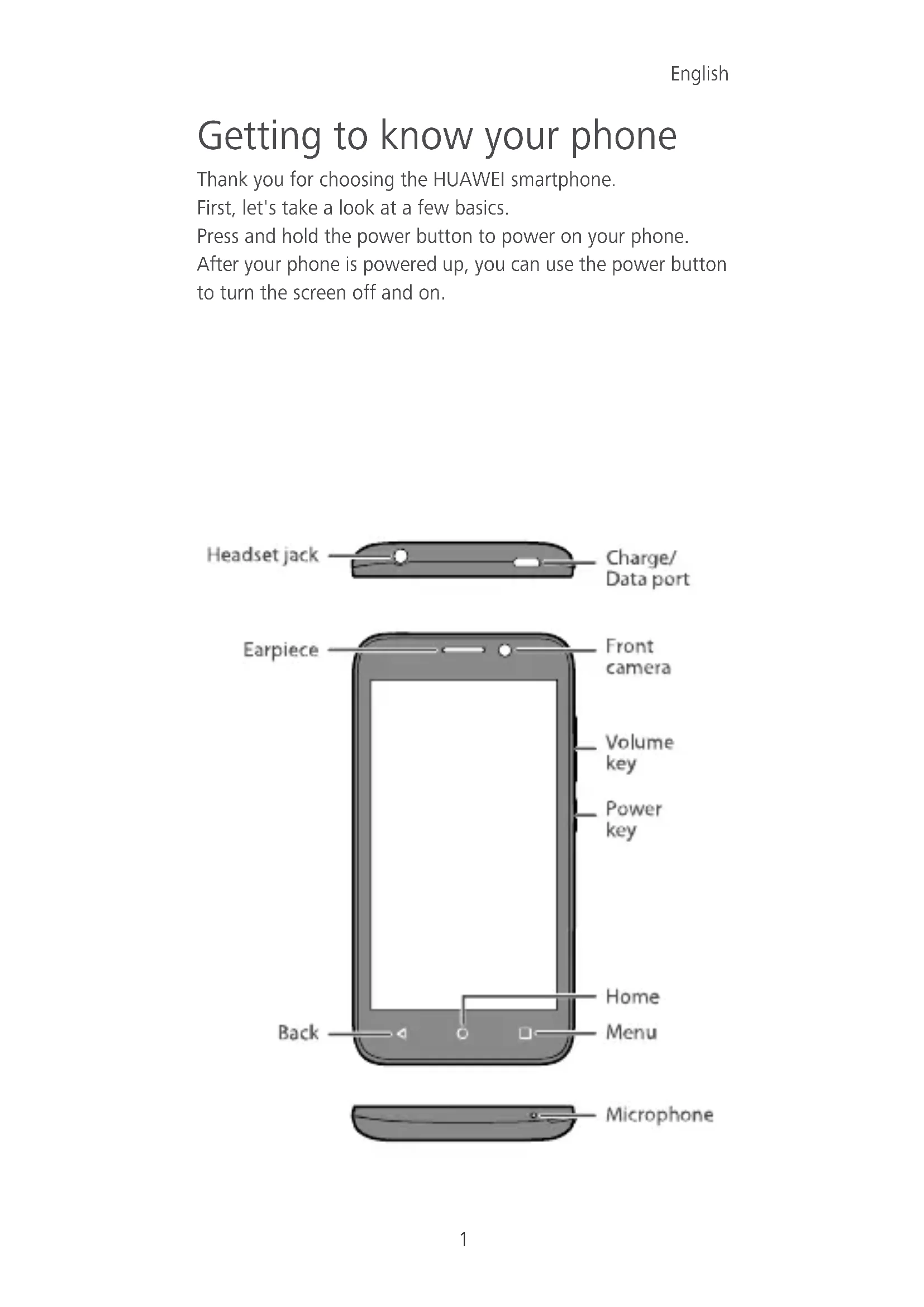 English

Getting to know your phone

Thank you for choosing the HUAWEI smartphone.
First, let's take a look at a few basics.
Press and hold the power button to power on your phone.
After your phone is powered up, you can use the power button to turn the screen off and on.

Headset jack
Charge/ Data port
Earpiece
Front camera
Volume key
Power key
Home
Back
Menu
Microphone

1