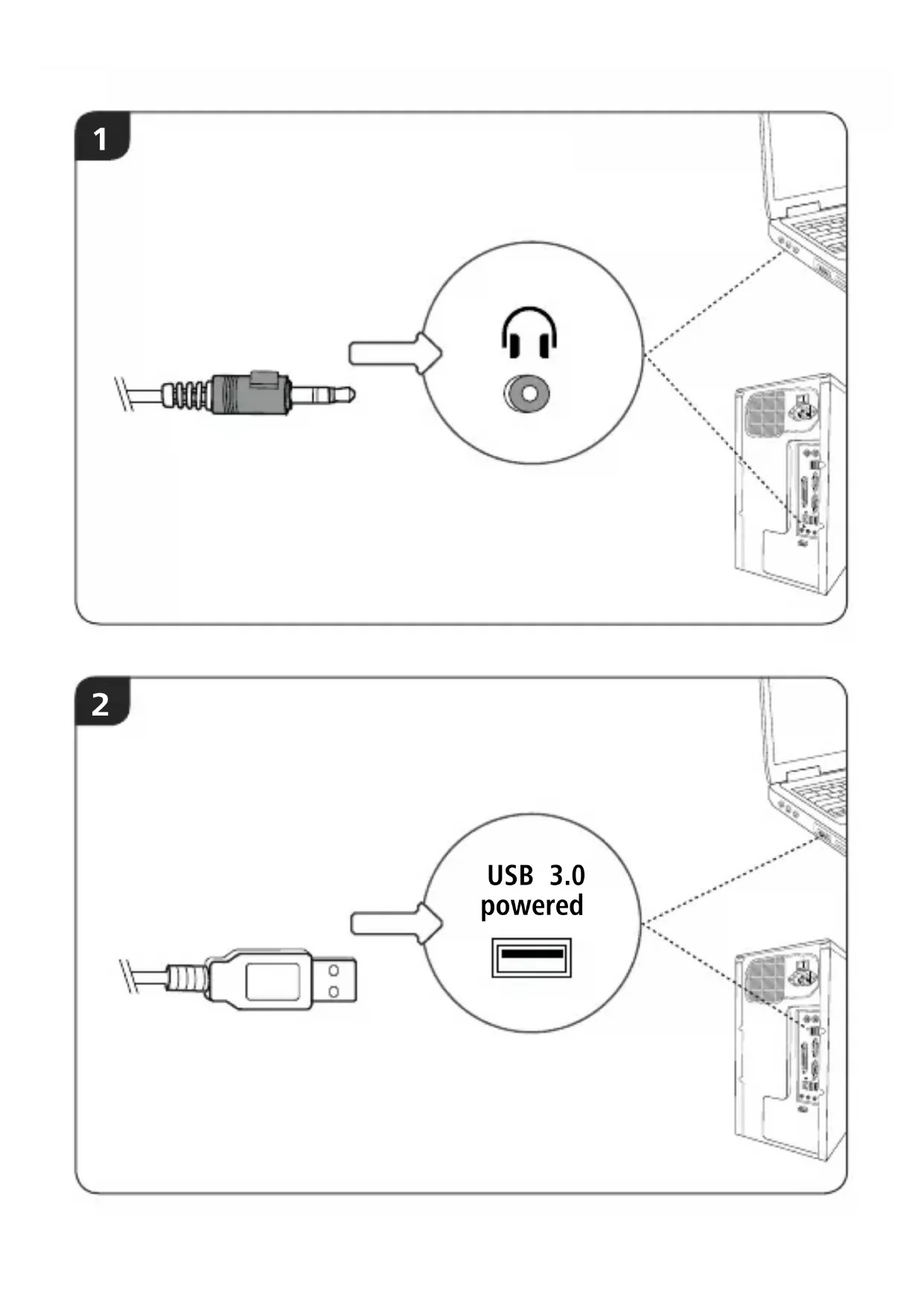 1

2

USB 3.0
powered