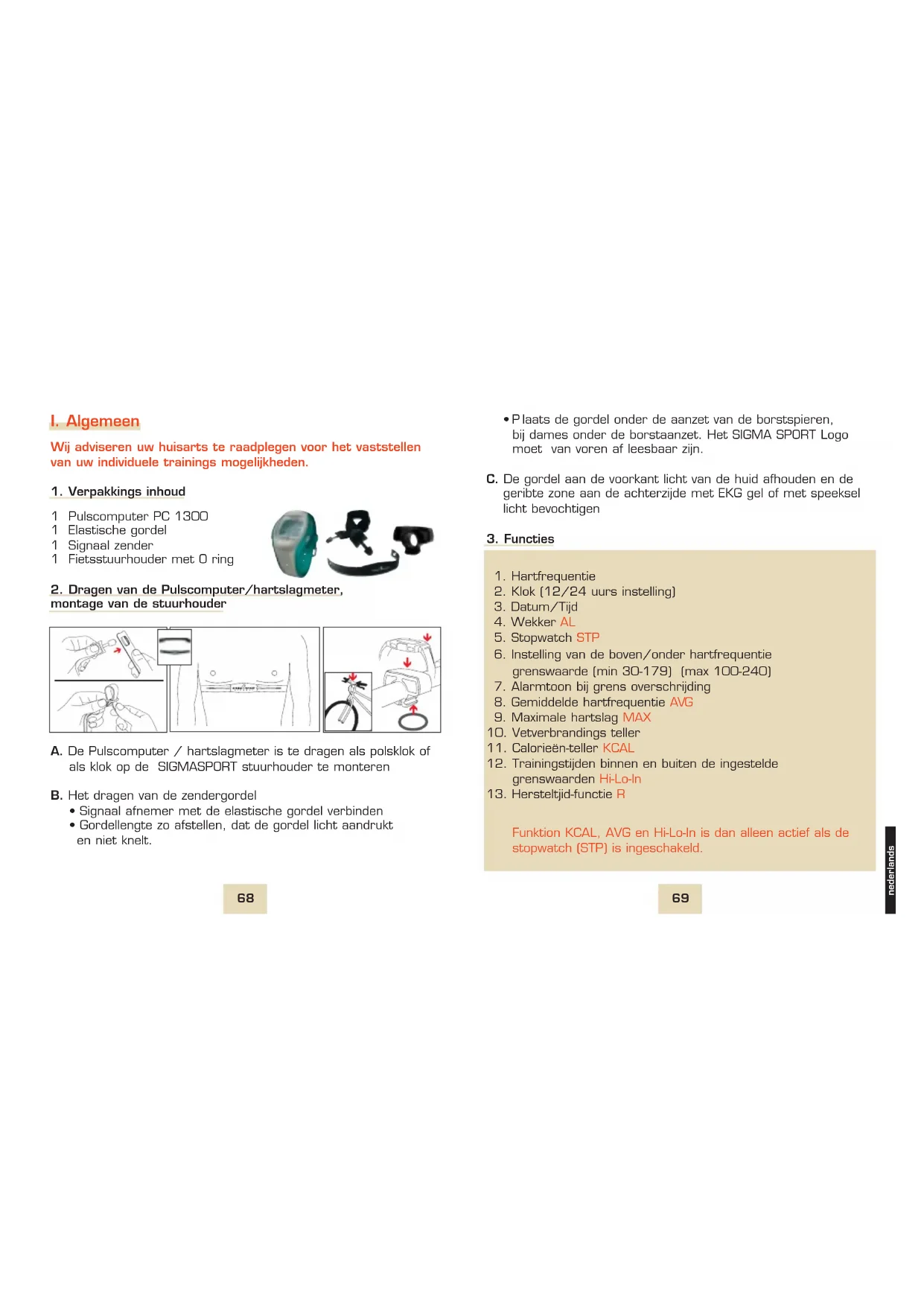 I. Algemeen

Wij adviseren uw huisarts te raadplegen voor het vaststellen van uw individuele trainings mogelijkheden.

1. Verpakkings inhoud

1 Pulscomputer PC 1300
1 Elastische gordel
1 Signaal zender
1 Fietsstuurhouder met O ring

2. Dragen van de Pulscomputer/hartslagmeter, montage van de stuurhouder

A. De Pulscomputer / hartslagmeter is te dragen als polsklok of als klok op de SIGMASPORT stuurhouder te monteren

B. Het dragen van de zendergordel
• Signaal afnemer met de elastische gordel verbinden
• Gordellengte zo afstellen, dat de gordel licht aandrukt en niet knelt.

68

• Plaats de gordel onder de aanzet van de borstspieren, bij dames onder de borstaanzet. Het SIGMA SPORT Logo moet van voren af leesbaar zijn.

C. De gordel aan de voorkant licht van de huid afhouden en de geribte zone aan de achterzijde met EKG gel of met speeksel licht bevochtigen

3. Functies

1. Hartfrequentie
2. Klok (12/24 uurs instelling)
3. Datum/Tijd
4. Wekker AL
5. Stopwatch STP
6. Instelling van de boven/onder hartfrequentie grenswaarde (min 30-179) (max 100-240)
7. Alarmtoon bij grens overschrijding
8. Gemiddelde hartfrequentie AVG
9. Maximale hartslag MAX
10. Vetverbrandings teller
11. Calorieën-teller KCAL
12. Trainingstijden binnen en buiten de ingestelde grenswaarden Hi-Lo-In
13. Hersteltjid-functie R

Funktion KCAL, AVG en Hi-Lo-In is dan alleen actief als de stopwatch (STP) is ingeschakeld.

69

nederlands