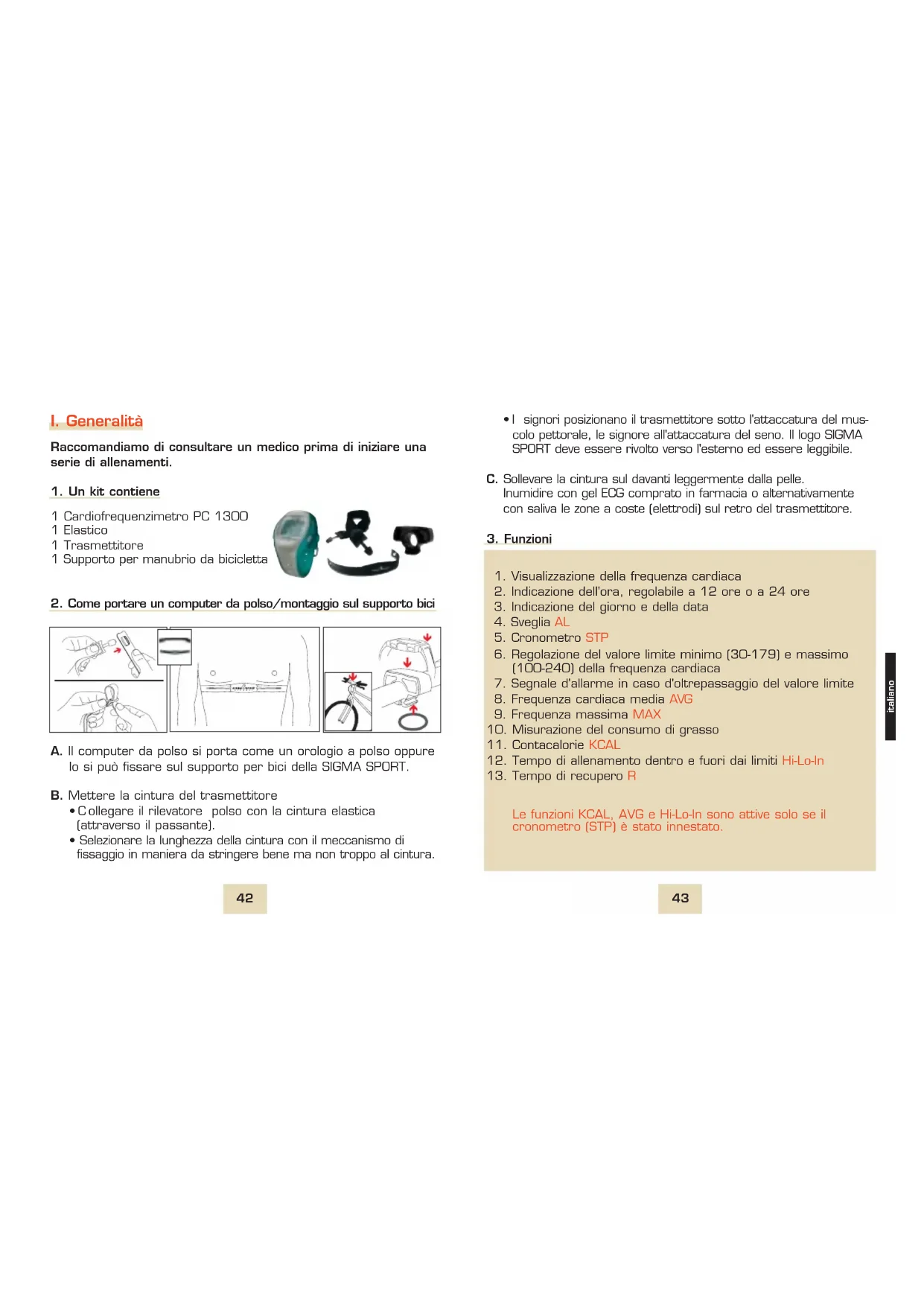 I. Generalità

Raccomandiamo di consultare un medico prima di iniziare una serie di allenamenti.

1. Un kit contiene

1 Cardiofrequenzimetro PC 1300
1 Elastico
1 Trasmettitore
1 Supporto per manubrio da bicicletta

2. Come portare un computer da polso/montaggio sul supporto bici

A. Il computer da polso si porta come un orologio a polso oppure lo si può fissare sul supporto per bici della SIGMA SPORT.

B. Mettere la cintura del trasmettitore
• Collegare il rilevatore polso con la cintura elastica (attraverso il passante).
• Selezionare la lunghezza della cintura con il meccanismo di fissaggio in maniera da stringere bene ma non troppo al cintura.

42

• I signori posizionano il trasmettitore sotto l'attaccatura del muscolo pettorale, le signore all'attaccatura del seno. Il logo SIGMA SPORT deve essere rivolto verso l'esterno ed essere leggibile.

C. Sollevare la cintura sul davanti leggermente dalla pelle. Inumidire con gel ECG comprato in farmacia o alternativamente con saliva le zone a coste (elettrodi) sul retro del trasmettitore.

3. Funzioni

1. Visualizzazione della frequenza cardiaca
2. Indicazione dell'ora, regolabile a 12 ore o a 24 ore
3. Indicazione del giorno e della data
4. Sveglia AL
5. Cronometro STP
6. Regolazione del valore limite minimo (30-179) e massimo (100-240) della frequenza cardiaca
7. Segnale d'allarme in caso d'oltrepassaggio del valore limite
8. Frequenza cardiaca media AVG
9. Frequenza massima MAX
10. Misurazione del consumo di grasso
11. Contacalorie KCAL
12. Tempo di allenamento dentro e fuori dai limiti Hi-Lo-In
13. Tempo di recupero R

Le funzioni KCAL, AVG e Hi-Lo-In sono attive solo se il cronometro (STP) è stato innestato.

italiano

43