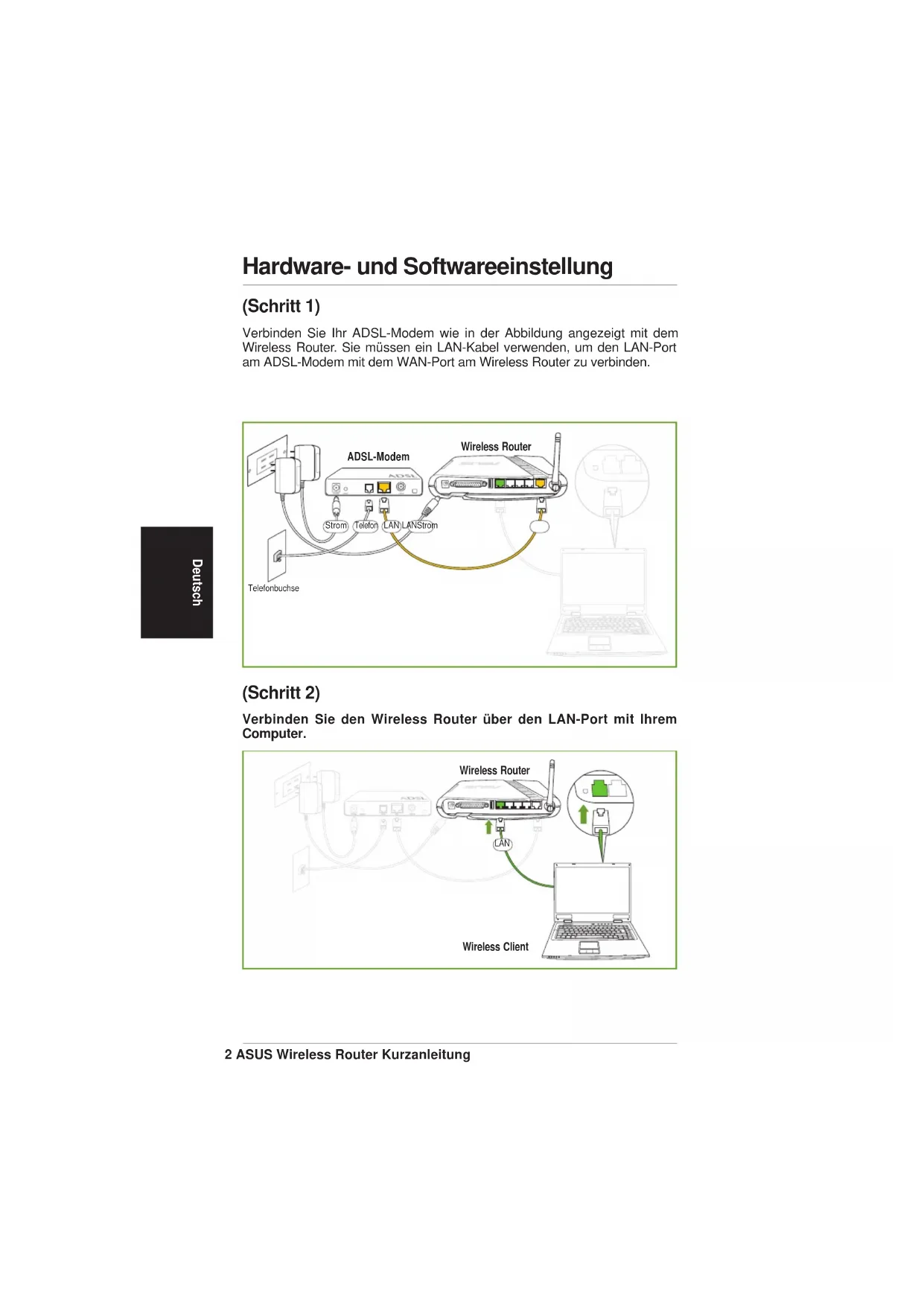 Hardware- und Softwareeinstellung

(Schritt 1)

Verbinden Sie Ihr ADSL-Modem wie in der Abbildung angezeigt mit dem Wireless Router. Sie müssen ein LAN-Kabel verwenden, um den LAN-Port am ADSL-Modem mit dem WAN-Port am Wireless Router zu verbinden.

ADSL-Modem
Wireless Router
ADSL
Strom
Telefon
LAN
LAN
Strom
Telefonbuchse

Deutsch

(Schritt 2)

Verbinden Sie den Wireless Router über den LAN-Port mit Ihrem Computer.

Wireless Router
LAN
Wireless Client

2 ASUS Wireless Router Kurzanleitung