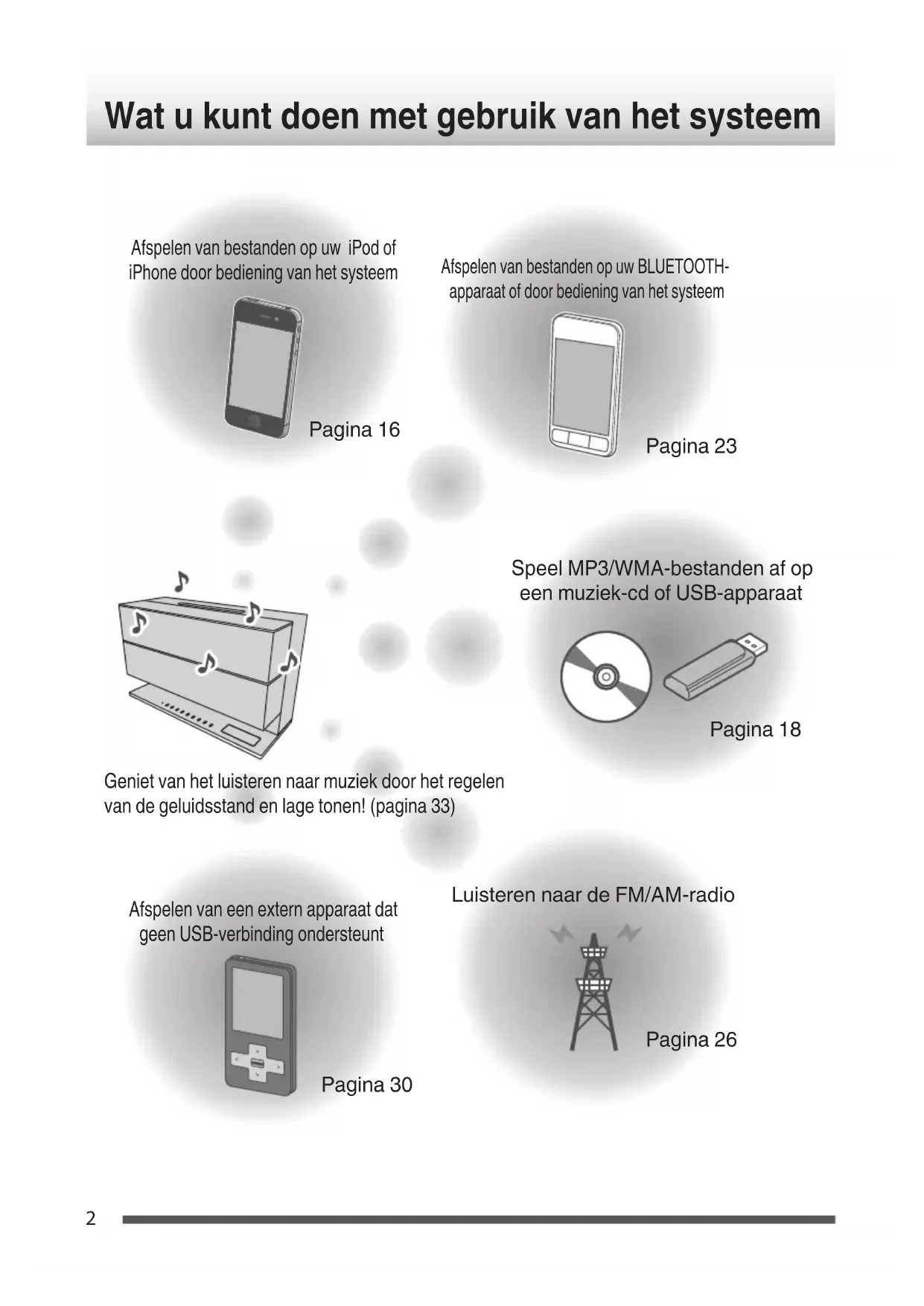 Wat u kunt doen met gebruik van het systeem

Afspelen van bestanden op uw iPod of iPhone door bediening van het systeem

Pagina 16

Afspelen van bestanden op uw BLUETOOTH-apparaat of door bediening van het systeem

Pagina 23

Speel MP3/WMA-bestanden af op een muziek-cd of USB-apparaat

Pagina 18

Geniet van het luisteren naar muziek door het regelen van de geluidsstand en lage tonen! (pagina 33)

Afspelen van een extern apparaat dat geen USB-verbinding ondersteunt

Pagina 30

Luisteren naar de FM/AM-radio

Pagina 26

2