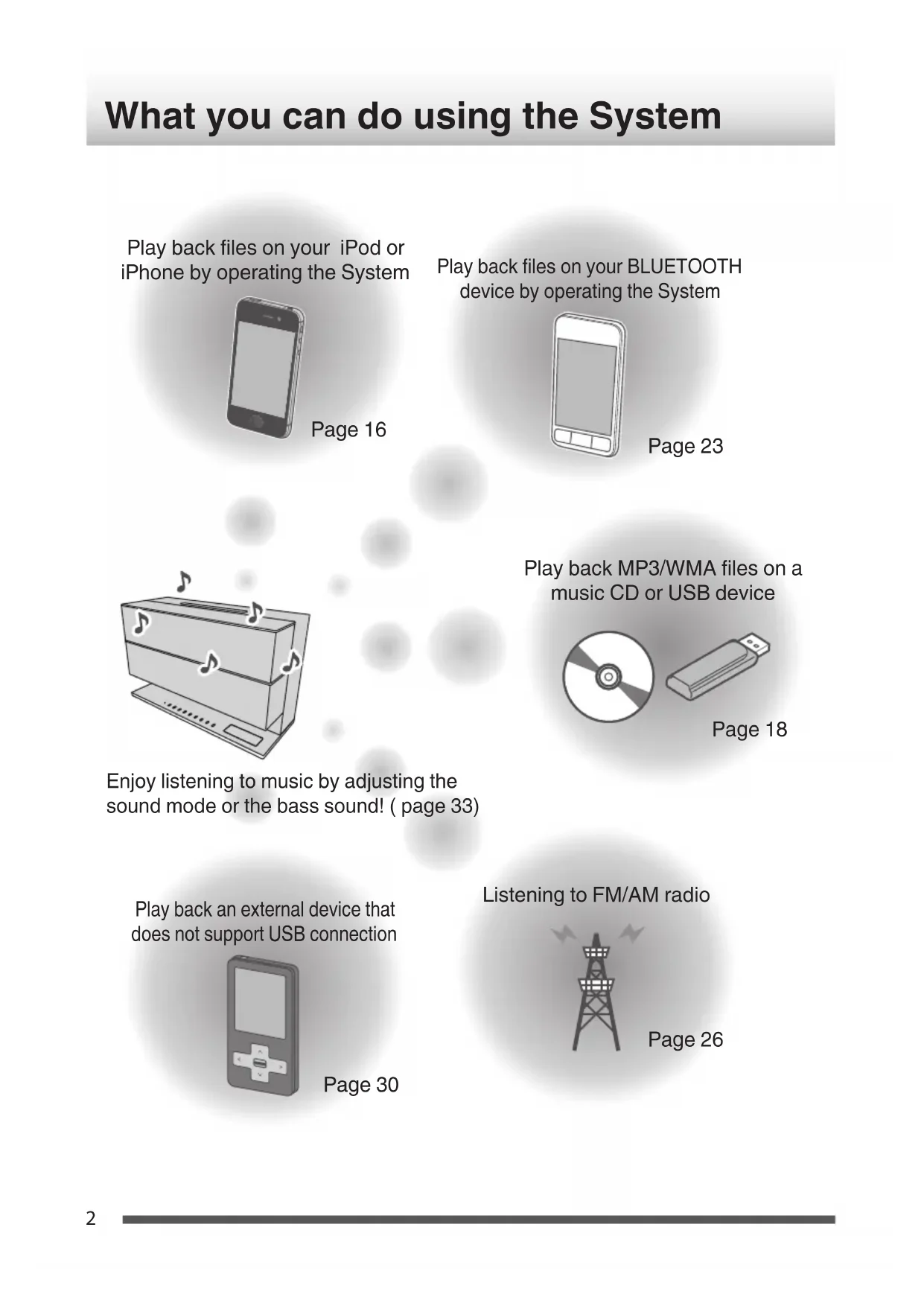 What you can do using the System

Play back files on your iPod or iPhone by operating the System

Page 16

Play back files on your BLUETOOTH device by operating the System

Page 23

Play back MP3/WMA files on a music CD or USB device

Page 18

Enjoy listening to music by adjusting the sound mode or the bass sound! ( page 33)

Play back an external device that does not support USB connection

Page 30

Listening to FM/AM radio

Page 26

2