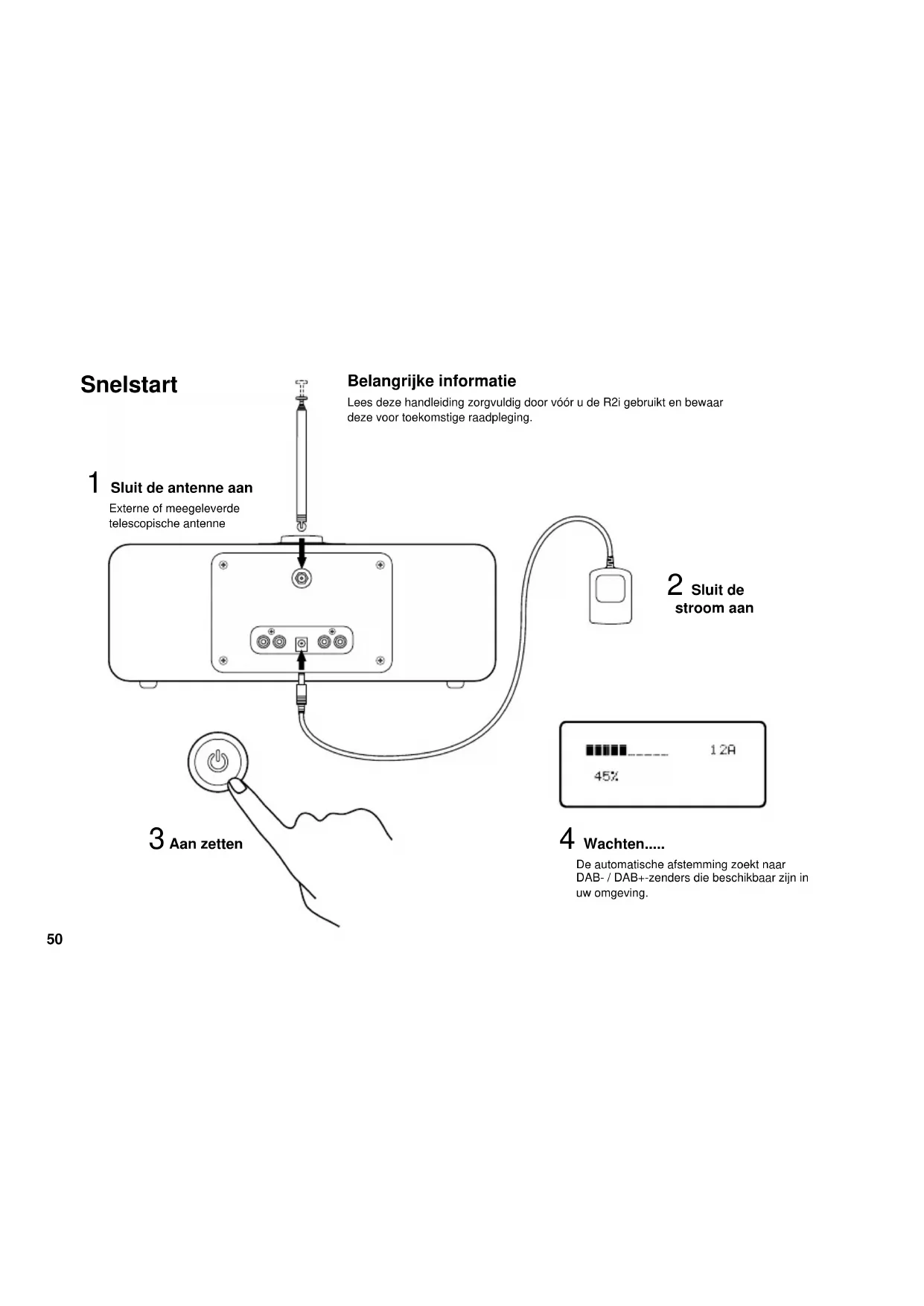 Snelstart

Belangrijke informatie

Lees deze handleiding zorgvuldig door vóór u de R2i gebruikt en bewaar deze voor toekomstige raadpleging.

1 Sluit de antenne aan

Externe of meegeleverde telescopische antenne

2 Sluit de stroom aan

12A

45%

3 Aan zetten

4 Wachten.....

De automatische afstemming zoekt naar DAB- / DAB+-zenders die beschikbaar zijn in uw omgeving.

50