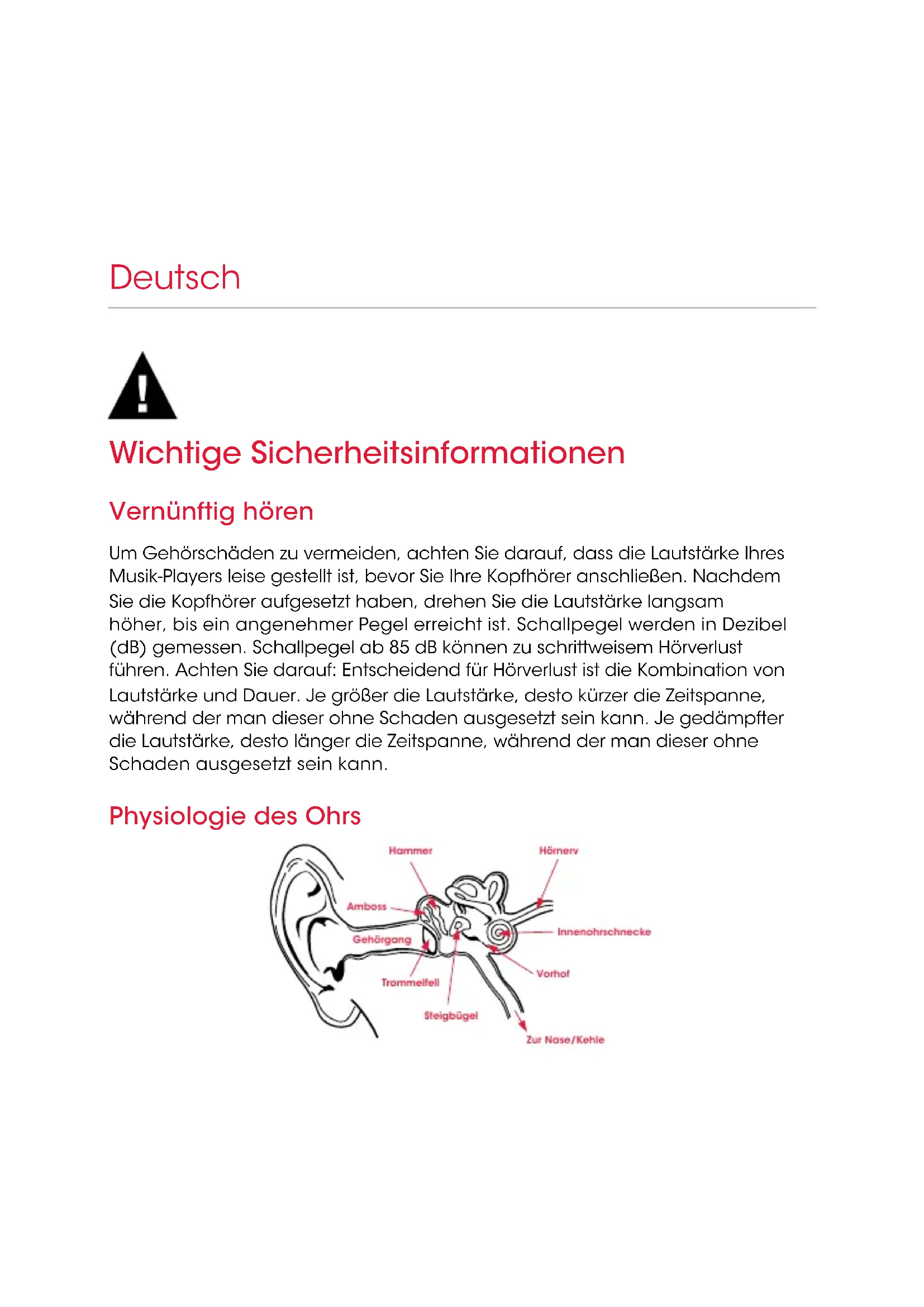 Deutsch

Wichtige Sicherheitsinformationen

Vernünftig hören

Um Gehörschäden zu vermeiden, achten Sie darauf, dass die Lautstärke Ihres Musik-Players leise gestellt ist, bevor Sie Ihre Kopfhörer anschließen. Nachdem Sie die Kopfhörer aufgesetzt haben, drehen Sie die Lautstärke langsam höher, bis ein angenehmer Pegel erreicht ist. Schallpegel werden in Dezibel (dB) gemessen. Schallpegel ab 85 dB können zu schrittweisem Hörverlust führen. Achten Sie darauf: Entscheidend für Hörverlust ist die Kombination von Lautstärke und Dauer. Je größer die Lautstärke, desto kürzer die Zeitspanne, während der man dieser ohne Schaden ausgesetzt sein kann. Je gedämpfter die Lautstärke, desto länger die Zeitspanne, während der man dieser ohne Schaden ausgesetzt sein kann.

Physiologie des Ohrs

Hammer
Hörnerv
Amboss
Innenohrschnecke
Gehörgang
Vorhof
Trommelfell
Steigbügel
Zur Nase/Kehle