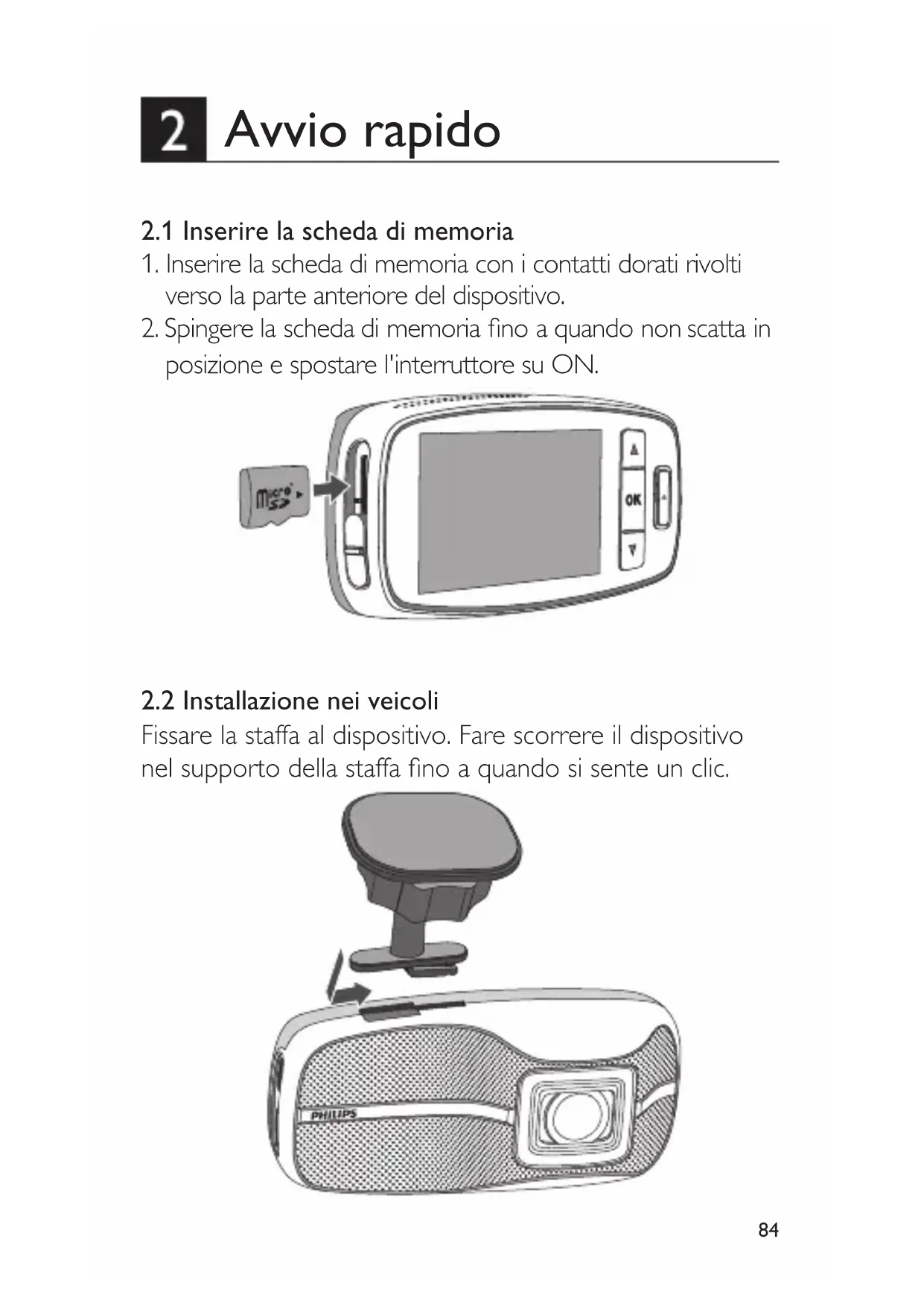 2 Avvio rapido

2.1 Inserire la scheda di memoria
1. Inserire la scheda di memoria con i contatti dorati rivolti verso la parte anteriore del dispositivo.
2. Spingere la scheda di memoria fino a quando non scatta in posizione e spostare l'interruttore su ON.

micro SD

OK

2.2 Installazione nei veicoli
Fissare la staffa al dispositivo. Fare scorrere il dispositivo nel supporto della staffa fino a quando si sente un clic.

PHILIPS

84