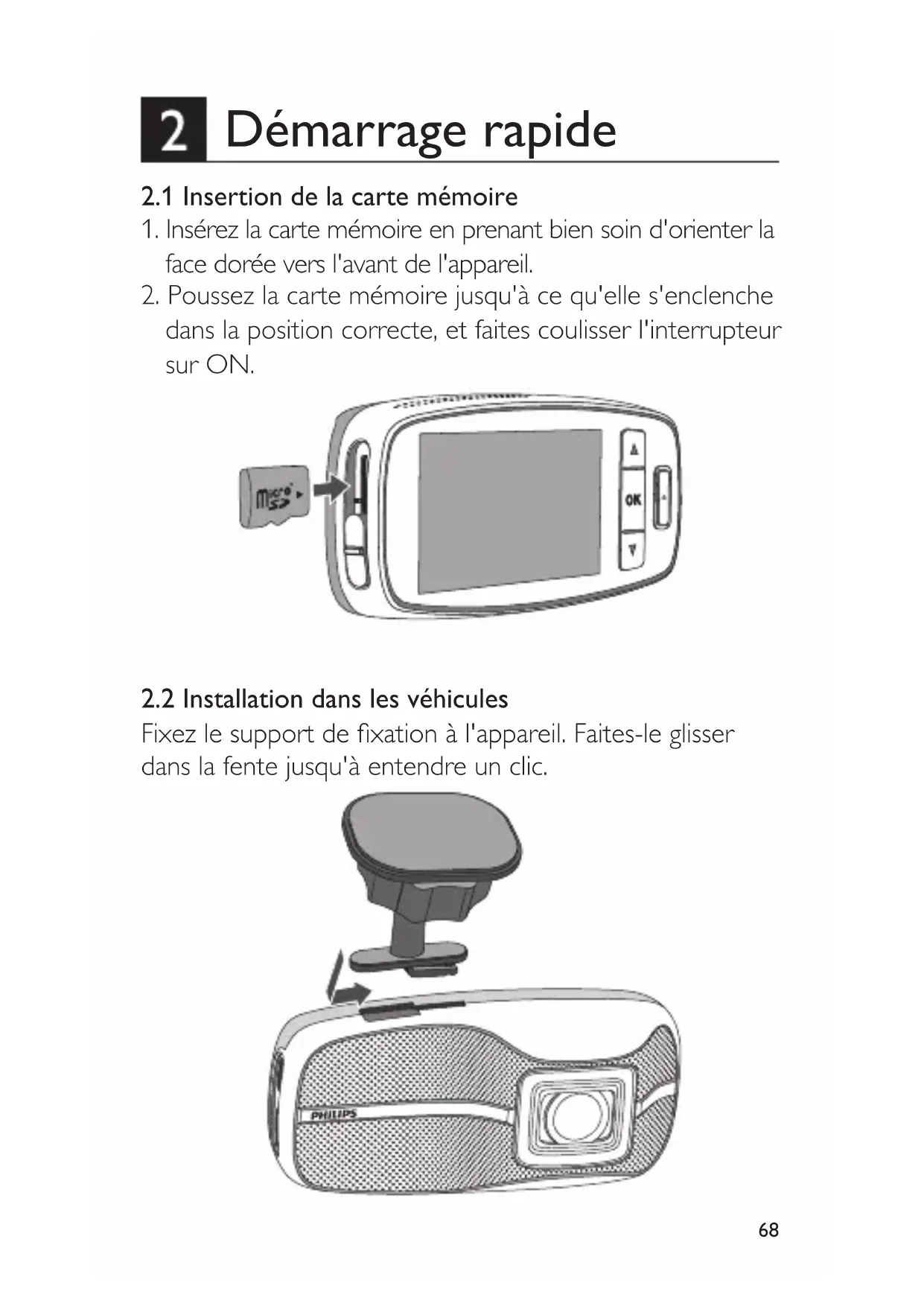 2 Démarrage rapide

2.1 Insertion de la carte mémoire

1. Insérez la carte mémoire en prenant bien soin d'orienter la face dorée vers l'avant de l'appareil.

2. Poussez la carte mémoire jusqu'à ce qu'elle s'enclenche dans la position correcte, et faites coulisser l'interrupteur sur ON.

micro SD

OK

2.2 Installation dans les véhicules

Fixez le support de fixation à l'appareil. Faites-le glisser dans la fente jusqu'à entendre un clic.

PHILIPS

68