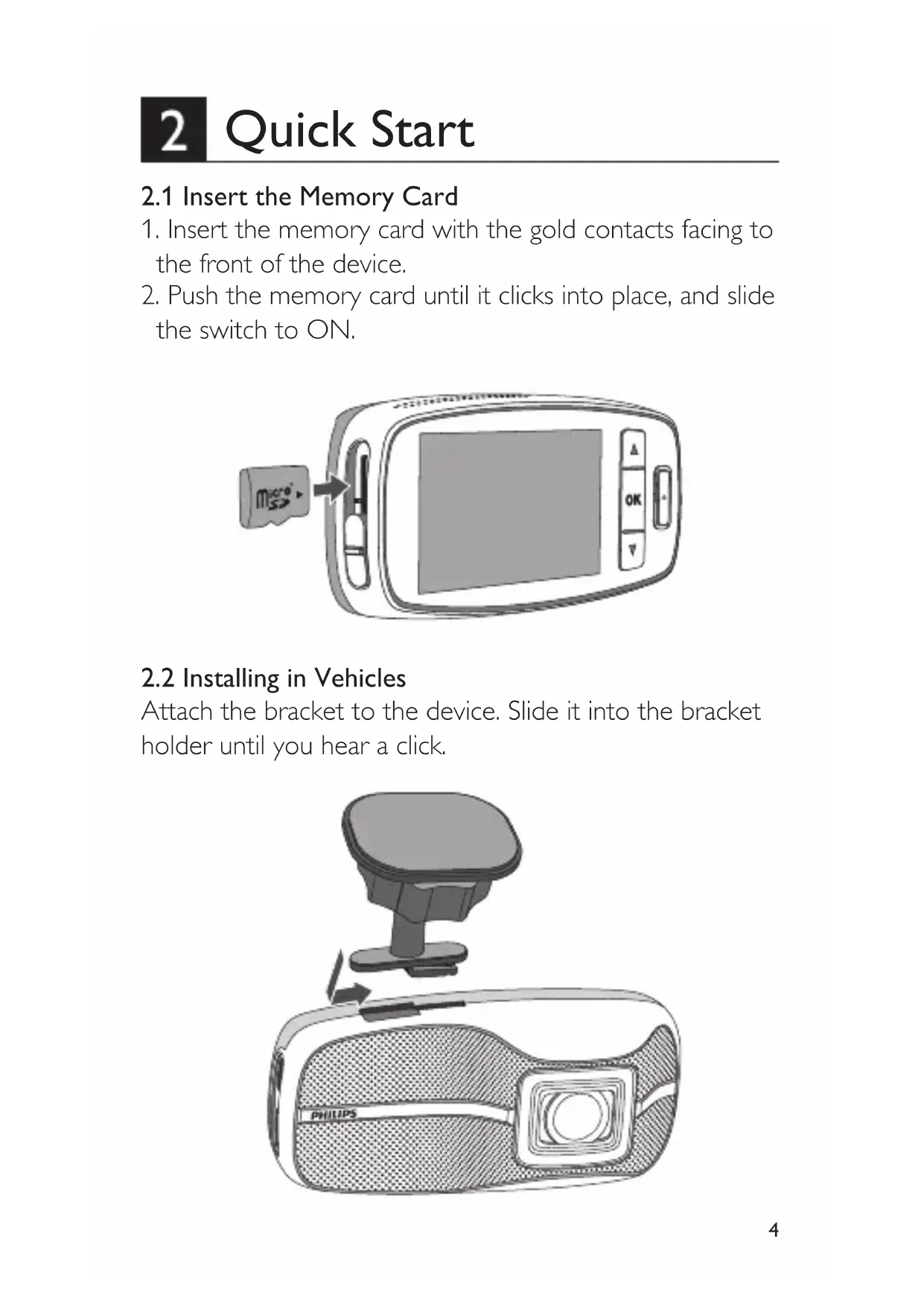 2 Quick Start

2.1 Insert the Memory Card
1. Insert the memory card with the gold contacts facing to the front of the device.
2. Push the memory card until it clicks into place, and slide the switch to ON.

micro SD

OK

2.2 Installing in Vehicles
Attach the bracket to the device. Slide it into the bracket holder until you hear a click.

PHILIPS

4