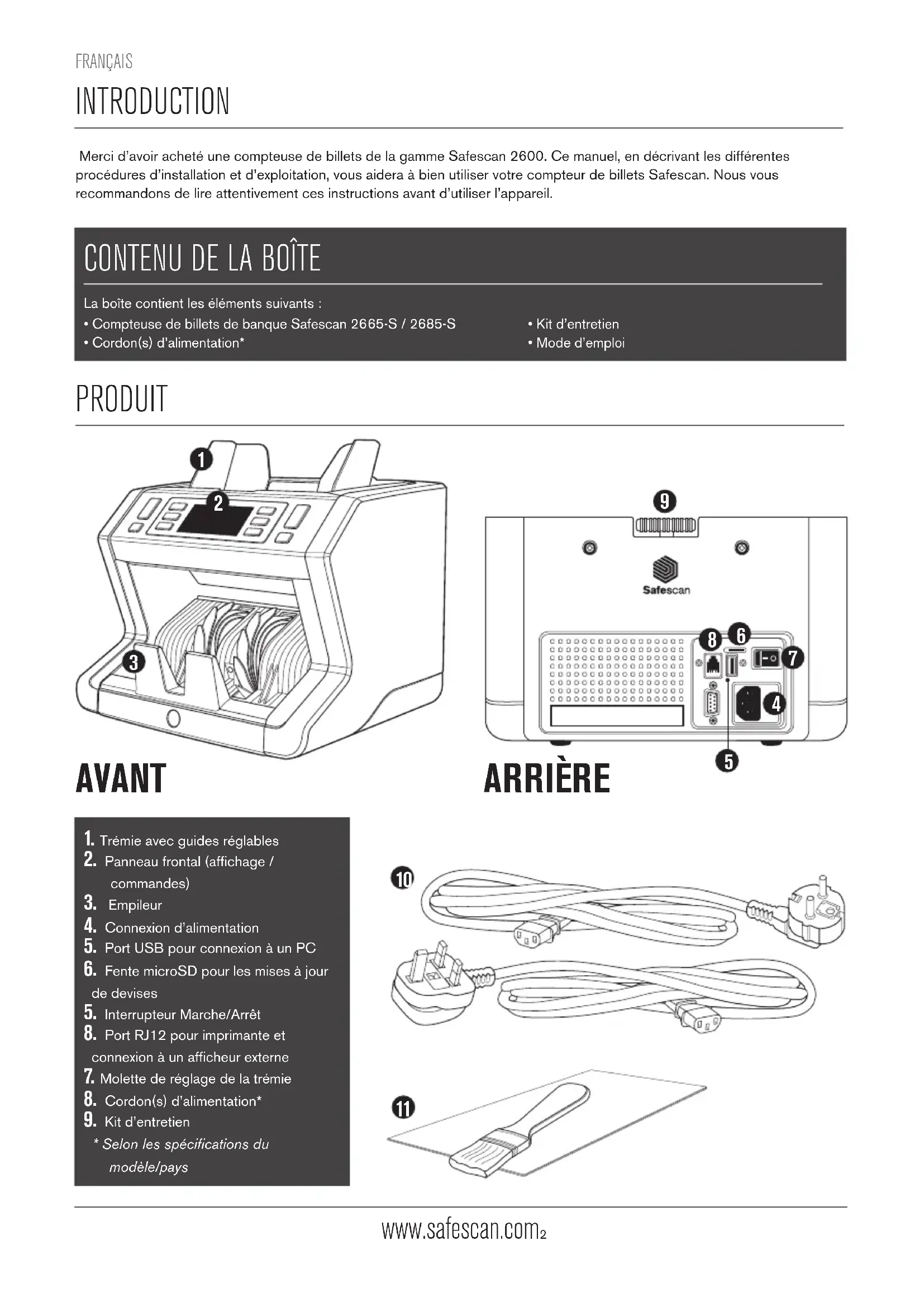 FRANÇAIS

INTRODUCTION

Merci d'avoir acheté une compteuse de billets de la gamme Safescan 2600. Ce manuel, en décrivant les différentes procédures d'installation et d'exploitation, vous aidera à bien utiliser votre compteur de billets Safescan. Nous vous recommandons de lire attentivement ces instructions avant d'utiliser l'appareil.

CONTENU DE LA BOÎTE

La boîte contient les éléments suivants :
• Compteuse de billets de banque Safescan 2665-S / 2685-S
• Cordon(s) d'alimentation*
• Kit d'entretien
• Mode d'emploi

PRODUIT

1
2
3

9
Safescan
8
6
7
4
5

AVANT

ARRIÈRE

1. Trémie avec guides réglables
2. Panneau frontal (affichage / commandes)
3. Empileur
4. Connexion d'alimentation
5. Port USB pour connexion à un PC
6. Fente microSD pour les mises à jour de devises
5. Interrupteur Marche/Arrêt
8. Port RJ12 pour imprimante et connexion à un afficheur externe
7. Molette de réglage de la trémie
8. Cordon(s) d'alimentation*
9. Kit d'entretien
* Selon les spécifications du modèle/pays

10
11

www.safescan.com2