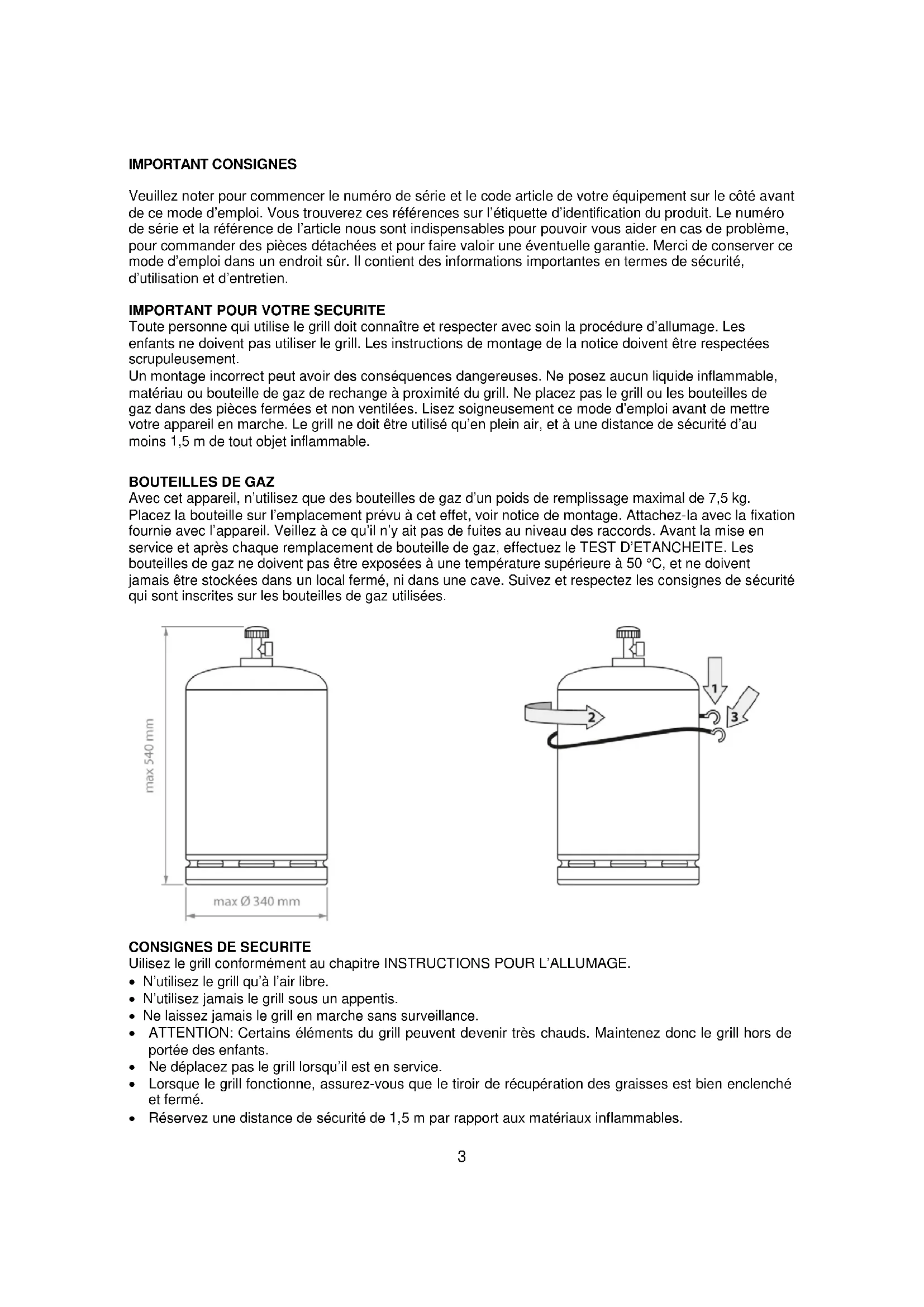 IMPORTANT CONSIGNES

Veuillez noter pour commencer le numéro de série et le code article de votre équipement sur le côté avant de ce mode d'emploi. Vous trouverez ces références sur l'étiquette d'identification du produit. Le numéro de série et la référence de l'article nous sont indispensables pour pouvoir vous aider en cas de problème, pour commander des pièces détachées et pour faire valoir une éventuelle garantie. Merci de conserver ce mode d'emploi dans un endroit sûr. Il contient des informations importantes en termes de sécurité, d'utilisation et d'entretien.

IMPORTANT POUR VOTRE SECURITE
Toute personne qui utilise le grill doit connaître et respecter avec soin la procédure d'allumage. Les enfants ne doivent pas utiliser le grill. Les instructions de montage de la notice doivent être respectées scrupuleusement.
Un montage incorrect peut avoir des conséquences dangereuses. Ne posez aucun liquide inflammable, matériau ou bouteille de gaz de rechange à proximité du grill. Ne placez pas le grill ou les bouteilles de gaz dans des pièces fermées et non ventilées. Lisez soigneusement ce mode d'emploi avant de mettre votre appareil en marche. Le grill ne doit être utilisé qu'en plein air, et à une distance de sécurité d'au moins 1,5 m de tout objet inflammable.

BOUTEILLES DE GAZ
Avec cet appareil, n'utilisez que des bouteilles de gaz d'un poids de remplissage maximal de 7,5 kg. Placez la bouteille sur l'emplacement prévu à cet effet, voir notice de montage. Attachez-la avec la fixation fournie avec l'appareil. Veillez à ce qu'il n'y ait pas de fuites au niveau des raccords. Avant la mise en service et après chaque remplacement de bouteille de gaz, effectuez le TEST D'ETANCHEITE. Les bouteilles de gaz ne doivent pas être exposées à une température supérieure à 50 °C, et ne doivent jamais être stockées dans un local fermé, ni dans une cave. Suivez et respectez les consignes de sécurité qui sont inscrites sur les bouteilles de gaz utilisées.

max 540 mm
max Ø 340 mm
1
2
3

CONSIGNES DE SECURITE
Uilisez le grill conformément au chapitre INSTRUCTIONS POUR L'ALLUMAGE.
• N'utilisez le grill qu'à l'air libre.
• N'utilisez jamais le grill sous un appentis.
• Ne laissez jamais le grill en marche sans surveillance.
• ATTENTION: Certains éléments du grill peuvent devenir très chauds. Maintenez donc le grill hors de portée des enfants.
• Ne déplacez pas le grill lorsqu'il est en service.
• Lorsque le grill fonctionne, assurez-vous que le tiroir de récupération des graisses est bien enclenché et fermé.
• Réservez une distance de sécurité de 1,5 m par rapport aux matériaux inflammables.

3