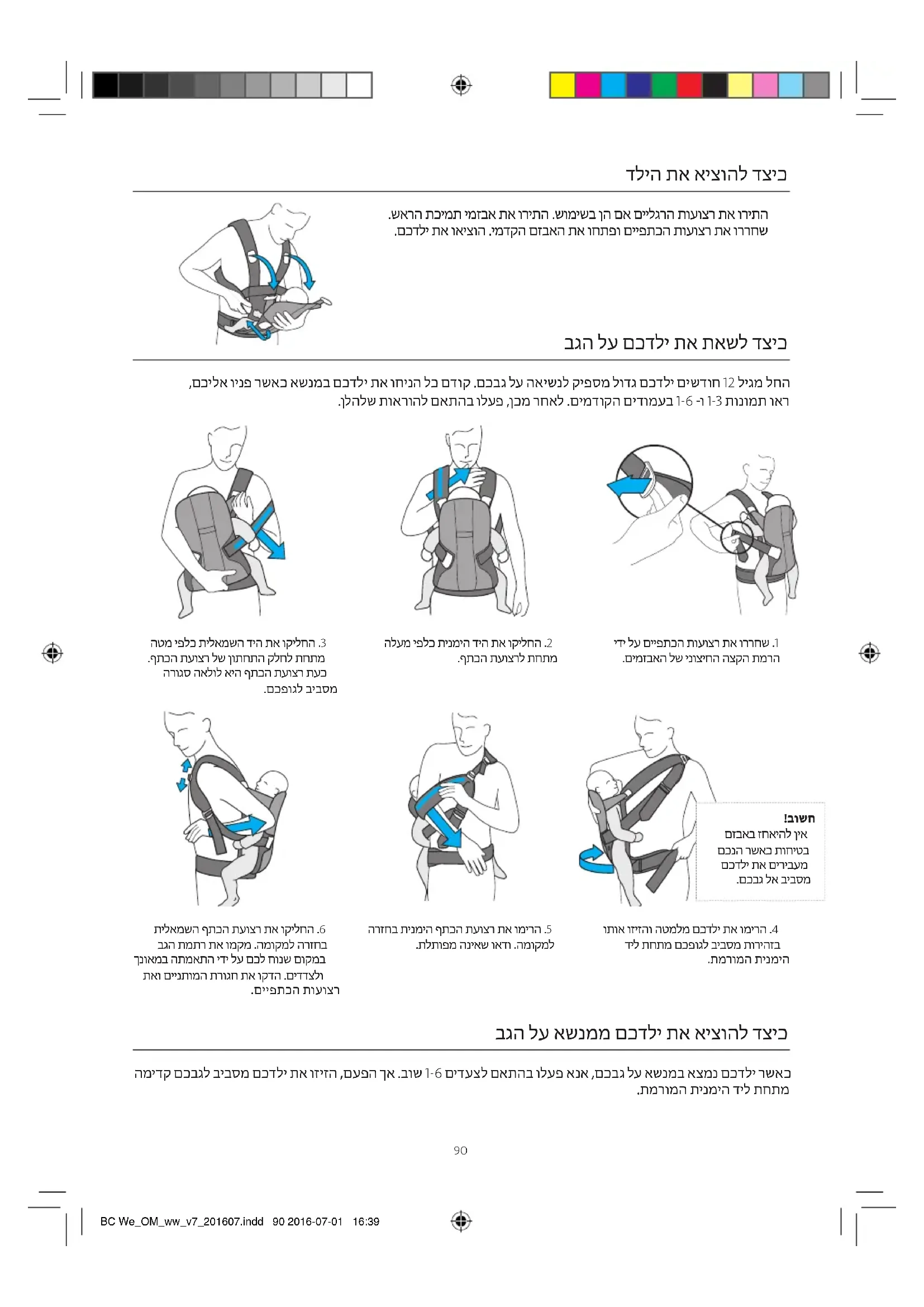 כיצד להוציא את הילד

התירו את רצועות הרגליים אם הן בשימוש. התירו את אבזמי תמיכת הראש. שחררו את רצועות הכתפיים ופתחו את האבזם הקדמי. הוציאו את ילדכם.

כיצד לשאת את ילדכם על הגב

החל מגיל 12 חודשים ילדכם גדול מספיק לנשיאה על גבכם. קודם כל הניחו את ילדכם במנשא כאשר פניו אליכם, ראו תמונות 1-3 ו- 1-6 בעמודים הקודמים. לאחר מכן, פעלו בהתאם להוראות שלהלן.

1. שחררו את רצועות הכתפיים על ידי הרמת הקצה החיצוני של האבזמים.

2. החליקו את היד הימנית כלפי מעלה מתחת לרצועת הכתף.

3. החליקו את היד השמאלית כלפי מטה מתחת לחלק התחתון של רצועת הכתף. כעת רצועת הכתף היא לולאה סגורה מסביב לגופכם.

חשוב!
אין להיאחז באבזם בטיחות כאשר הנכם מעבירים את ילדכם מסביב אל גבכם.

4. הרימו את ילדכם מלמטה והזיזו אותו בזהירות מסביב לגופכם מתחת ליד הימנית המורמת.

5. הרימו את רצועת הכתף הימנית בחזרה למקומה. ודאו שאינה מפותלת.

6. החליקו את רצועת הכתף השמאלית בחזרה למקומה. מקמו את רתמת הגב במקום שנוח לכם על ידי התאמתה במאונך ולצדדים. הדקו את חגורת המותניים ואת רצועות הכתפיים.

כיצד להוציא את ילדכם ממנשא על הגב

כאשר ילדכם נמצא במנשא על גבכם, אנא פעלו בהתאם לצעדים 1-6 שוב. אך הפעם, הזיזו את ילדכם מסביב לגבכם קדימה מתחת ליד הימנית המורמת.

90

BC We_OM_ww_v7_201607.indd 90 2016-07-01 16:39