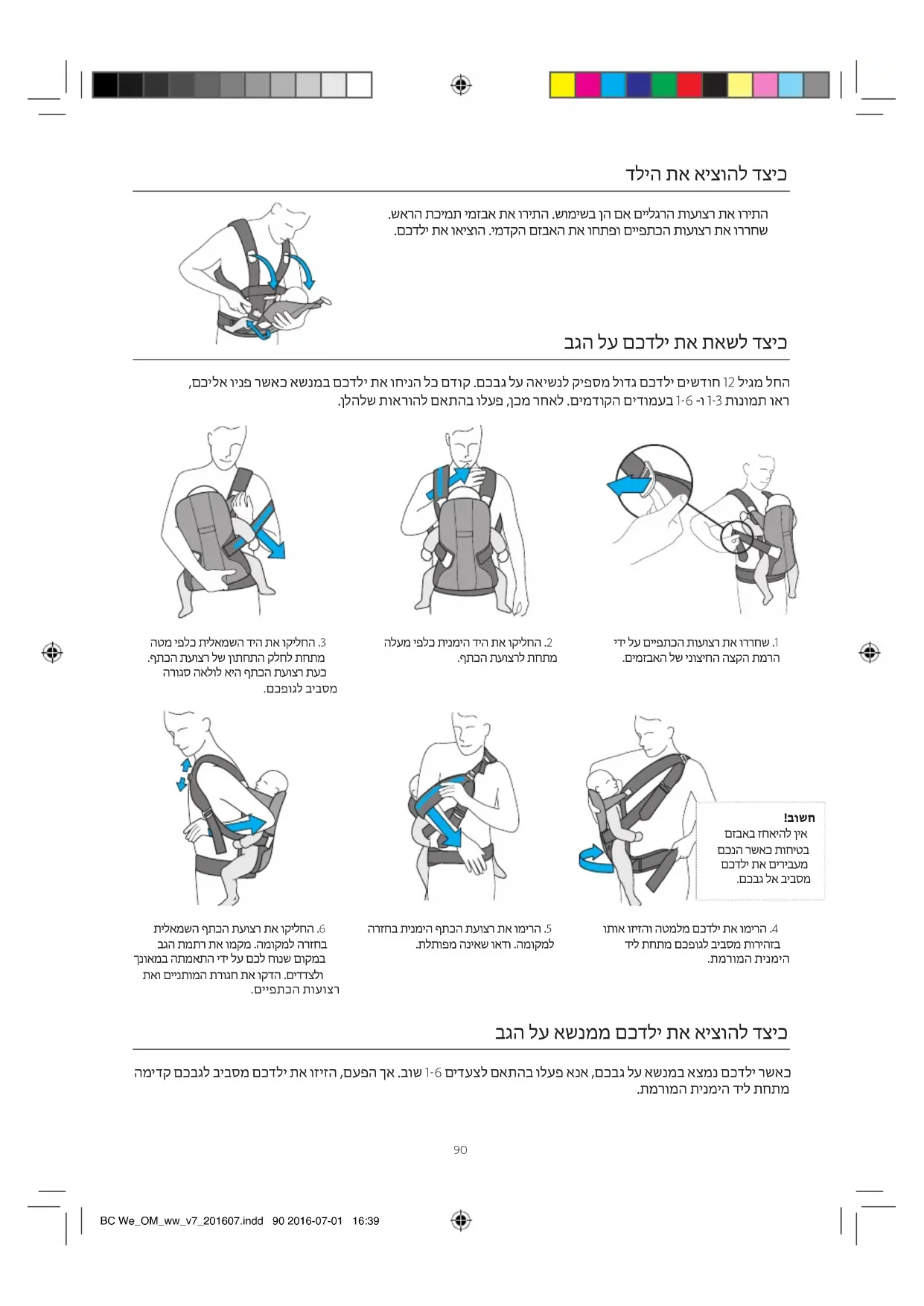 כיצד להוציא את הילד

התירו את רצועות הרגליים אם הן בשימוש. התירו את אבזמי תמיכת הראש. שחררו את רצועות הכתפיים ופתחו את האבזם הקדמי. הוציאו את ילדכם.

כיצד לשאת את ילדכם על הגב

החל מגיל 12 חודשים ילדכם גדול מספיק לנשיאה על גבכם. קודם כל הניחו את ילדכם במנשא כאשר פניו אליכם, ראו תמונות 1-3 ו- 1-6 בעמודים הקודמים. לאחר מכן, פעלו בהתאם להוראות שלהלן.

1. שחררו את רצועות הכתפיים על ידי הרמת הקצה החיצוני של האבזמים.

2. החליקו את היד הימנית כלפי מעלה מתחת לרצועת הכתף.

3. החליקו את היד השמאלית כלפי מטה מתחת לחלק התחתון של רצועת הכתף. כעת רצועת הכתף היא לולאה סגורה מסביב לגופכם.

חשוב!
אין להיאחז באבזם בטיחות כאשר הנכם מעבירים את ילדכם מסביב אל גבכם.

4. הרימו את ילדכם מלמטה והזיזו אותו בזהירות מסביב לגופכם מתחת ליד הימנית המורמת.

5. הרימו את רצועת הכתף הימנית בחזרה למקומה. ודאו שאינה מפותלת.

6. החליקו את רצועת הכתף השמאלית בחזרה למקומה. מקמו את רתמת הגב במקום שנוח לכם על ידי התאמתה במאונך ולצדדים. הדקו את חגורת המותניים ואת רצועות הכתפיים.

כיצד להוציא את ילדכם ממנשא על הגב

כאשר ילדכם נמצא במנשא על גבכם, אנא פעלו בהתאם לצעדים 1-6 שוב. אך הפעם, הזיזו את ילדכם מסביב לגבכם קדימה מתחת ליד הימנית המורמת.

90

BC We_OM_ww_v7_201607.indd 90 2016-07-01 16:39