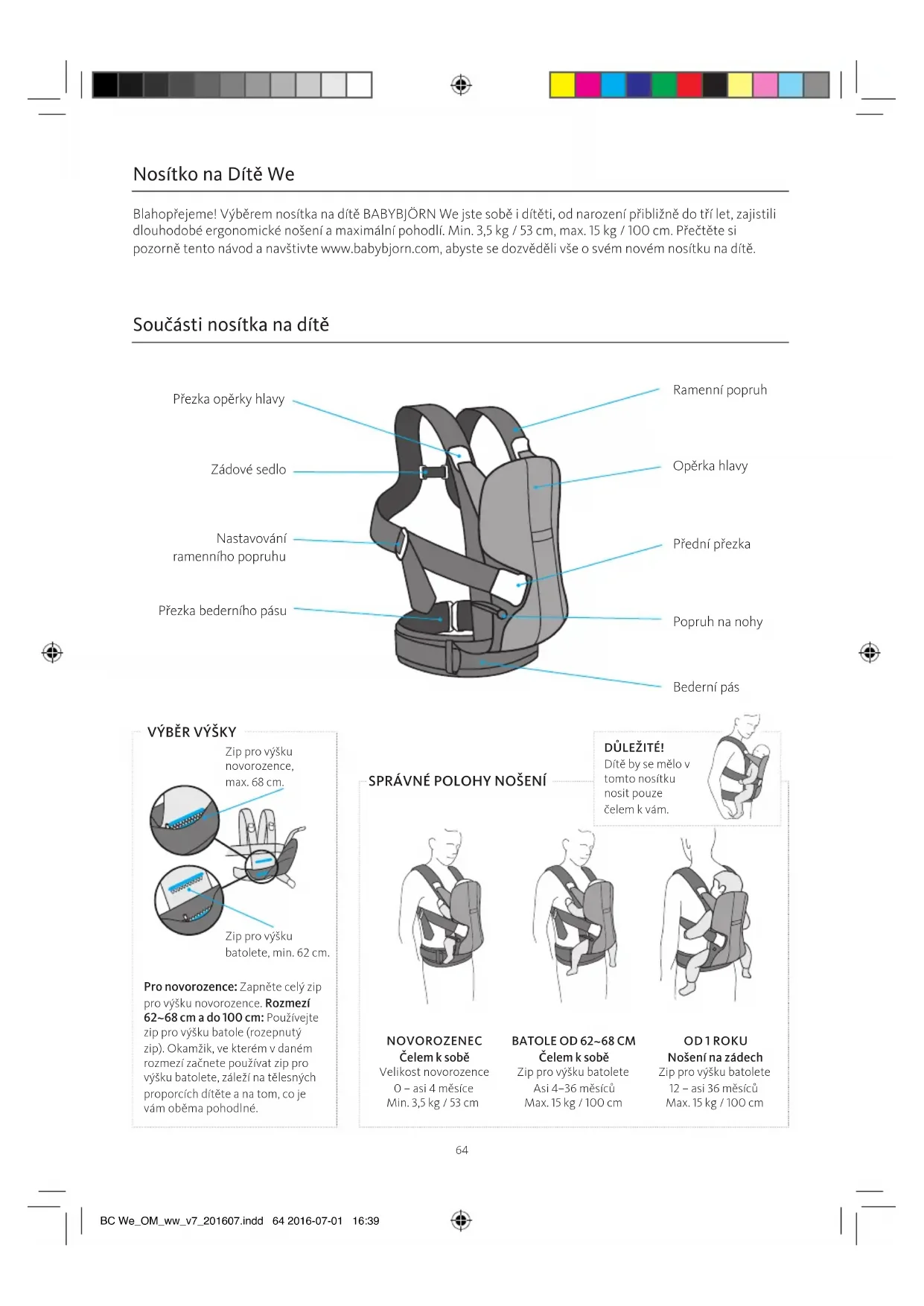 Nosítko na Dítě We

Blahopřejeme! Výběrem nosítka na dítě BABYBJÖRN We jste sobě i dítěti, od narození přibližně do tří let, zajistili dlouhodobé ergonomické nošení a maximální pohodlí. Min. 3,5 kg / 53 cm, max. 15 kg / 100 cm. Přečtěte si pozorně tento návod a navštivte www.babybjorn.com, abyste se dozvěděli vše o svém novém nosítku na dítě.

Součásti nosítka na dítě

Přezka opěrky hlavy

Zádové sedlo

Nastavování ramenního popruhu

Přezka bederního pásu

Ramenní popruh

Opěrka hlavy

Přední přezka

Popruh na nohy

Bederní pás

VÝBĚR VÝŠKY

Zip pro výšku novorozence, max. 68 cm.

Zip pro výšku batolete, min. 62 cm.

Pro novorozence: Zapněte celý zip pro výšku novorozence. Rozmezí 62~68 cm a do 100 cm: Používejte zip pro výšku batole (rozepnutý zip). Okamžik, ve kterém v daném rozmezí začnete používat zip pro výšku batolete, záleží na tělesných proporcích dítěte a na tom, co je vám oběma pohodlné.

SPRÁVNÉ POLOHY NOŠENÍ

DŮLEŽITÉ!
Dítě by se mělo v tomto nosítku nosit pouze čelem k vám.

NOVOROZENEC
Čelem k sobě
Velikost novorozence
0 – asi 4 měsíce
Min. 3,5 kg / 53 cm

BATOLE OD 62~68 CM
Čelem k sobě
Zip pro výšku batolete
Asi 4–36 měsíců
Max. 15 kg / 100 cm

OD 1 ROKU
Nošení na zádech
Zip pro výšku batolete
12 – asi 36 měsíců
Max. 15 kg / 100 cm

64

BC We_OM_ww_v7_201607.indd 64 2016-07-01 16:39