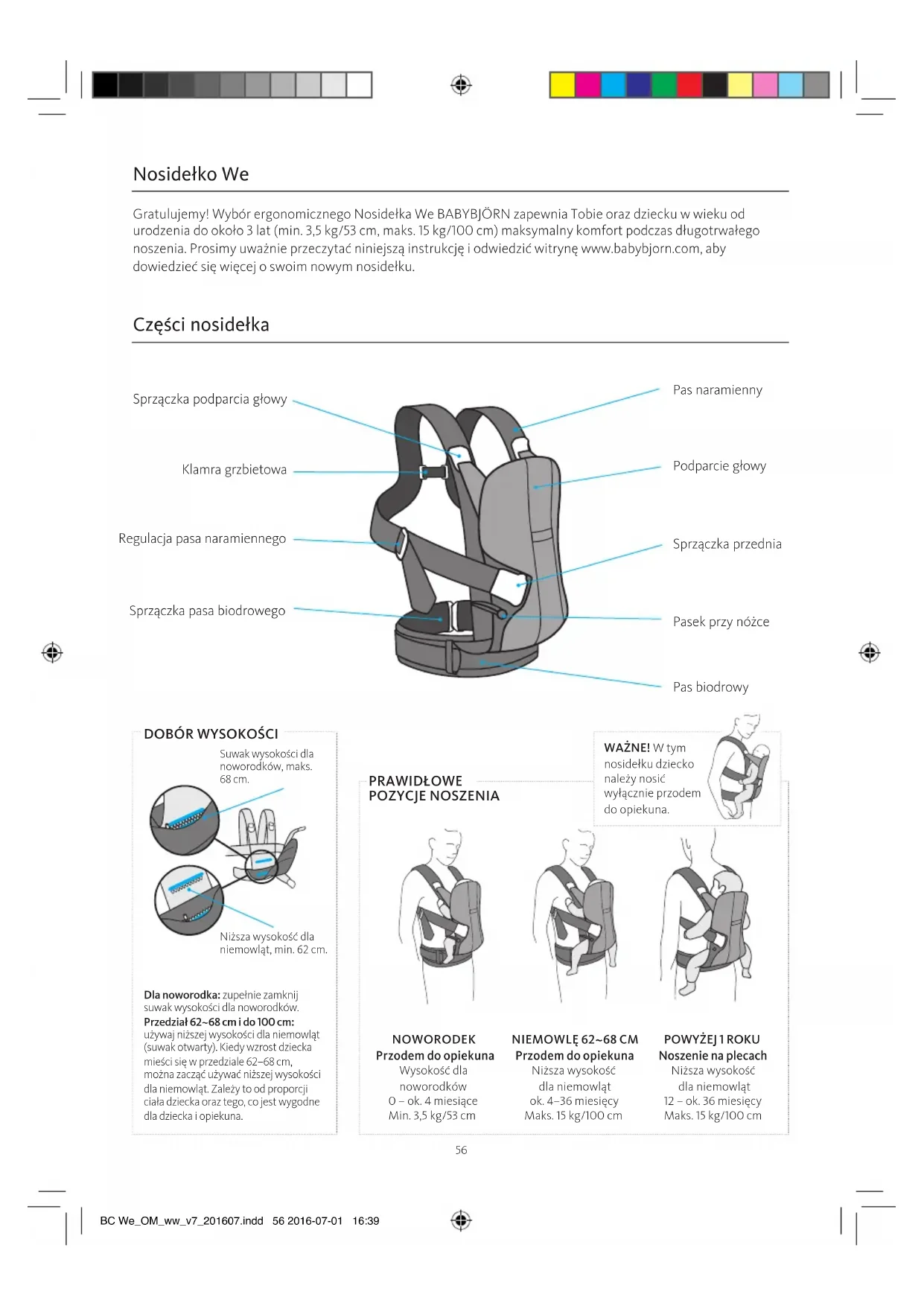 Nosidełko We

Gratulujemy! Wybór ergonomicznego Nosidełka We BABYBJÖRN zapewnia Tobie oraz dziecku w wieku od urodzenia do około 3 lat (min. 3,5 kg/53 cm, maks. 15 kg/100 cm) maksymalny komfort podczas długotrwałego noszenia. Prosimy uważnie przeczytać niniejszą instrukcję i odwiedzić witrynę www.babybjorn.com, aby dowiedzieć się więcej o swoim nowym nosidełku.

Części nosidełka

Sprzączka podparcia głowy
Klamra grzbietowa
Regulacja pasa naramiennego
Sprzączka pasa biodrowego
Pas naramienny
Podparcie głowy
Sprzączka przednia
Pasek przy nóżce
Pas biodrowy

DOBÓR WYSOKOŚCI

Suwak wysokości dla noworodków, maks. 68 cm.

Niższa wysokość dla niemowląt, min. 62 cm.

Dla noworodka: zupełnie zamknij suwak wysokości dla noworodków.
Przedział 62~68 cm i do 100 cm: używaj niższej wysokości dla niemowląt (suwak otwarty). Kiedy wzrost dziecka mieści się w przedziale 62–68 cm, można zacząć używać niższej wysokości dla niemowląt. Zależy to od proporcji ciała dziecka oraz tego, co jest wygodne dla dziecka i opiekuna.

PRAWIDŁOWE POZYCJE NOSZENIA

WAŻNE! W tym nosidełku dziecko należy nosić wyłącznie przodem do opiekuna.

NOWORODEK
Przodem do opiekuna
Wysokość dla noworodków
0 – ok. 4 miesiące
Min. 3,5 kg/53 cm

NIEMOWLĘ 62~68 CM
Przodem do opiekuna
Niższa wysokość dla niemowląt
ok. 4–36 miesięcy
Maks. 15 kg/100 cm

POWYŻEJ 1 ROKU
Noszenie na plecach
Niższa wysokość dla niemowląt
12 – ok. 36 miesięcy
Maks. 15 kg/100 cm

56

BC We_OM_ww_v7_201607.indd 56 2016-07-01 16:39