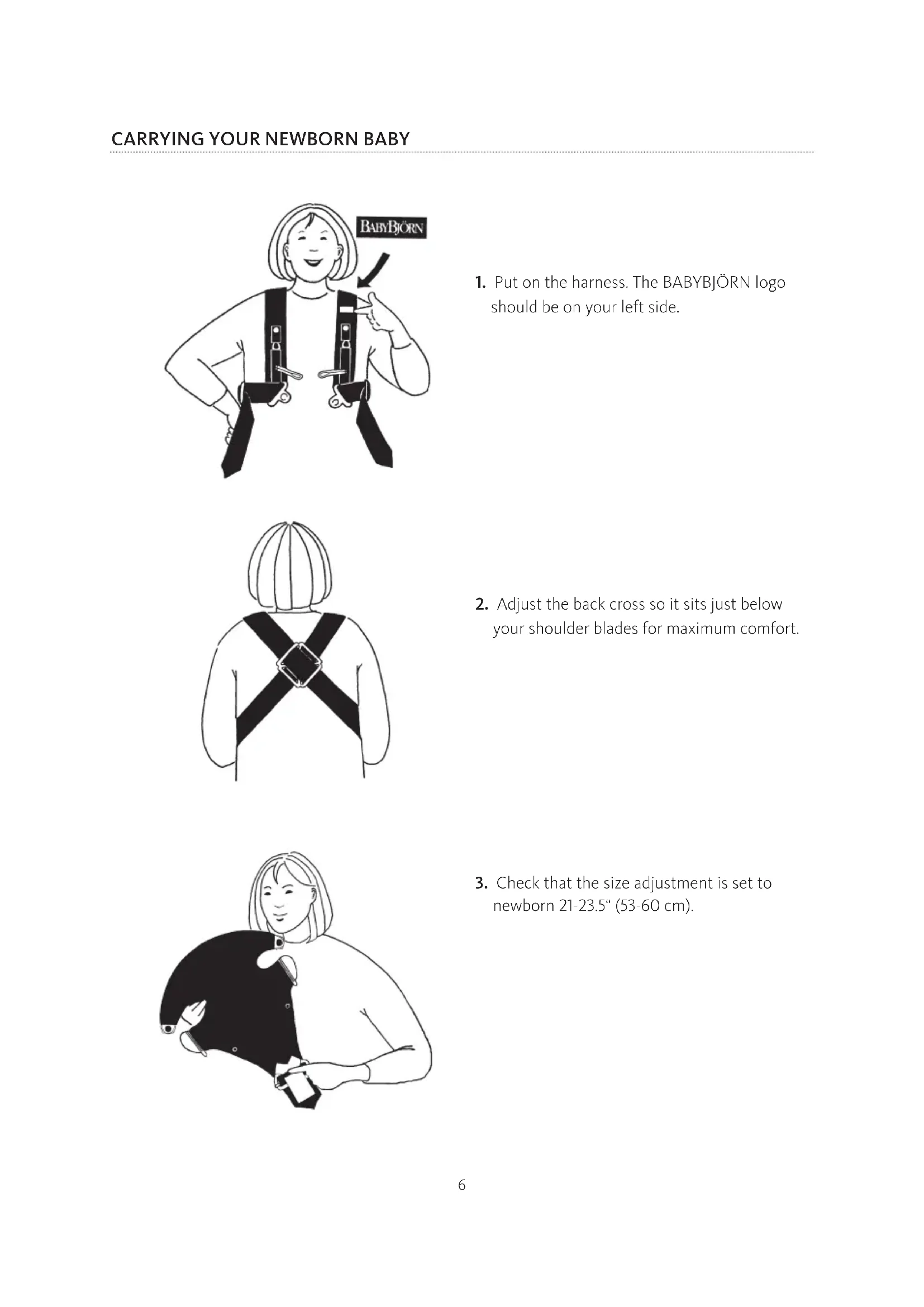 CARRYING YOUR NEWBORN BABY

BABYBJÖRN

1. Put on the harness. The BABYBJÖRN logo should be on your left side.

2. Adjust the back cross so it sits just below your shoulder blades for maximum comfort.

3. Check that the size adjustment is set to newborn 21-23.5" (53-60 cm).

6