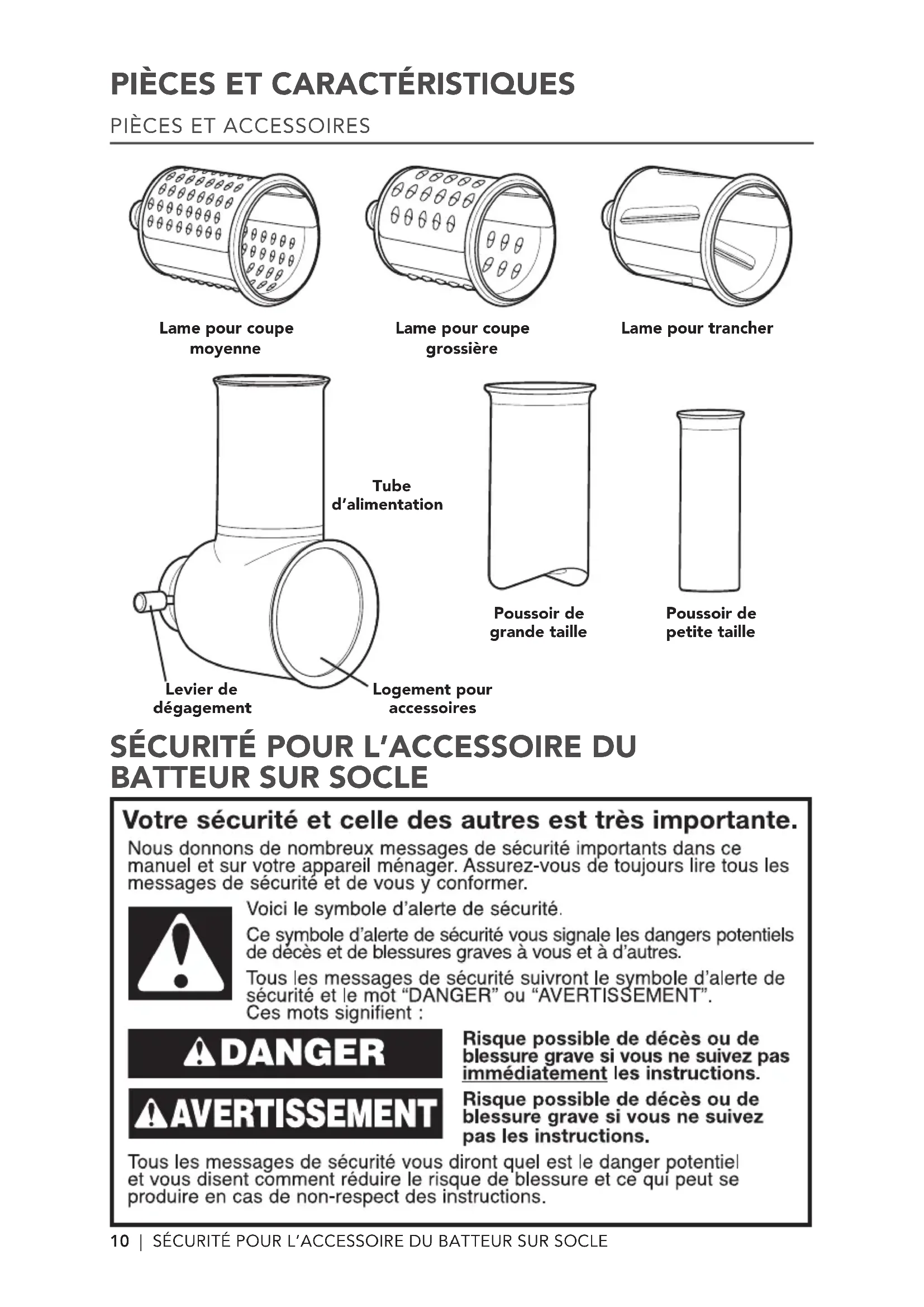 PIÈCES ET CARACTÉRISTIQUES

PIÈCES ET ACCESSOIRES

Lame pour coupe moyenne

Lame pour coupe grossière

Lame pour trancher

Tube d'alimentation

Poussoir de grande taille

Poussoir de petite taille

Levier de dégagement

Logement pour accessoires

SÉCURITÉ POUR L'ACCESSOIRE DU BATTEUR SUR SOCLE

Votre sécurité et celle des autres est très importante.

Nous donnons de nombreux messages de sécurité importants dans ce manuel et sur votre appareil ménager. Assurez-vous de toujours lire tous les messages de sécurité et de vous y conformer.

Voici le symbole d'alerte de sécurité.

Ce symbole d'alerte de sécurité vous signale les dangers potentiels de décès et de blessures graves à vous et à d'autres.

Tous les messages de sécurité suivront le symbole d'alerte de sécurité et le mot "DANGER" ou "AVERTISSEMENT". Ces mots signifient :

DANGER

Risque possible de décès ou de blessure grave si vous ne suivez pas immédiatement les instructions.

AVERTISSEMENT

Risque possible de décès ou de blessure grave si vous ne suivez pas les instructions.

Tous les messages de sécurité vous diront quel est le danger potentiel et vous disent comment réduire le risque de blessure et ce qui peut se produire en cas de non-respect des instructions.

10 | SÉCURITÉ POUR L'ACCESSOIRE DU BATTEUR SUR SOCLE