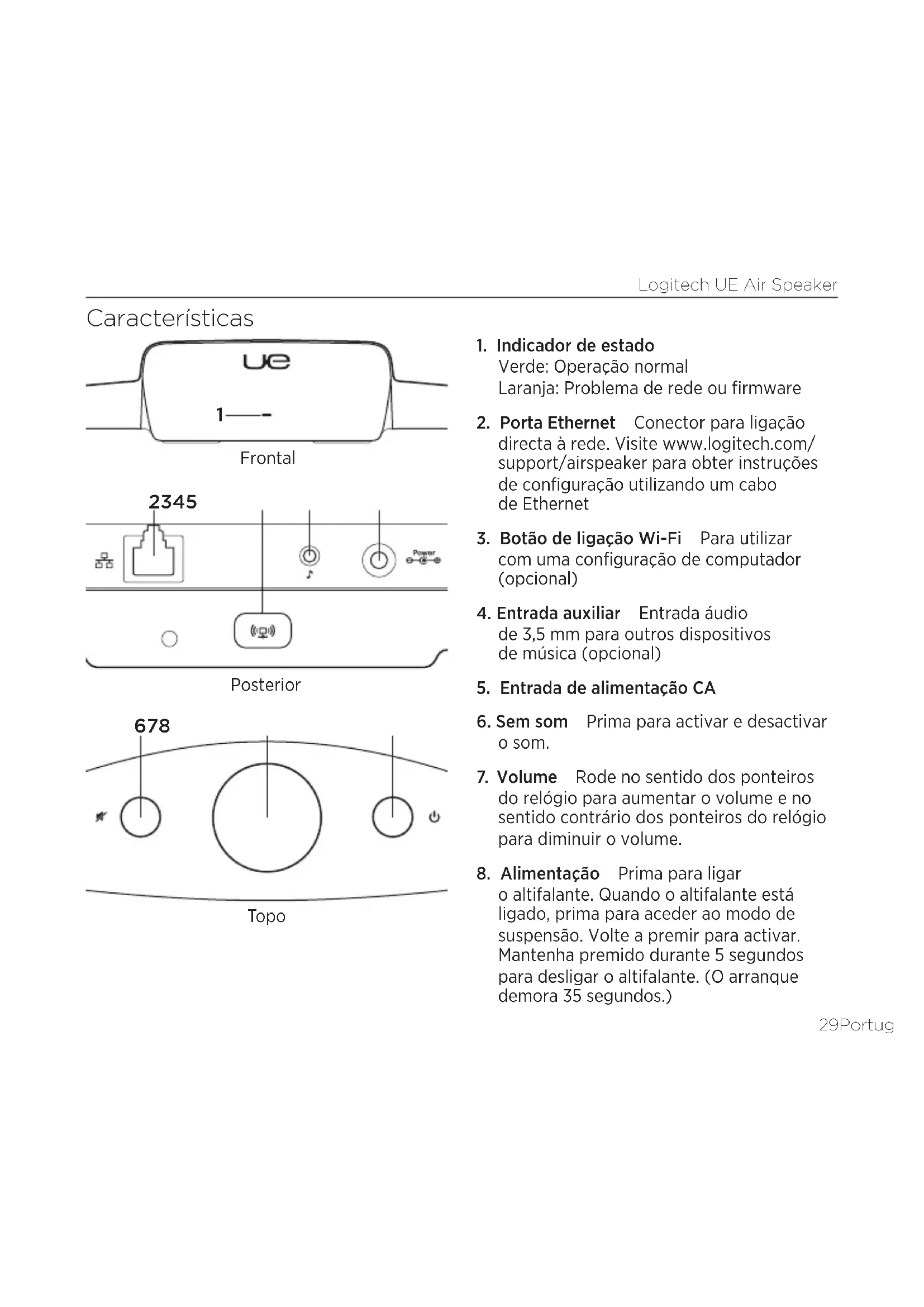 Logitech UE Air Speaker

Características

ue

1

Frontal

2345

Power

Posterior

678

Topo

1. Indicador de estado
Verde: Operação normal
Laranja: Problema de rede ou firmware

2. Porta Ethernet Conector para ligação directa à rede. Visite www.logitech.com/support/airspeaker para obter instruções de configuração utilizando um cabo de Ethernet

3. Botão de ligação Wi-Fi Para utilizar com uma configuração de computador (opcional)

4. Entrada auxiliar Entrada áudio de 3,5 mm para outros dispositivos de música (opcional)

5. Entrada de alimentação CA

6. Sem som Prima para activar e desactivar o som.

7. Volume Rode no sentido dos ponteiros do relógio para aumentar o volume e no sentido contrário dos ponteiros do relógio para diminuir o volume.

8. Alimentação Prima para ligar o altifalante. Quando o altifalante está ligado, prima para aceder ao modo de suspensão. Volte a premir para activar. Mantenha premido durante 5 segundos para desligar o altifalante. (O arranque demora 35 segundos.)

29Portug