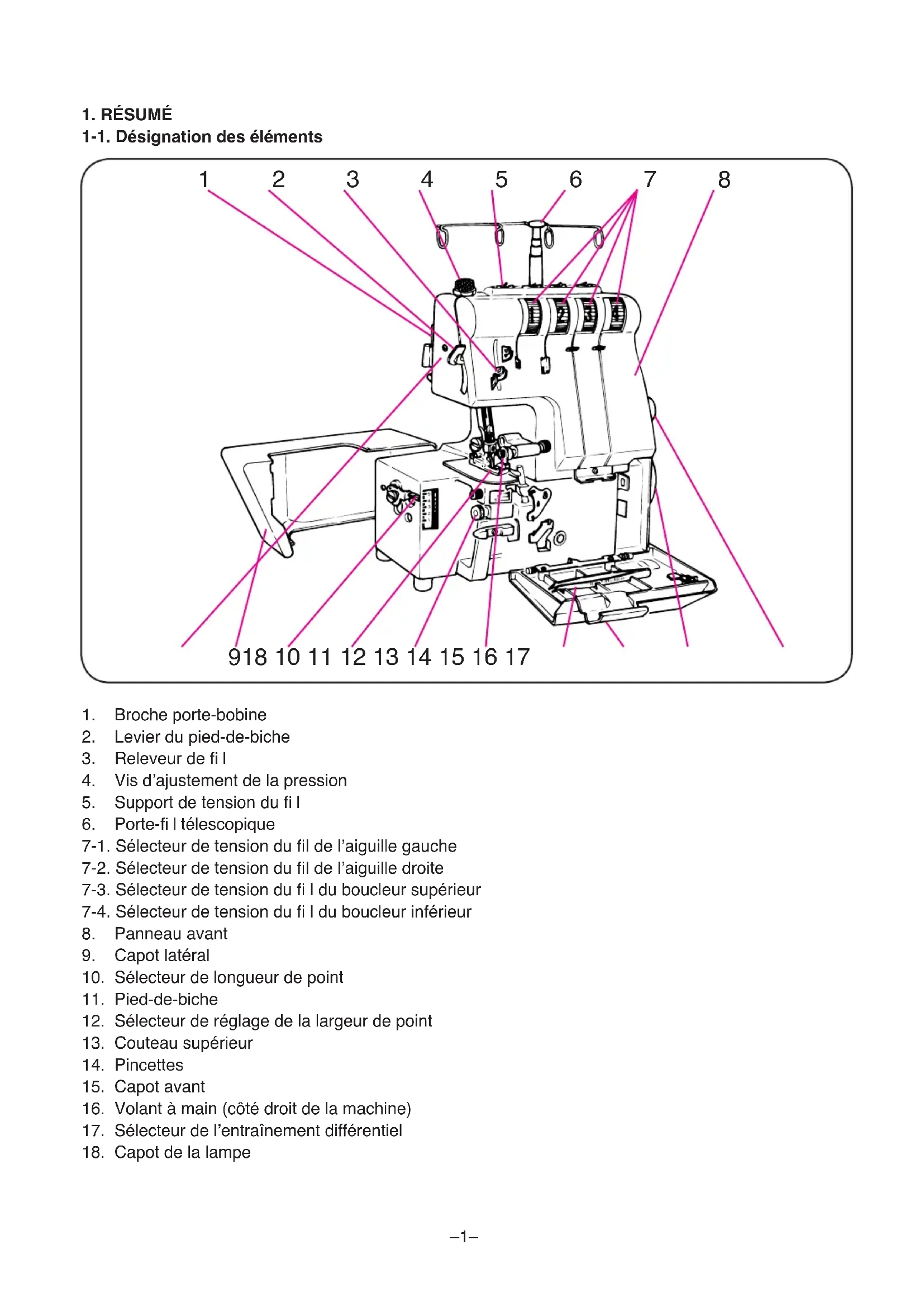 1. RÉSUMÉ
1-1. Désignation des éléments

1 2 3 4 5 6 7 8

918 10 11 12 13 14 15 16 17

1. Broche porte-bobine
2. Levier du pied-de-biche
3. Releveur de fi l
4. Vis d'ajustement de la pression
5. Support de tension du fi l
6. Porte-fi l télescopique
7-1. Sélecteur de tension du fil de l'aiguille gauche
7-2. Sélecteur de tension du fil de l'aiguille droite
7-3. Sélecteur de tension du fi l du boucleur supérieur
7-4. Sélecteur de tension du fi l du boucleur inférieur
8. Panneau avant
9. Capot latéral
10. Sélecteur de longueur de point
11. Pied-de-biche
12. Sélecteur de réglage de la largeur de point
13. Couteau supérieur
14. Pincettes
15. Capot avant
16. Volant à main (côté droit de la machine)
17. Sélecteur de l'entraînement différentiel
18. Capot de la lampe

–1–